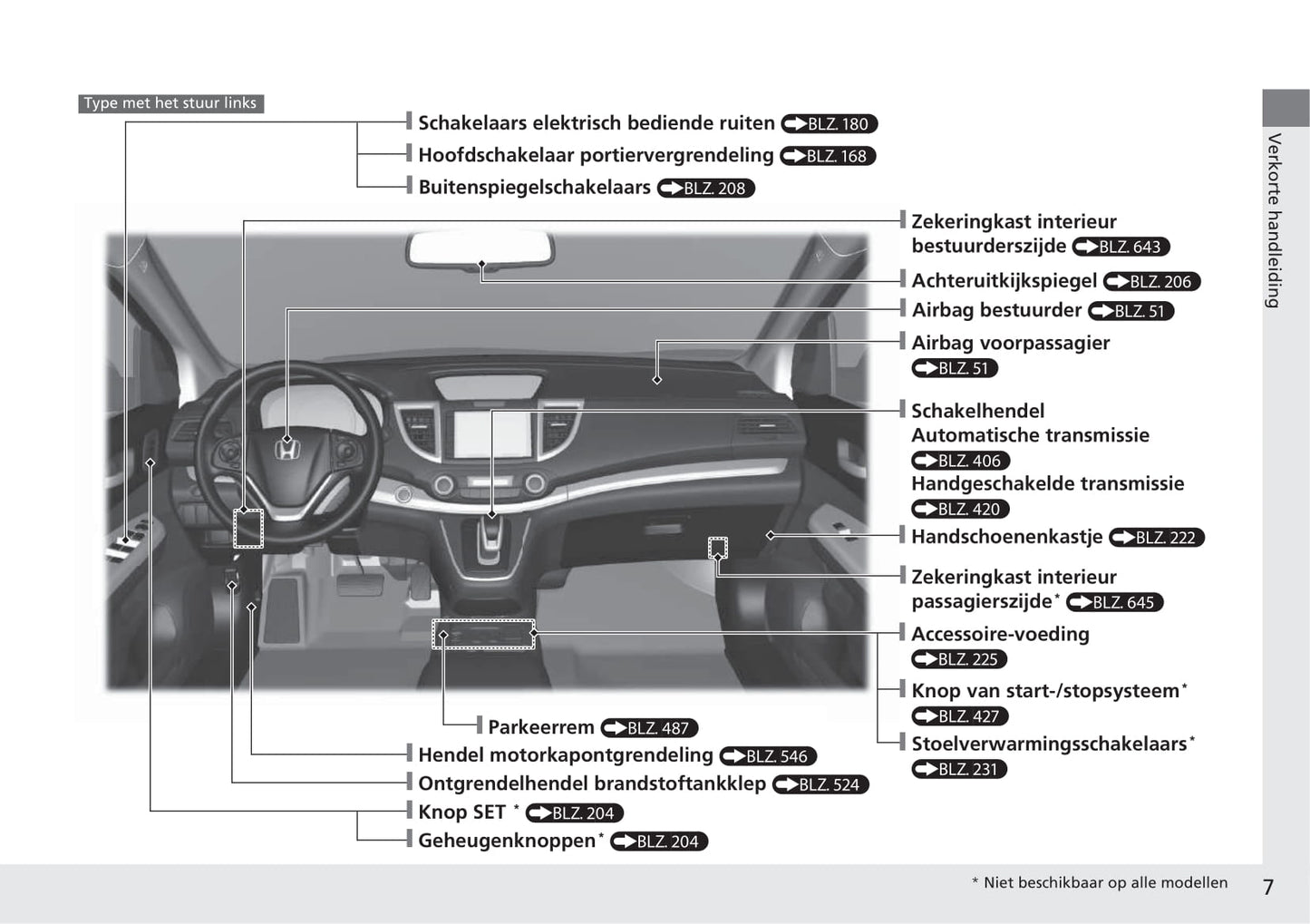 Type met het stuur links

Schakelaars elektrisch bediende ruiten BLZ. 180
Hoofdschakelaar portiervergrendeling BLZ. 168
Buitenspiegelschakelaars BLZ. 208

Zekeringkast interieur bestuurderszijde BLZ. 643
Achteruitkijkspiegel BLZ. 206
Airbag bestuurder BLZ. 51
Airbag voorpassagier BLZ. 51
Schakelhendel
Automatische transmissie BLZ. 406
Handgeschakelde transmissie BLZ. 420
Handschoenenkastje BLZ. 222
Zekeringkast interieur passagierszijde* BLZ. 645
Accessoire-voeding BLZ. 225
Knop van start-/stopsysteem* BLZ. 427
Stoelverwarmingsschakelaars* BLZ. 231

Parkeerrem BLZ. 487
Hendel motorkapontgrendeling BLZ. 546
Ontgrendelhendel brandstoftankklep BLZ. 524
Knop SET * BLZ. 204
Geheugenknoppen* BLZ. 204

Verkorte handleiding

* Niet beschikbaar op alle modellen

7