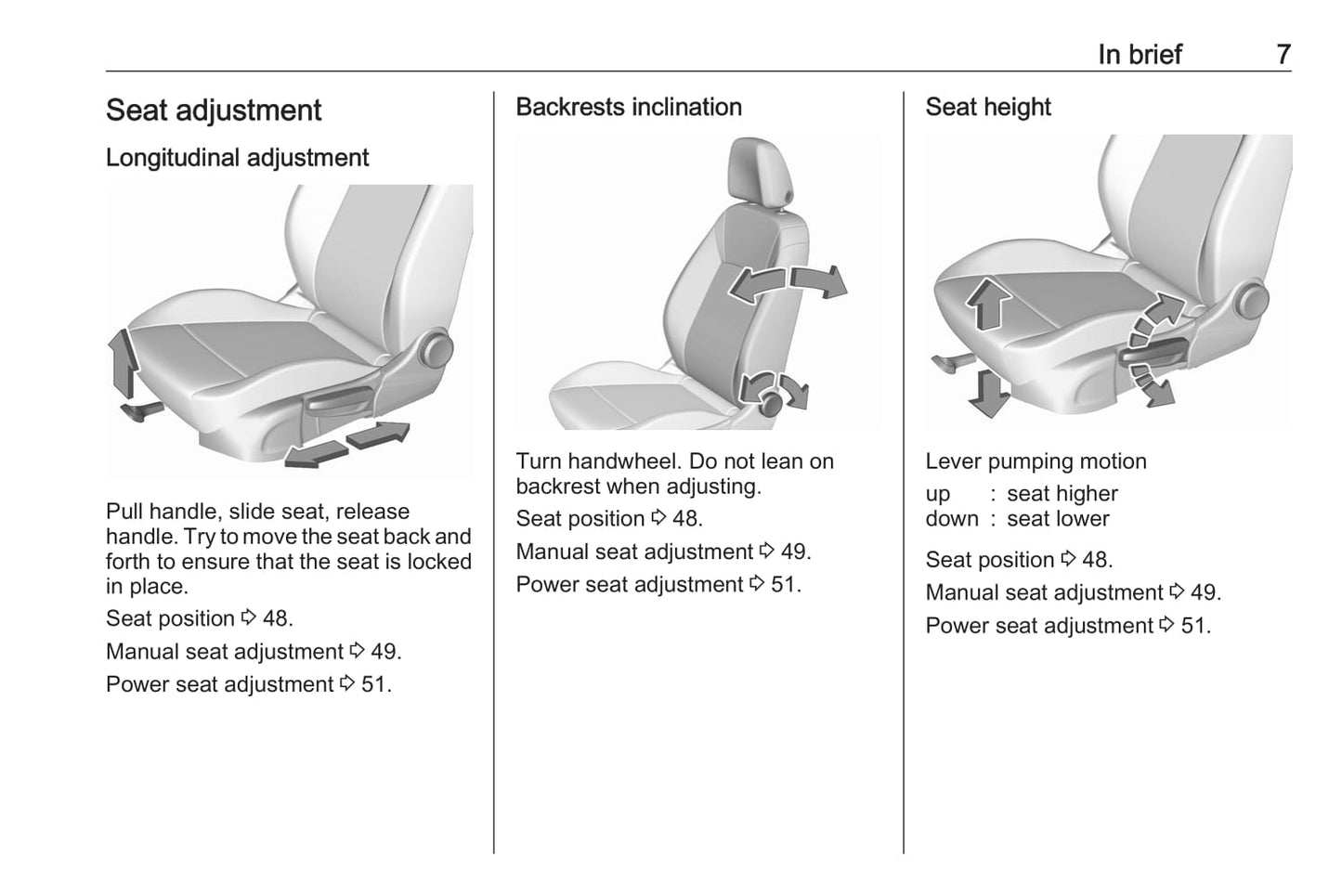 In brief 7

Seat adjustment

Longitudinal adjustment

Pull handle, slide seat, release handle. Try to move the seat back and forth to ensure that the seat is locked in place.

Seat position ⇨ 48.

Manual seat adjustment ⇨ 49.

Power seat adjustment ⇨ 51.

Backrests inclination

Turn handwheel. Do not lean on backrest when adjusting.

Seat position ⇨ 48.

Manual seat adjustment ⇨ 49.

Power seat adjustment ⇨ 51.

Seat height

Lever pumping motion

up : seat higher
down : seat lower

Seat position ⇨ 48.

Manual seat adjustment ⇨ 49.

Power seat adjustment ⇨ 51.