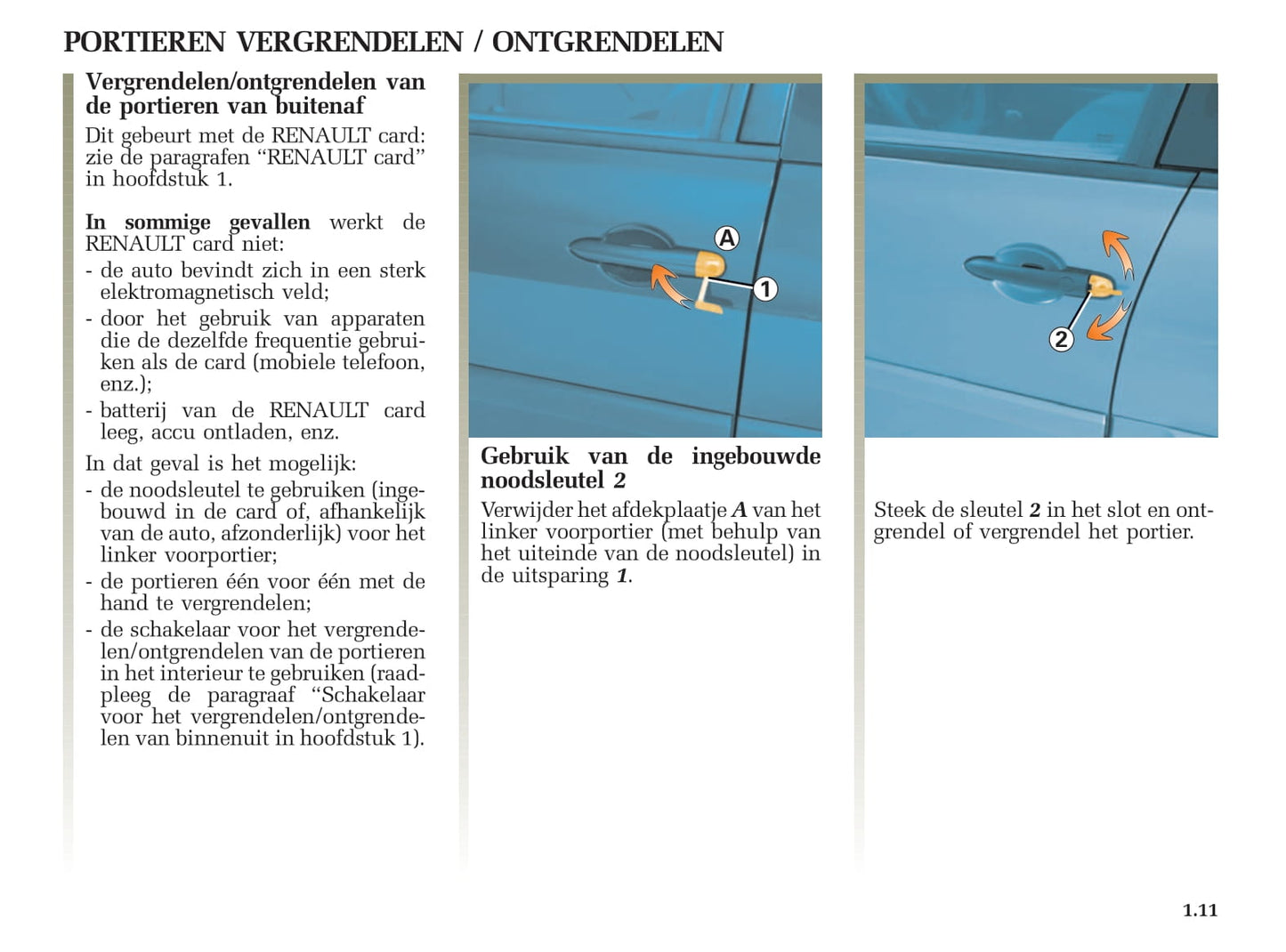 PORTIEREN VERGRENDELEN / ONTGRENDELEN

Vergrendelen/ontgrendelen van de portieren van buitenaf

Dit gebeurt met de RENAULT card: zie de paragrafen “RENAULT card” in hoofdstuk 1.

In sommige gevallen werkt de RENAULT card niet:
- de auto bevindt zich in een sterk elektromagnetisch veld;
- door het gebruik van apparaten die de dezelfde frequentie gebruiken als de card (mobiele telefoon, enz.);
- batterij van de RENAULT card leeg, accu ontladen, enz.

In dat geval is het mogelijk:
- de noodsleutel te gebruiken (ingebouwd in de card of, afhankelijk van de auto, afzonderlijk) voor het linker voorportier;
- de portieren één voor één met de hand te vergrendelen;
- de schakelaar voor het vergrendelen/ontgrendelen van de portieren in het interieur te gebruiken (raadpleeg de paragraaf “Schakelaar voor het vergrendelen/ontgrendelen van binnenuit in hoofdstuk 1).

A

1

Gebruik van de ingebouwde noodsleutel 2

Verwijder het afdekplaatje A van het linker voorportier (met behulp van het uiteinde van de noodsleutel) in de uitsparing 1.

2

Steek de sleutel 2 in het slot en ontgrendel of vergrendel het portier.

1.11