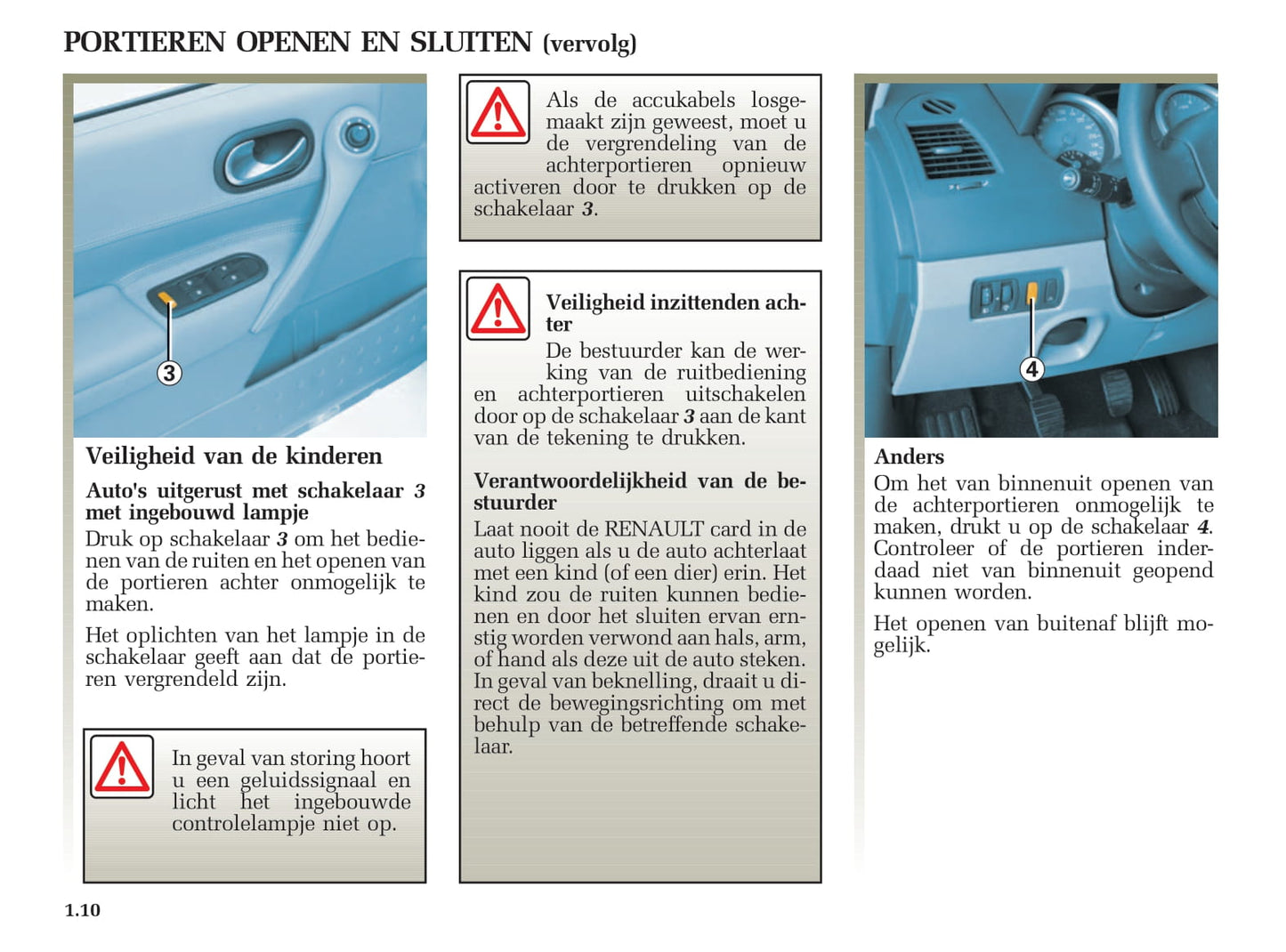 PORTIEREN OPENEN EN SLUITEN (vervolg)

3

Veiligheid van de kinderen

Auto's uitgerust met schakelaar 3 met ingebouwd lampje

Druk op schakelaar 3 om het bedienen van de ruiten en het openen van de portieren achter onmogelijk te maken.

Het oplichten van het lampje in de schakelaar geeft aan dat de portieren vergrendeld zijn.

In geval van storing hoort u een geluidssignaal en licht het ingebouwde controlelampje niet op.

Als de accukabels losgemaakt zijn geweest, moet u de vergrendeling van de achterportieren opnieuw activeren door te drukken op de schakelaar 3.

Veiligheid inzittenden achter

De bestuurder kan de werking van de ruitbediening en achterportieren uitschakelen door op de schakelaar 3 aan de kant van de tekening te drukken.

Verantwoordelijkheid van de bestuurder

Laat nooit de RENAULT card in de auto liggen als u de auto achterlaat met een kind (of een dier) erin. Het kind zou de ruiten kunnen bedienen en door het sluiten ervan ernstig worden verwond aan hals, arm, of hand als deze uit de auto steken. In geval van beknelling, draait u direct de bewegingsrichting om met behulp van de betreffende schakelaar.

4

Anders

Om het van binnenuit openen van de achterportieren onmogelijk te maken, drukt u op de schakelaar 4. Controleer of de portieren inderdaad niet van binnenuit geopend kunnen worden.

Het openen van buitenaf blijft mogelijk.

1.10