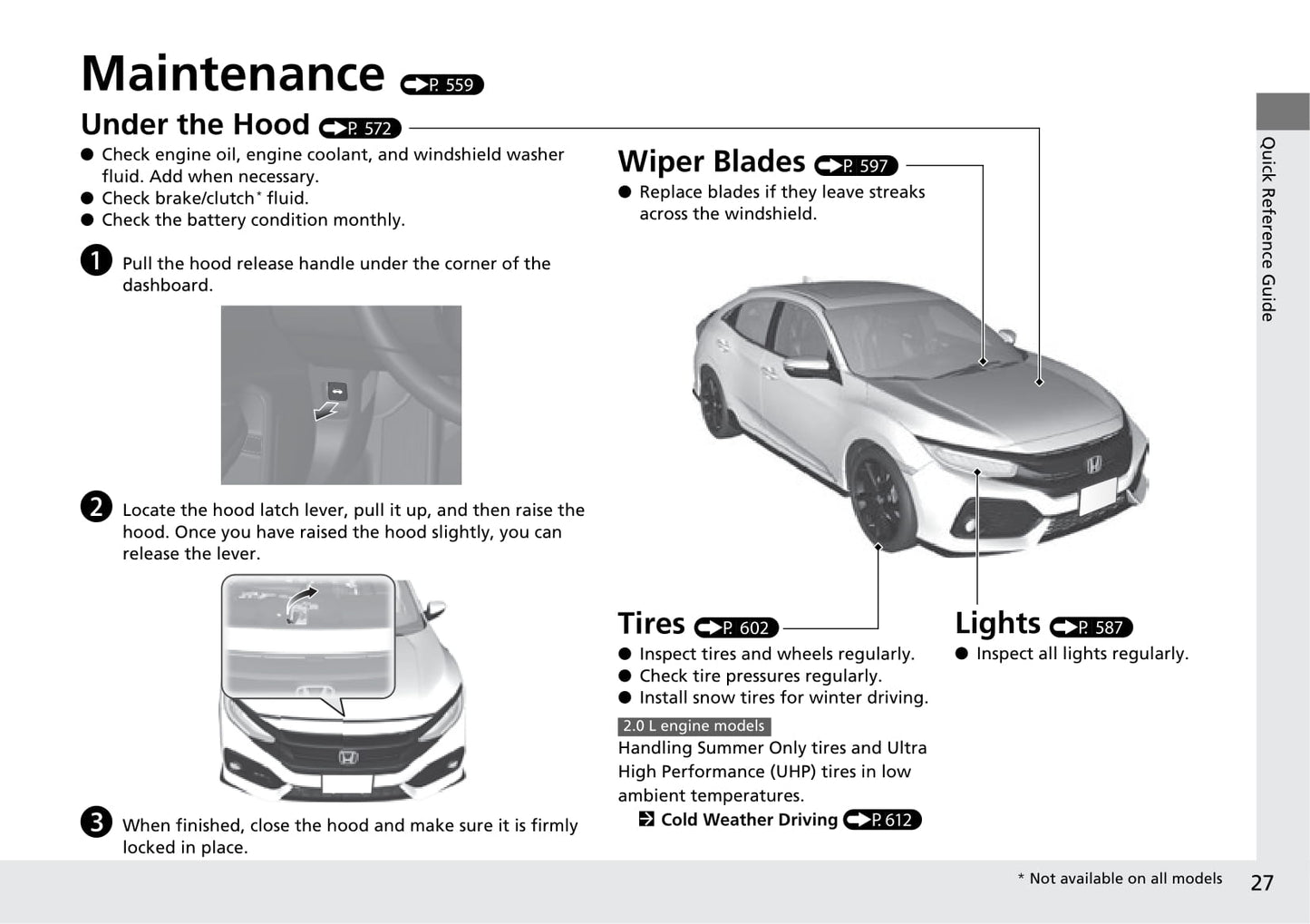 Maintenance P. 559

Under the Hood P. 572

● Check engine oil, engine coolant, and windshield washer fluid. Add when necessary.
● Check brake/clutch* fluid.
● Check the battery condition monthly.

1 Pull the hood release handle under the corner of the dashboard.

2 Locate the hood latch lever, pull it up, and then raise the hood. Once you have raised the hood slightly, you can release the lever.

3 When finished, close the hood and make sure it is firmly locked in place.

Wiper Blades P. 597

● Replace blades if they leave streaks across the windshield.

Tires P. 602

● Inspect tires and wheels regularly.
● Check tire pressures regularly.
● Install snow tires for winter driving.

2.0 L engine models
Handling Summer Only tires and Ultra High Performance (UHP) tires in low ambient temperatures.
Cold Weather Driving P. 612

Lights P. 587

● Inspect all lights regularly.

Quick Reference Guide

* Not available on all models

27