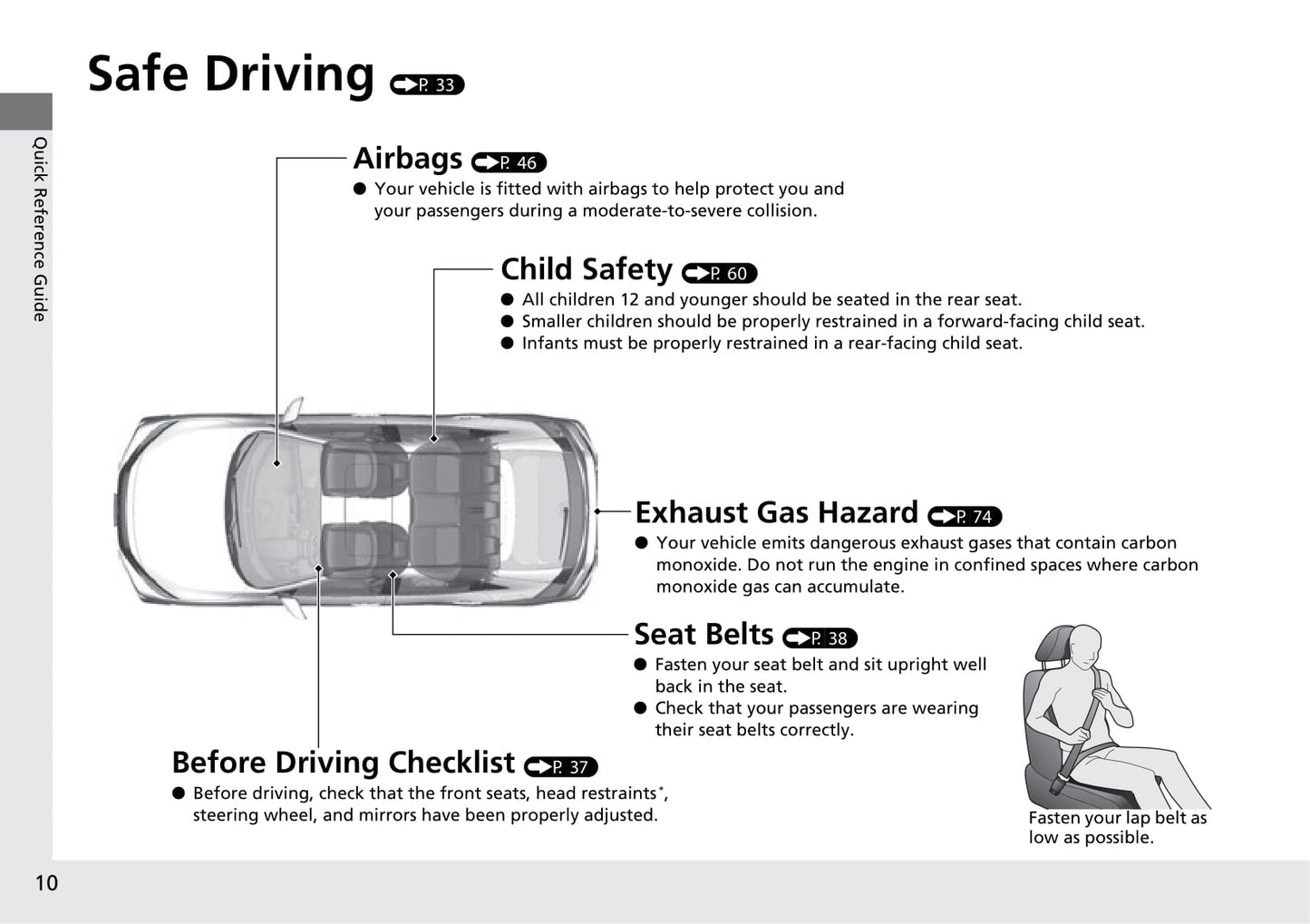 Quick Reference Guide

Safe Driving P. 33

Airbags P. 46
● Your vehicle is fitted with airbags to help protect you and your passengers during a moderate-to-severe collision.

Child Safety P. 60
● All children 12 and younger should be seated in the rear seat.
● Smaller children should be properly restrained in a forward-facing child seat.
● Infants must be properly restrained in a rear-facing child seat.

Exhaust Gas Hazard P. 74
● Your vehicle emits dangerous exhaust gases that contain carbon monoxide. Do not run the engine in confined spaces where carbon monoxide gas can accumulate.

Seat Belts P. 38
● Fasten your seat belt and sit upright well back in the seat.
● Check that your passengers are wearing their seat belts correctly.

Fasten your lap belt as low as possible.

Before Driving Checklist P. 37
● Before driving, check that the front seats, head restraints*, steering wheel, and mirrors have been properly adjusted.

10