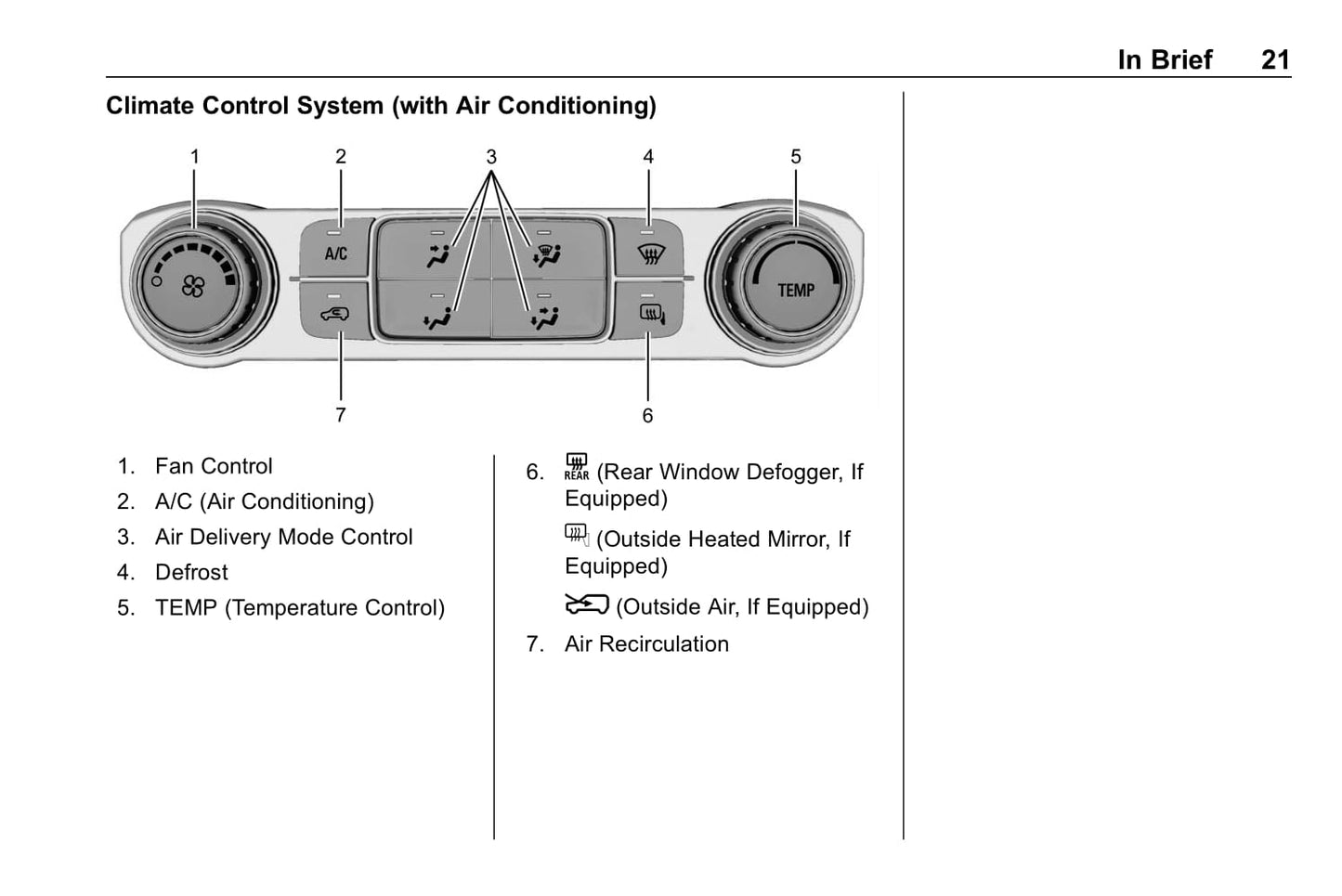 In Brief 21

Climate Control System (with Air Conditioning)

1 2 3 4 5

A/C

TEMP

7 6

1. Fan Control
2. A/C (Air Conditioning)
3. Air Delivery Mode Control
4. Defrost
5. TEMP (Temperature Control)

6. REAR (Rear Window Defogger, If Equipped)

(Outside Heated Mirror, If Equipped)

(Outside Air, If Equipped)

7. Air Recirculation