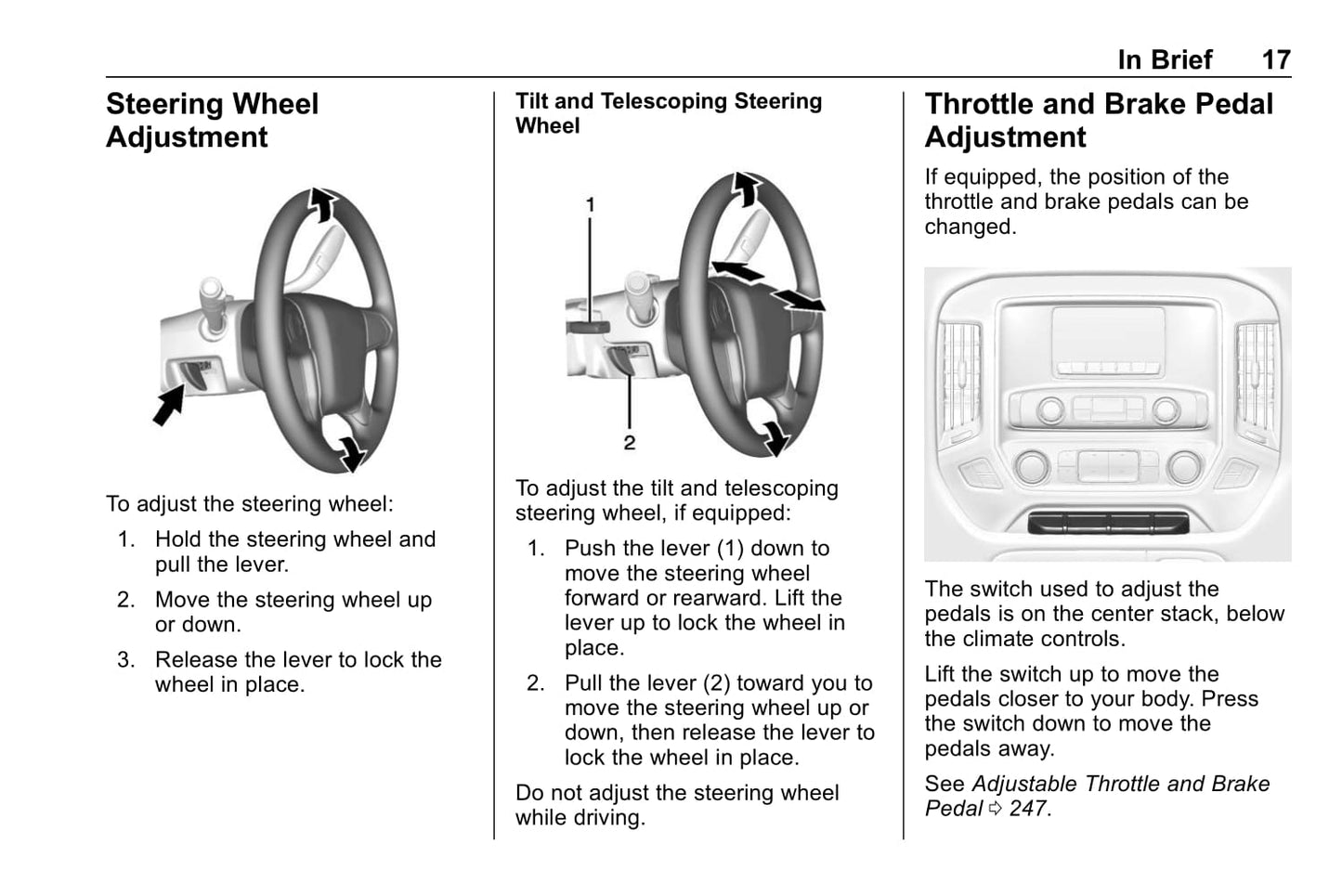 In Brief 17

Steering Wheel Adjustment

To adjust the steering wheel:

1. Hold the steering wheel and pull the lever.

2. Move the steering wheel up or down.

3. Release the lever to lock the wheel in place.

Tilt and Telescoping Steering Wheel

1

2

To adjust the tilt and telescoping steering wheel, if equipped:

1. Push the lever (1) down to move the steering wheel forward or rearward. Lift the lever up to lock the wheel in place.

2. Pull the lever (2) toward you to move the steering wheel up or down, then release the lever to lock the wheel in place.

Do not adjust the steering wheel while driving.

Throttle and Brake Pedal Adjustment

If equipped, the position of the throttle and brake pedals can be changed.

The switch used to adjust the pedals is on the center stack, below the climate controls.

Lift the switch up to move the pedals closer to your body. Press the switch down to move the pedals away.

See Adjustable Throttle and Brake Pedal ⇨ 247.