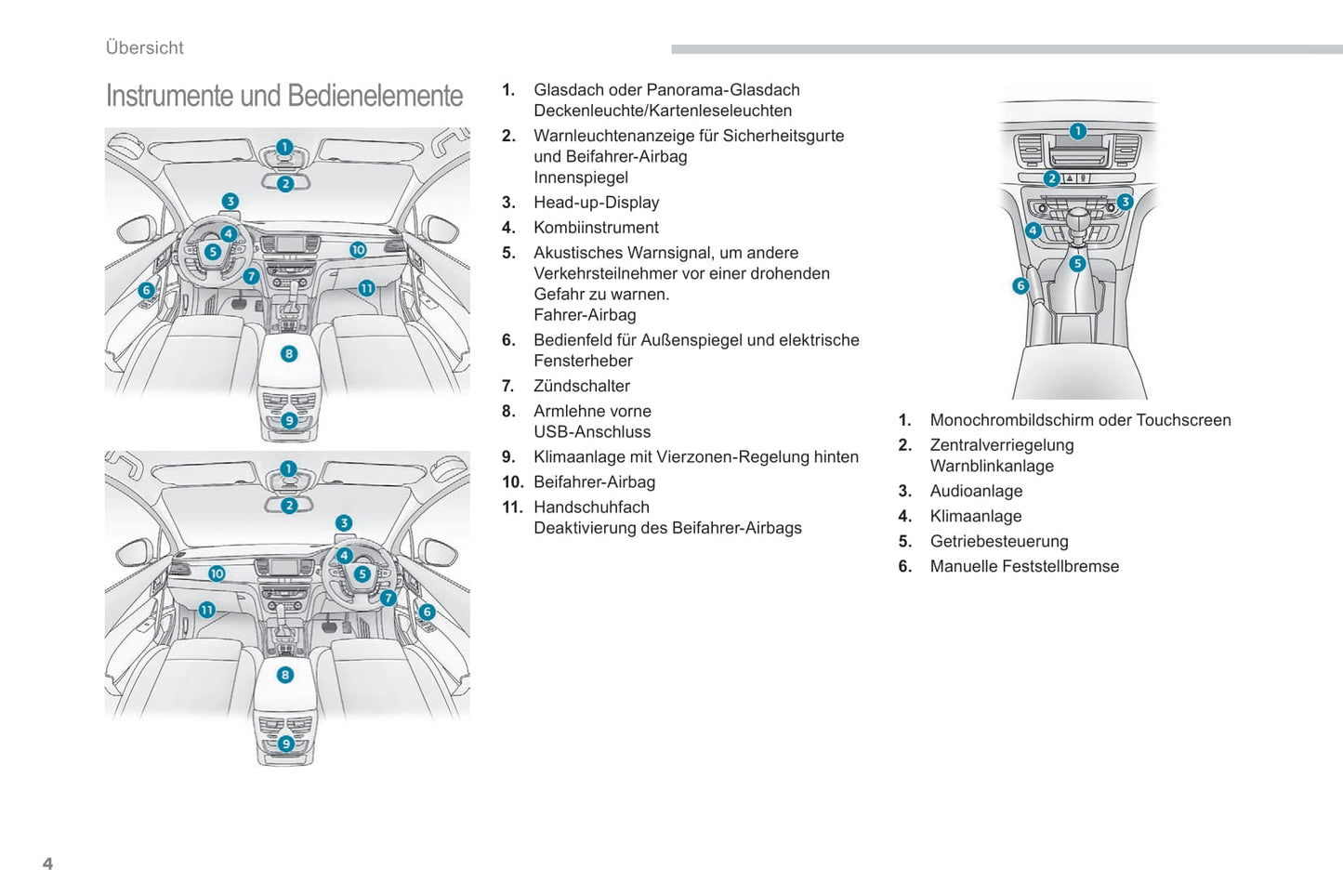 Übersicht

Instrumente und Bedienelemente

1
2
3
4
5
6
7
8
9
10
11

1
2
3
4
5
6
7
8
9
10
11

1. Glasdach oder Panorama-Glasdach
Deckenleuchte/Kartenleseleuchten
2. Warnleuchtenanzeige für Sicherheitsgurte und Beifahrer-Airbag
Innenspiegel
3. Head-up-Display
4. Kombiinstrument
5. Akustisches Warnsignal, um andere Verkehrsteilnehmer vor einer drohenden Gefahr zu warnen.
Fahrer-Airbag
6. Bedienfeld für Außenspiegel und elektrische Fensterheber
7. Zündschalter
8. Armlehne vorne
USB-Anschluss
9. Klimaanlage mit Vierzonen-Regelung hinten
10. Beifahrer-Airbag
11. Handschuhfach
Deaktivierung des Beifahrer-Airbags

1
2
3
4
5
6

1. Monochrombildschirm oder Touchscreen
2. Zentralverriegelung
Warnblinkanlage
3. Audioanlage
4. Klimaanlage
5. Getriebesteuerung
6. Manuelle Feststellbremse

4