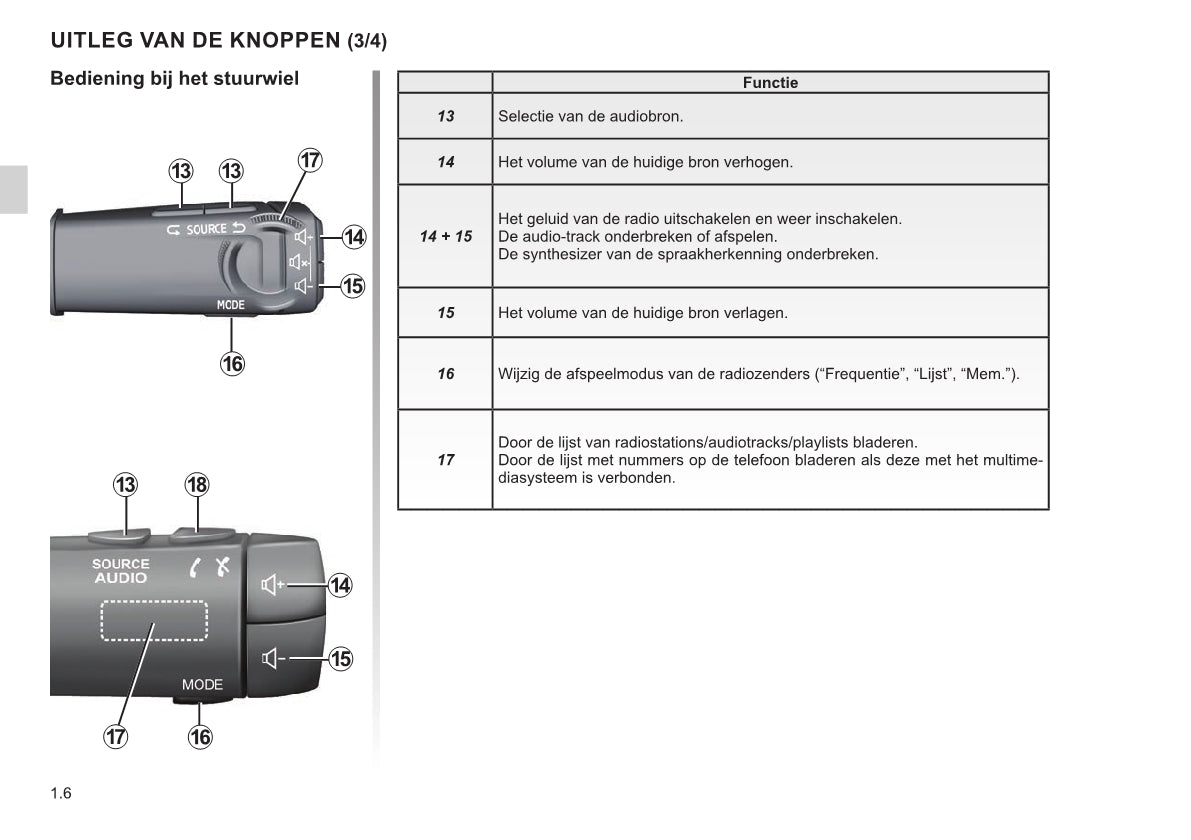 UITLEG VAN DE KNOPPEN (3/4)

Bediening bij het stuurwiel

13 13 17

SOURCE

14

15

MODE

16

13 18

SOURCE AUDIO

14

15

MODE

17 16

| | Functie |
|---|---|
| 13 | Selectie van de audiobron. |
| 14 | Het volume van de huidige bron verhogen. |
| 14 + 15 | Het geluid van de radio uitschakelen en weer inschakelen. De audio-track onderbreken of afspelen. De synthesizer van de spraakherkenning onderbreken. |
| 15 | Het volume van de huidige bron verlagen. |
| 16 | Wijzig de afspeelmodus van de radiozenders (“Frequentie”, “Lijst”, “Mem.”). |
| 17 | Door de lijst van radiostations/audiotracks/playlists bladeren. Door de lijst met nummers op de telefoon bladeren als deze met het multimediasysteem is verbonden. |

1.6