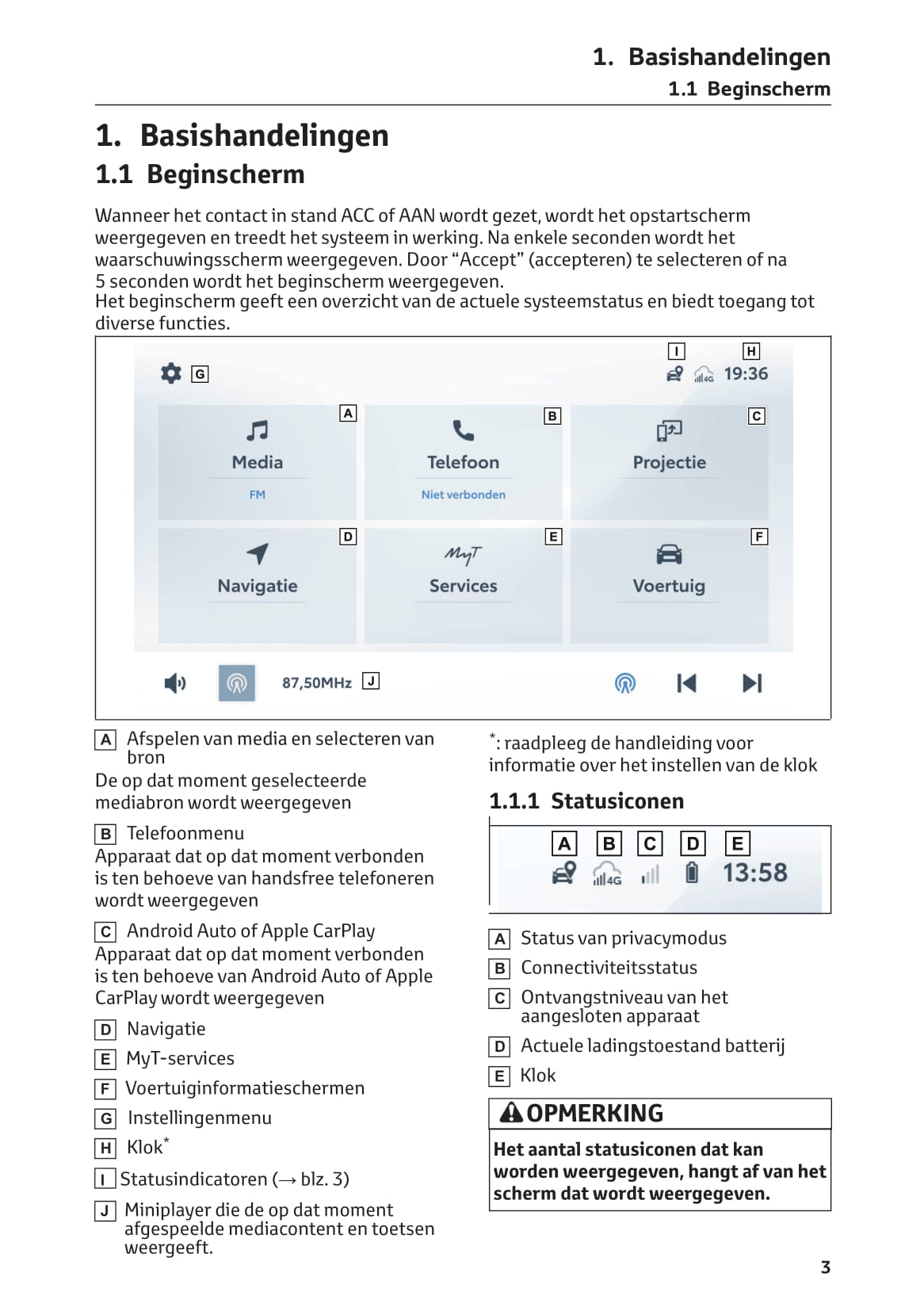 1. Basishandelingen
1.1 Beginscherm

1. Basishandelingen
1.1 Beginscherm

Wanneer het contact in stand ACC of AAN wordt gezet, wordt het opstartscherm weergegeven en treedt het systeem in werking. Na enkele seconden wordt het waarschuwingsscherm weergegeven. Door “Accept” (accepteren) te selecteren of na 5 seconden wordt het beginscherm weergegeven.
Het beginscherm geeft een overzicht van de actuele systeemstatus en biedt toegang tot diverse functies.

G I H 4G 19:36
A Media FM
B Telefoon Niet verbonden
C Projectie
D Navigatie
E MyT Services
F Voertuig
87,50MHz J

A Afspelen van media en selecteren van bron
De op dat moment geselecteerde mediabron wordt weergegeven

B Telefoonmenu
Apparaat dat op dat moment verbonden is ten behoeve van handsfree telefoneren wordt weergegeven

C Android Auto of Apple CarPlay
Apparaat dat op dat moment verbonden is ten behoeve van Android Auto of Apple CarPlay wordt weergegeven

D Navigatie

E MyT-services

F Voertuiginformatieschermen

G Instellingenmenu

H Klok*

I Statusindicatoren (→ blz. 3)

J Miniplayer die de op dat moment afgespeelde mediacontent en toetsen weergeeft.

*: raadpleeg de handleiding voor informatie over het instellen van de klok

1.1.1 Statusiconen

A B C D E
4G 13:58

A Status van privacymodus

B Connectiviteitsstatus

C Ontvangstniveau van het aangesloten apparaat

D Actuele ladingstoestand batterij

E Klok

OPMERKING
Het aantal statusiconen dat kan worden weergegeven, hangt af van het scherm dat wordt weergegeven.

3