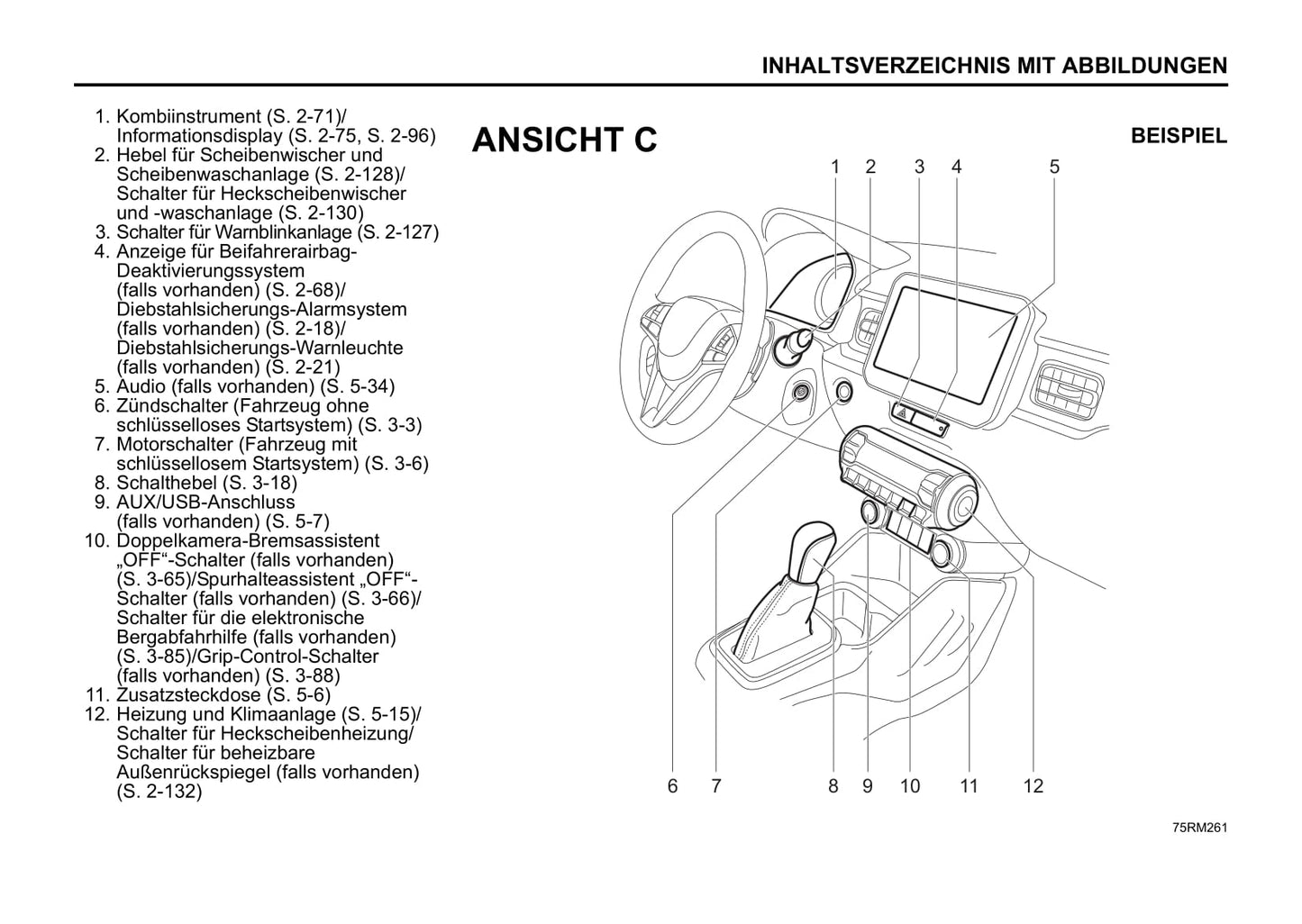 INHALTSVERZEICHNIS MIT ABBILDUNGEN

1. Kombiinstrument (S. 2-71)/ Informationsdisplay (S. 2-75, S. 2-96)
2. Hebel für Scheibenwischer und Scheibenwaschanlage (S. 2-128)/ Schalter für Heckscheibenwischer und -waschanlage (S. 2-130)
3. Schalter für Warnblinkanlage (S. 2-127)
4. Anzeige für Beifahrerairbag-Deaktivierungssystem (falls vorhanden) (S. 2-68)/ Diebstahlsicherungs-Alarmsystem (falls vorhanden) (S. 2-18)/ Diebstahlsicherungs-Warnleuchte (falls vorhanden) (S. 2-21)
5. Audio (falls vorhanden) (S. 5-34)
6. Zündschalter (Fahrzeug ohne schlüsselloses Startsystem) (S. 3-3)
7. Motorschalter (Fahrzeug mit schlüssellosem Startsystem) (S. 3-6)
8. Schalthebel (S. 3-18)
9. AUX/USB-Anschluss (falls vorhanden) (S. 5-7)
10. Doppelkamera-Bremsassistent „OFF“-Schalter (falls vorhanden) (S. 3-65)/Spurhalteassistent „OFF“-Schalter (falls vorhanden) (S. 3-66)/ Schalter für die elektronische Bergabfahrhilfe (falls vorhanden) (S. 3-85)/Grip-Control-Schalter (falls vorhanden) (S. 3-88)
11. Zusatzsteckdose (S. 5-6)
12. Heizung und Klimaanlage (S. 5-15)/ Schalter für Heckscheibenheizung/ Schalter für beheizbare Außenrückspiegel (falls vorhanden) (S. 2-132)

ANSICHT C

BEISPIEL

1 2 3 4 5

6 7 8 9 10 11 12

75RM261