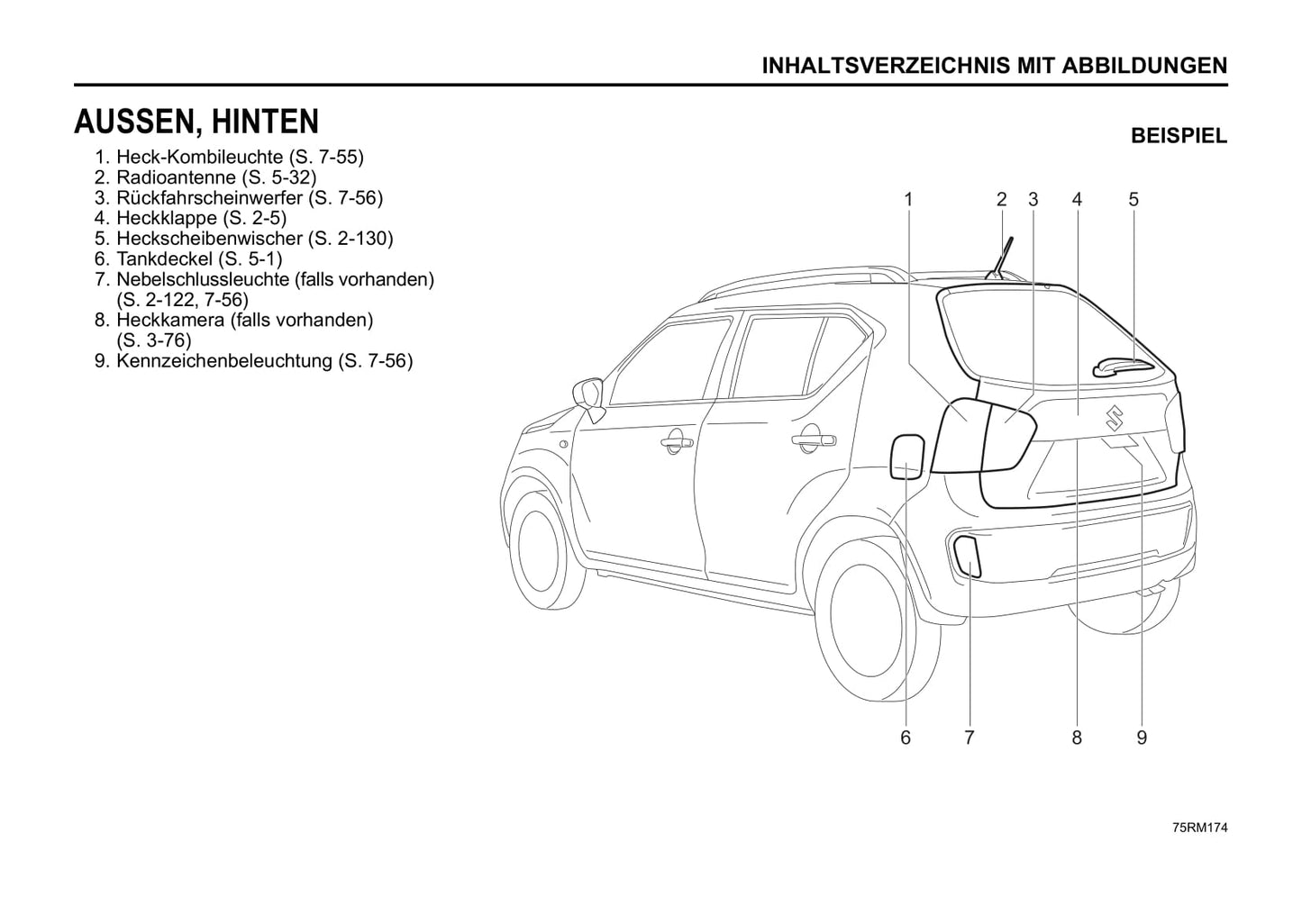 INHALTSVERZEICHNIS MIT ABBILDUNGEN

AUSSEN, HINTEN

1. Heck-Kombileuchte (S. 7-55)
2. Radioantenne (S. 5-32)
3. Rückfahrscheinwerfer (S. 7-56)
4. Heckklappe (S. 2-5)
5. Heckscheibenwischer (S. 2-130)
6. Tankdeckel (S. 5-1)
7. Nebelschlussleuchte (falls vorhanden) (S. 2-122, 7-56)
8. Heckkamera (falls vorhanden) (S. 3-76)
9. Kennzeichenbeleuchtung (S. 7-56)

BEISPIEL

1 2 3 4 5

6 7 8 9

75RM174