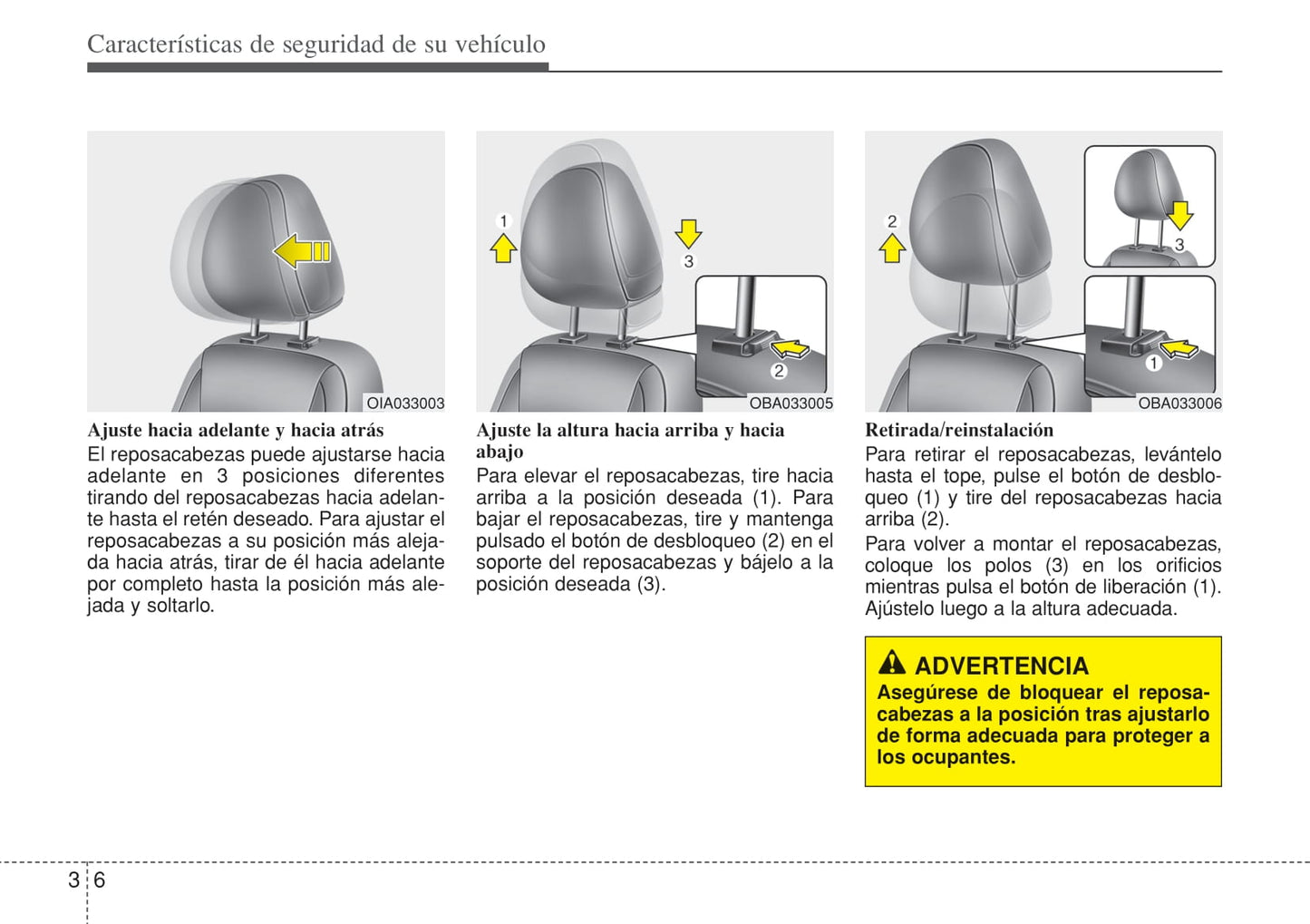 Características de seguridad de su vehículo

OIA033003

Ajuste hacia adelante y hacia atrás
El reposacabezas puede ajustarse hacia adelante en 3 posiciones diferentes tirando del reposacabezas hacia adelante hasta el retén deseado. Para ajustar el reposacabezas a su posición más alejada hacia atrás, tirar de él hacia adelante por completo hasta la posición más alejada y soltarlo.

1
3
2
OBA033005

Ajuste la altura hacia arriba y hacia abajo
Para elevar el reposacabezas, tire hacia arriba a la posición deseada (1). Para bajar el reposacabezas, tire y mantenga pulsado el botón de desbloqueo (2) en el soporte del reposacabezas y bájelo a la posición deseada (3).

2
3
1
OBA033006

Retirada/reinstalación
Para retirar el reposacabezas, levántelo hasta el tope, pulse el botón de desbloqueo (1) y tire del reposacabezas hacia arriba (2).
Para volver a montar el reposacabezas, coloque los polos (3) en los orificios mientras pulsa el botón de liberación (1). Ajústelo luego a la altura adecuada.

ADVERTENCIA
Asegúrese de bloquear el reposacabezas a la posición tras ajustarlo de forma adecuada para proteger a los ocupantes.

3 6