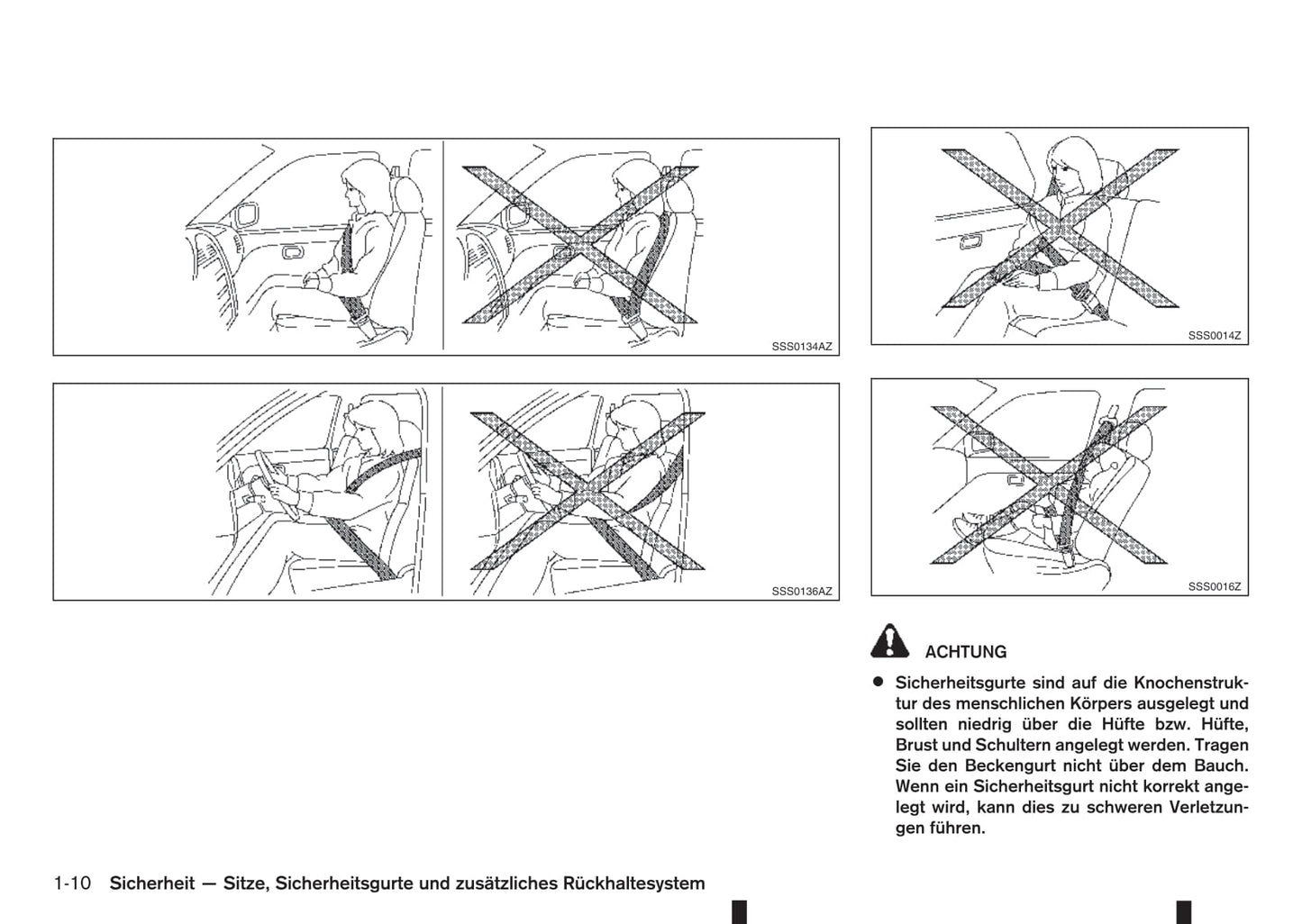 SSS0134AZ

SSS0136AZ

SSS0014Z

SSS0016Z

ACHTUNG

● Sicherheitsgurte sind auf die Knochenstruktur des menschlichen Körpers ausgelegt und sollten niedrig über die Hüfte bzw. Hüfte, Brust und Schultern angelegt werden. Tragen Sie den Beckengurt nicht über dem Bauch. Wenn ein Sicherheitsgurt nicht korrekt angelegt wird, kann dies zu schweren Verletzungen führen.

1-10 Sicherheit — Sitze, Sicherheitsgurte und zusätzliches Rückhaltesystem