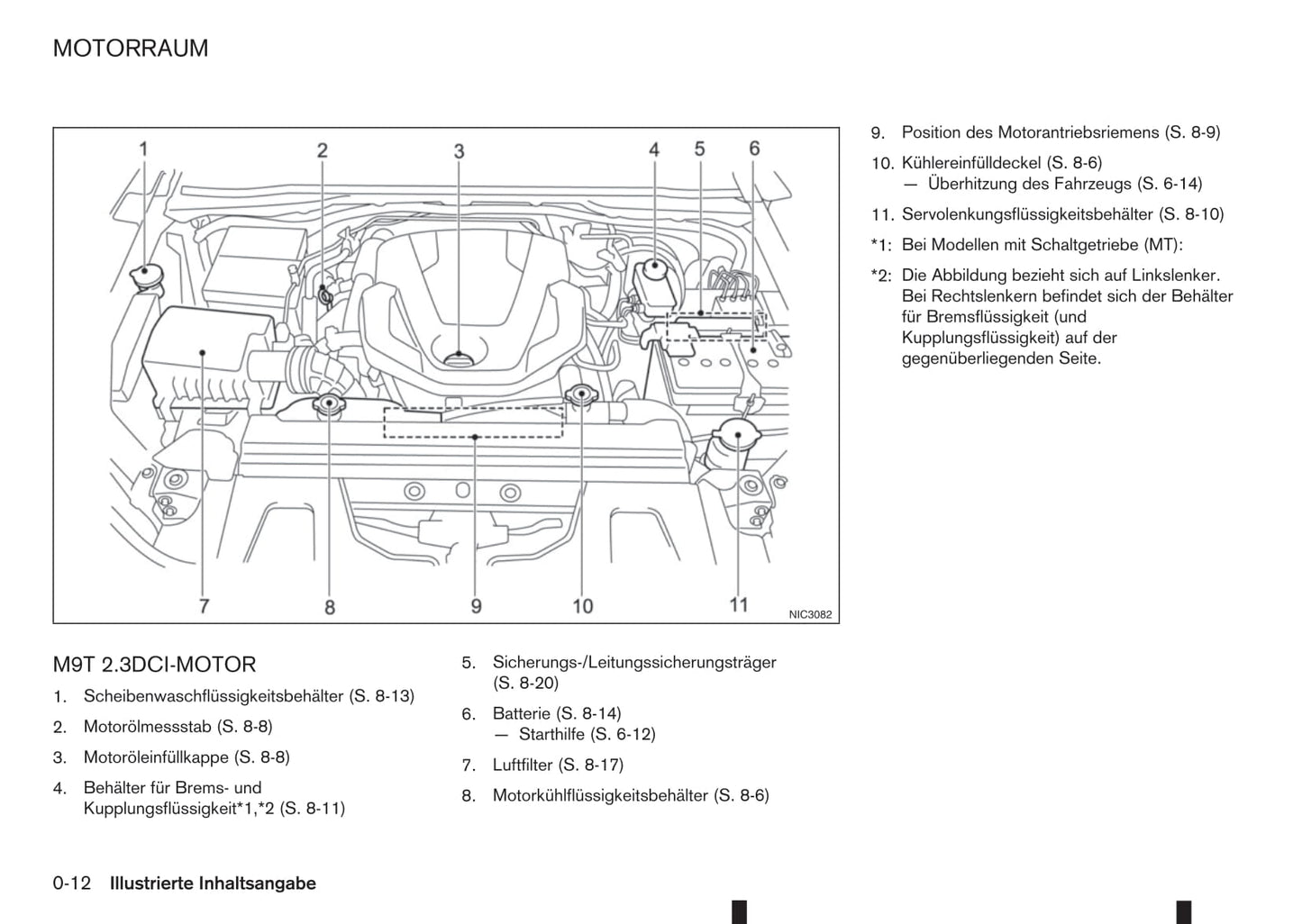 MOTORRAUM

1 2 3 4 5 6

7 8 9 10 11

NIC3082

M9T 2.3DCI-MOTOR

1. Scheibenwaschflüssigkeitsbehälter (S. 8-13)

2. Motorölmessstab (S. 8-8)

3. Motoröleinfüllkappe (S. 8-8)

4. Behälter für Brems- und Kupplungsflüssigkeit*1,*2 (S. 8-11)

5. Sicherungs-/Leitungssicherungsträger (S. 8-20)

6. Batterie (S. 8-14)
— Starthilfe (S. 6-12)

7. Luftfilter (S. 8-17)

8. Motorkühlflüssigkeitsbehälter (S. 8-6)

9. Position des Motorantriebsriemens (S. 8-9)

10. Kühlereinfülldeckel (S. 8-6)
— Überhitzung des Fahrzeugs (S. 6-14)

11. Servolenkungsflüssigkeitsbehälter (S. 8-10)

*1: Bei Modellen mit Schaltgetriebe (MT):

*2: Die Abbildung bezieht sich auf Linkslenker. Bei Rechtslenkern befindet sich der Behälter für Bremsflüssigkeit (und Kupplungsflüssigkeit) auf der gegenüberliegenden Seite.

0-12 Illustrierte Inhaltsangabe