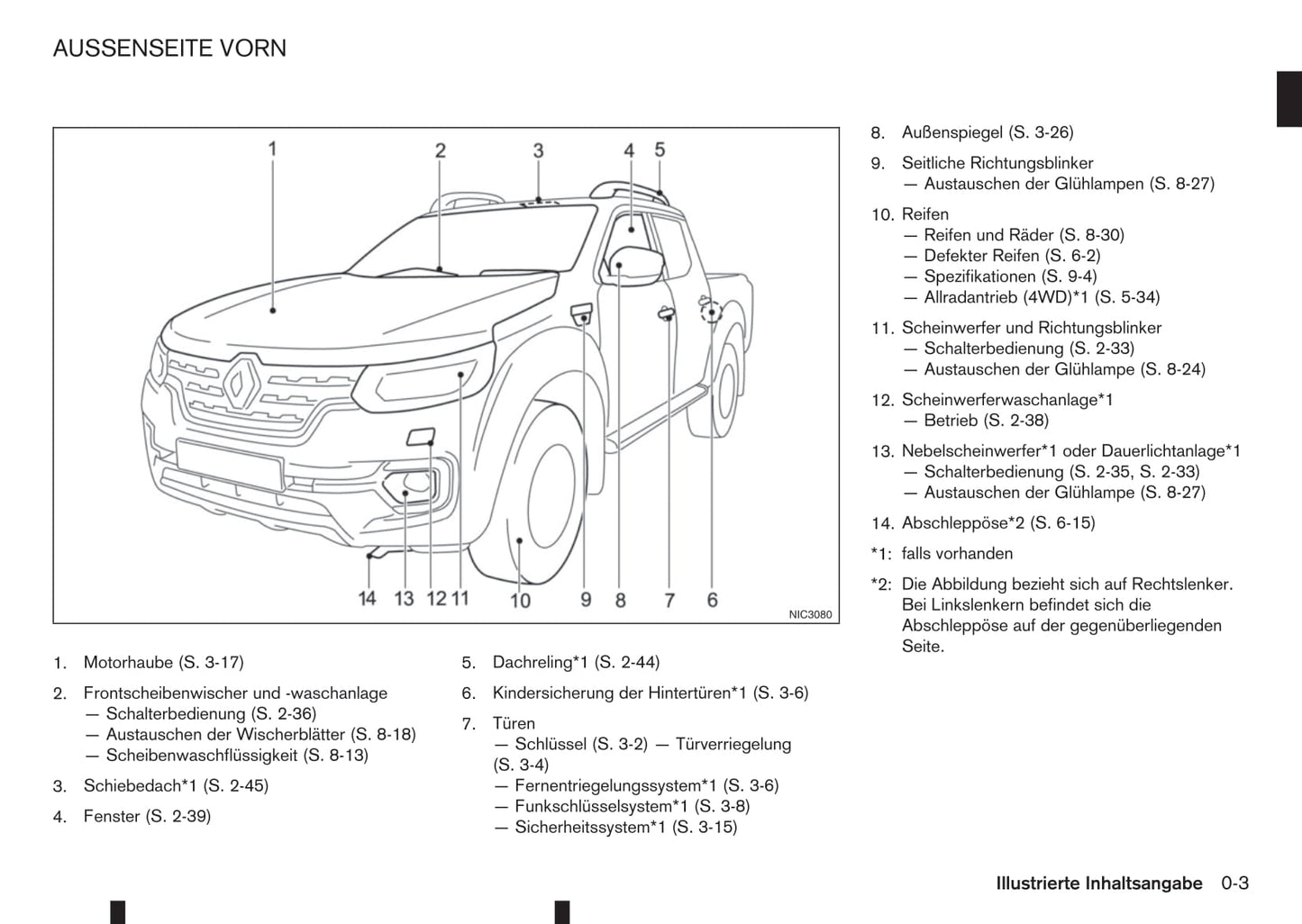 AUSSENSEITE VORN

1 2 3 4 5

14 13 12 11 10 9 8 7 6

NIC3080

1. Motorhaube (S. 3-17)

2. Frontscheibenwischer und -waschanlage
— Schalterbedienung (S. 2-36)
— Austauschen der Wischerblätter (S. 8-18)
— Scheibenwaschflüssigkeit (S. 8-13)

3. Schiebedach*1 (S. 2-45)

4. Fenster (S. 2-39)

5. Dachreling*1 (S. 2-44)

6. Kindersicherung der Hintertüren*1 (S. 3-6)

7. Türen
— Schlüssel (S. 3-2) — Türverriegelung (S. 3-4)
— Fernentriegelungssystem*1 (S. 3-6)
— Funkschlüsselsystem*1 (S. 3-8)
— Sicherheitssystem*1 (S. 3-15)

8. Außenspiegel (S. 3-26)

9. Seitliche Richtungsblinker
— Austauschen der Glühlampen (S. 8-27)

10. Reifen
— Reifen und Räder (S. 8-30)
— Defekter Reifen (S. 6-2)
— Spezifikationen (S. 9-4)
— Allradantrieb (4WD)*1 (S. 5-34)

11. Scheinwerfer und Richtungsblinker
— Schalterbedienung (S. 2-33)
— Austauschen der Glühlampe (S. 8-24)

12. Scheinwerferwaschanlage*1
— Betrieb (S. 2-38)

13. Nebelscheinwerfer*1 oder Dauerlichtanlage*1
— Schalterbedienung (S. 2-35, S. 2-33)
— Austauschen der Glühlampe (S. 8-27)

14. Abschleppöse*2 (S. 6-15)

*1: falls vorhanden

*2: Die Abbildung bezieht sich auf Rechtslenker. Bei Linkslenkern befindet sich die Abschleppöse auf der gegenüberliegenden Seite.

Illustrierte Inhaltsangabe 0-3