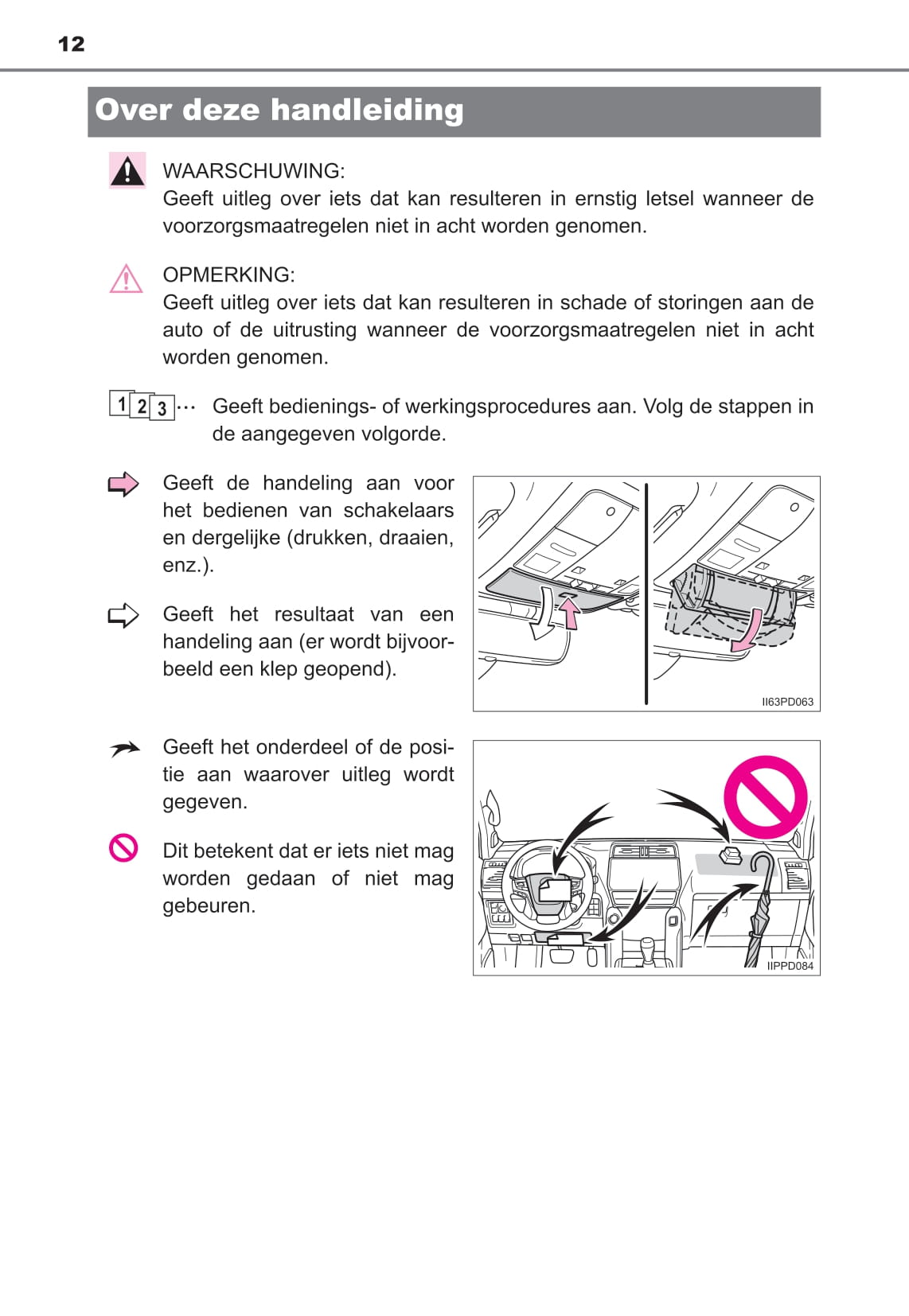 12

Over deze handleiding

WAARSCHUWING:
Geeft uitleg over iets dat kan resulteren in ernstig letsel wanneer de voorzorgsmaatregelen niet in acht worden genomen.

OPMERKING:
Geeft uitleg over iets dat kan resulteren in schade of storingen aan de auto of de uitrusting wanneer de voorzorgsmaatregelen niet in acht worden genomen.

1 2 3 ··· Geeft bedienings- of werkingsprocedures aan. Volg de stappen in de aangegeven volgorde.

Geeft de handeling aan voor het bedienen van schakelaars en dergelijke (drukken, draaien, enz.).

Geeft het resultaat van een handeling aan (er wordt bijvoorbeeld een klep geopend).

II63PD063

Geeft het onderdeel of de positie aan waarover uitleg wordt gegeven.

Dit betekent dat er iets niet mag worden gedaan of niet mag gebeuren.

IIPPD084