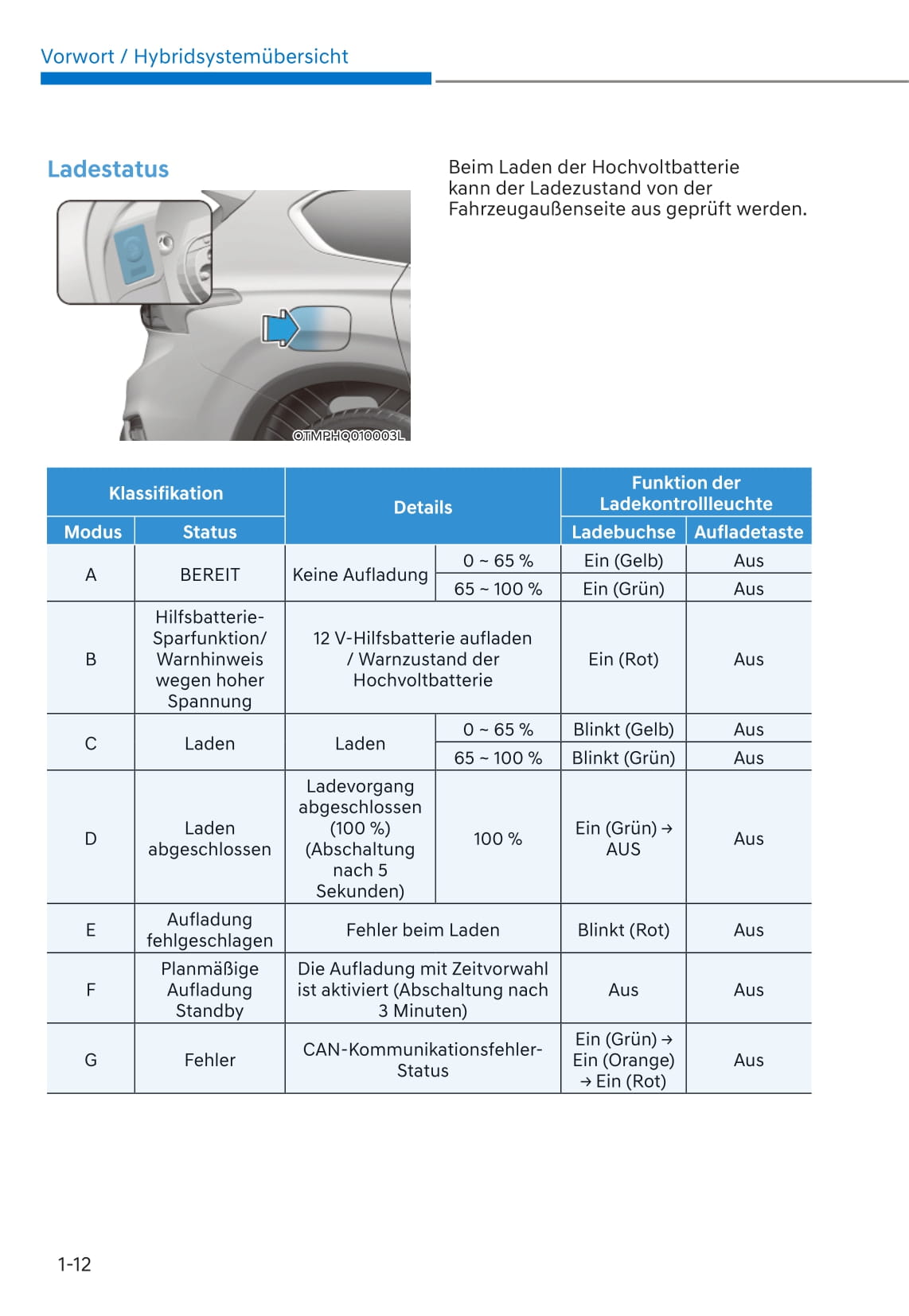 Vorwort / Hybridsystemübersicht

Ladestatus

OTMPHQ010003L

Beim Laden der Hochvoltbatterie kann der Ladezustand von der Fahrzeugaußenseite aus geprüft werden.

| Klassifikation | | Details | | Funktion der Ladekontrollleuchte | |
|---|---|---|---|---|---|
| Modus | Status | | | Ladebuchse | Aufladetaste |
| A | BEREIT | Keine Aufladung | 0 ~ 65 % | Ein (Gelb) | Aus |
| | | | 65 ~ 100 % | Ein (Grün) | Aus |
| B | Hilfsbatterie-Sparfunktion/ Warnhinweis wegen hoher Spannung | 12 V-Hilfsbatterie aufladen / Warnzustand der Hochvoltbatterie | | Ein (Rot) | Aus |
| C | Laden | Laden | 0 ~ 65 % | Blinkt (Gelb) | Aus |
| | | | 65 ~ 100 % | Blinkt (Grün) | Aus |
| D | Laden abgeschlossen | Ladevorgang abgeschlossen (100 %) (Abschaltung nach 5 Sekunden) | 100 % | Ein (Grün) → AUS | Aus |
| E | Aufladung fehlgeschlagen | Fehler beim Laden | | Blinkt (Rot) | Aus |
| F | Planmäßige Aufladung Standby | Die Aufladung mit Zeitvorwahl ist aktiviert (Abschaltung nach 3 Minuten) | | Aus | Aus |
| G | Fehler | CAN-Kommunikationsfehler-Status | | Ein (Grün) → Ein (Orange) → Ein (Rot) | Aus |

1-12