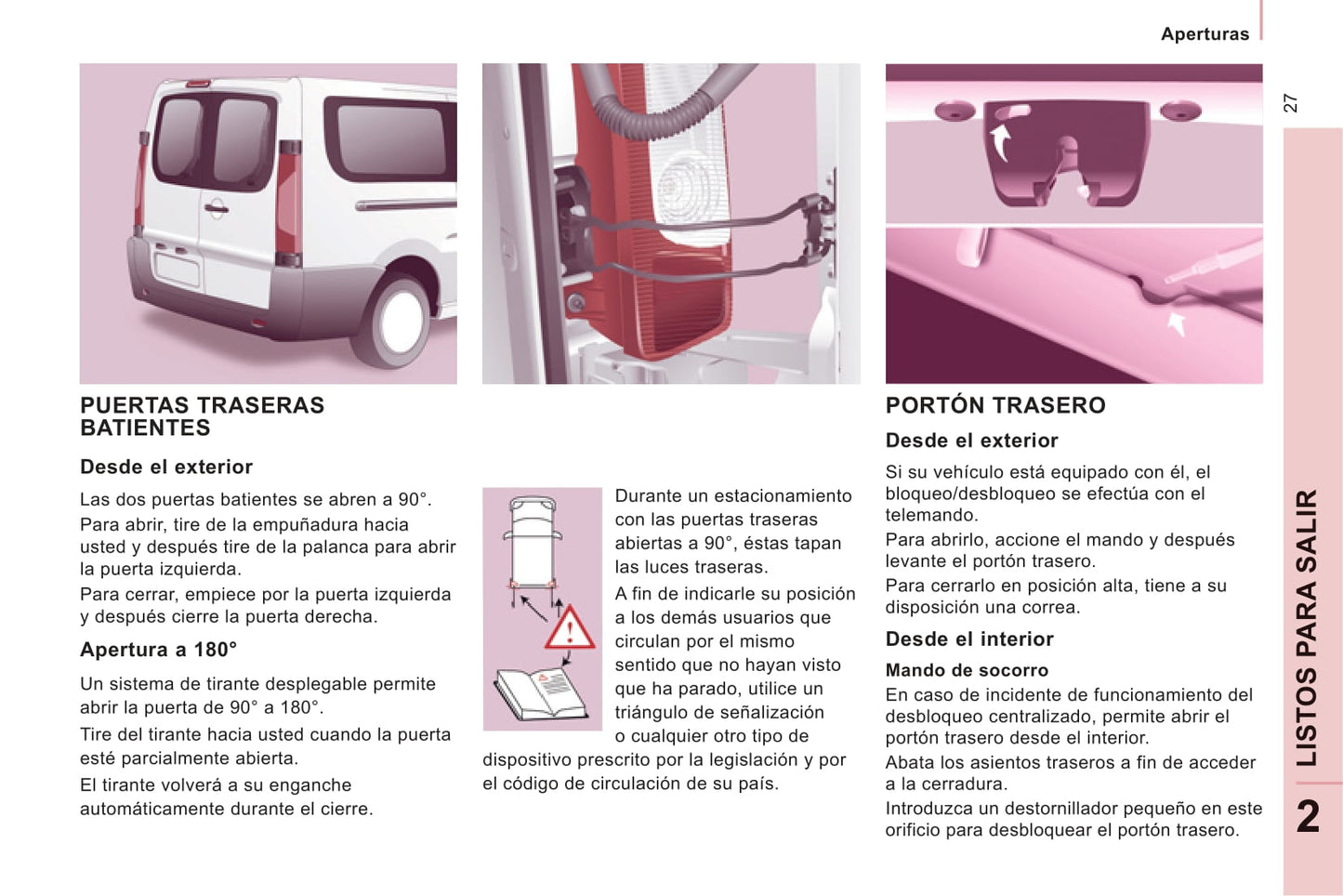 Aperturas

27

PUERTAS TRASERAS BATIENTES

Desde el exterior

Las dos puertas batientes se abren a 90°.

Para abrir, tire de la empuñadura hacia usted y después tire de la palanca para abrir la puerta izquierda.

Para cerrar, empiece por la puerta izquierda y después cierre la puerta derecha.

Apertura a 180°

Un sistema de tirante desplegable permite abrir la puerta de 90° a 180°.

Tire del tirante hacia usted cuando la puerta esté parcialmente abierta.

El tirante volverá a su enganche automáticamente durante el cierre.

Durante un estacionamiento con las puertas traseras abiertas a 90°, éstas tapan las luces traseras.

A fin de indicarle su posición a los demás usuarios que circulan por el mismo sentido que no hayan visto que ha parado, utilice un triángulo de señalización o cualquier otro tipo de dispositivo prescrito por la legislación y por el código de circulación de su país.

PORTÓN TRASERO

Desde el exterior

Si su vehículo está equipado con él, el bloqueo/desbloqueo se efectúa con el telemando.

Para abrirlo, accione el mando y después levante el portón trasero.

Para cerrarlo en posición alta, tiene a su disposición una correa.

Desde el interior

Mando de socorro

En caso de incidente de funcionamiento del desbloqueo centralizado, permite abrir el portón trasero desde el interior.

Abata los asientos traseros a fin de acceder a la cerradura.

Introduzca un destornillador pequeño en este orificio para desbloquear el portón trasero.

LISTOS PARA SALIR

2