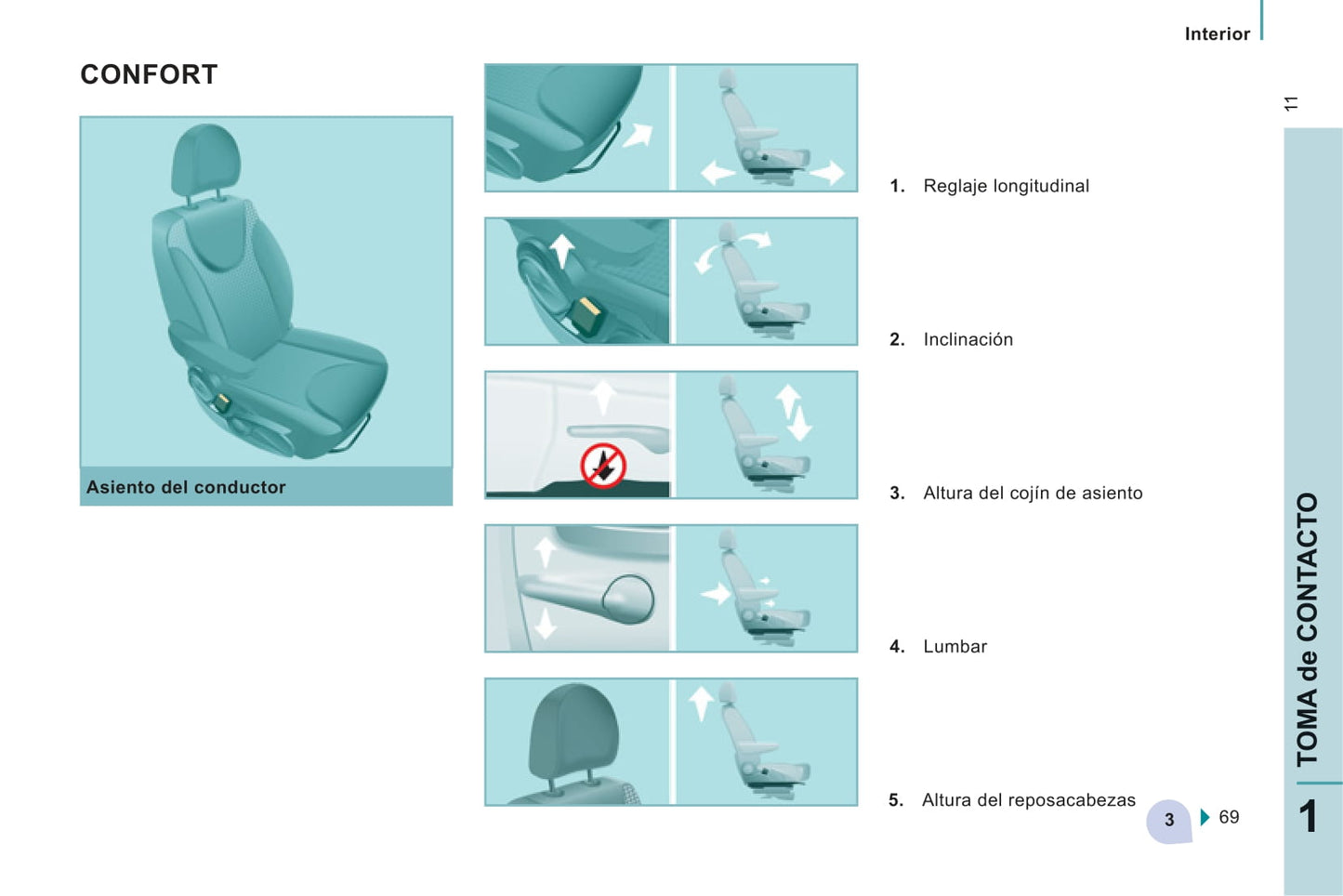 Interior

11

CONFORT

Asiento del conductor

1. Reglaje longitudinal

2. Inclinación

3. Altura del cojín de asiento

4. Lumbar

5. Altura del reposacabezas

3 69

TOMA de CONTACTO

1