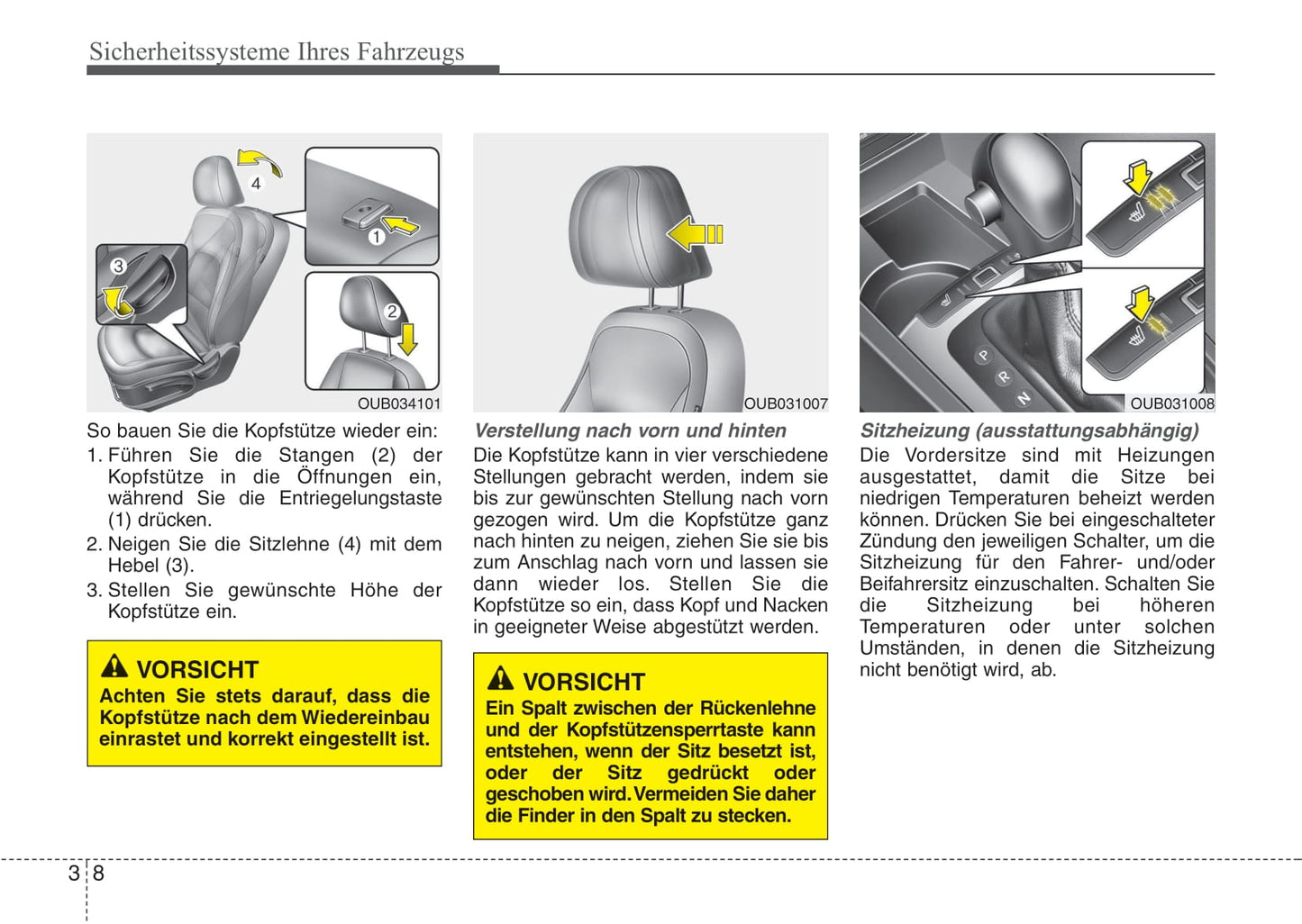 Sicherheitssysteme Ihres Fahrzeugs

4
1
3
2
OUB034101

So bauen Sie die Kopfstütze wieder ein:
1. Führen Sie die Stangen (2) der Kopfstütze in die Öffnungen ein, während Sie die Entriegelungstaste (1) drücken.
2. Neigen Sie die Sitzlehne (4) mit dem Hebel (3).
3. Stellen Sie gewünschte Höhe der Kopfstütze ein.

VORSICHT
Achten Sie stets darauf, dass die Kopfstütze nach dem Wiedereinbau einrastet und korrekt eingestellt ist.

OUB031007

Verstellung nach vorn und hinten
Die Kopfstütze kann in vier verschiedene Stellungen gebracht werden, indem sie bis zur gewünschten Stellung nach vorn gezogen wird. Um die Kopfstütze ganz nach hinten zu neigen, ziehen Sie sie bis zum Anschlag nach vorn und lassen sie dann wieder los. Stellen Sie die Kopfstütze so ein, dass Kopf und Nacken in geeigneter Weise abgestützt werden.

VORSICHT
Ein Spalt zwischen der Rückenlehne und der Kopfstützensperrtaste kann entstehen, wenn der Sitz besetzt ist, oder der Sitz gedrückt oder geschoben wird. Vermeiden Sie daher die Finder in den Spalt zu stecken.

P
R
N
OUB031008

Sitzheizung (ausstattungsabhängig)
Die Vordersitze sind mit Heizungen ausgestattet, damit die Sitze bei niedrigen Temperaturen beheizt werden können. Drücken Sie bei eingeschalteter Zündung den jeweiligen Schalter, um die Sitzheizung für den Fahrer- und/oder Beifahrersitz einzuschalten. Schalten Sie die Sitzheizung bei höheren Temperaturen oder unter solchen Umständen, in denen die Sitzheizung nicht benötigt wird, ab.

3 8