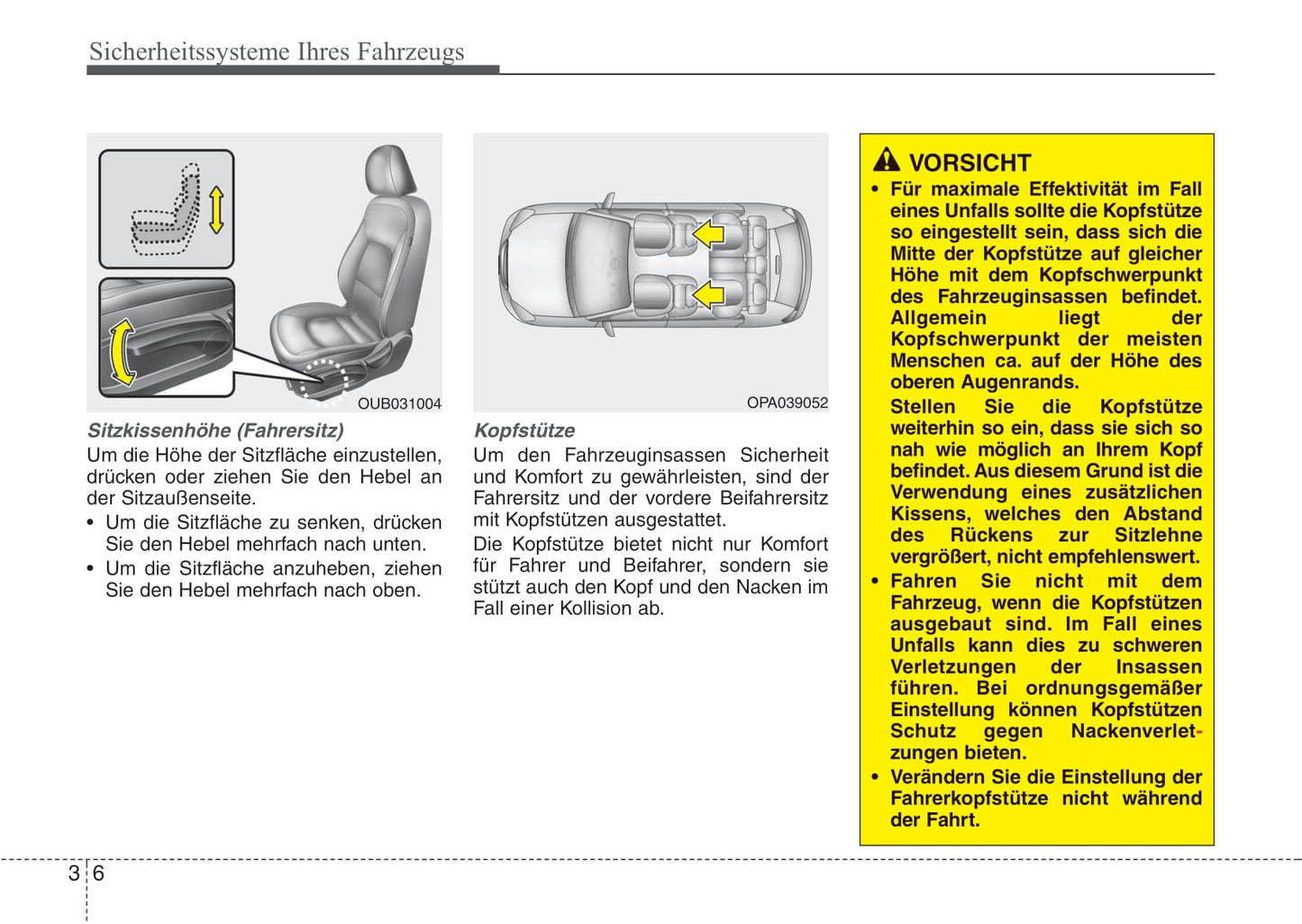 Sicherheitssysteme Ihres Fahrzeugs

OUB031004

Sitzkissenhöhe (Fahrersitz)
Um die Höhe der Sitzfläche einzustellen, drücken oder ziehen Sie den Hebel an der Sitzaußenseite.
• Um die Sitzfläche zu senken, drücken Sie den Hebel mehrfach nach unten.
• Um die Sitzfläche anzuheben, ziehen Sie den Hebel mehrfach nach oben.

OPA039052

Kopfstütze
Um den Fahrzeuginsassen Sicherheit und Komfort zu gewährleisten, sind der Fahrersitz und der vordere Beifahrersitz mit Kopfstützen ausgestattet.
Die Kopfstütze bietet nicht nur Komfort für Fahrer und Beifahrer, sondern sie stützt auch den Kopf und den Nacken im Fall einer Kollision ab.

VORSICHT
• Für maximale Effektivität im Fall eines Unfalls sollte die Kopfstütze so eingestellt sein, dass sich die Mitte der Kopfstütze auf gleicher Höhe mit dem Kopfschwerpunkt des Fahrzeuginsassen befindet. Allgemein liegt der Kopfschwerpunkt der meisten Menschen ca. auf der Höhe des oberen Augenrands.
Stellen Sie die Kopfstütze weiterhin so ein, dass sie sich so nah wie möglich an Ihrem Kopf befindet. Aus diesem Grund ist die Verwendung eines zusätzlichen Kissens, welches den Abstand des Rückens zur Sitzlehne vergrößert, nicht empfehlenswert.
• Fahren Sie nicht mit dem Fahrzeug, wenn die Kopfstützen ausgebaut sind. Im Fall eines Unfalls kann dies zu schweren Verletzungen der Insassen führen. Bei ordnungsgemäßer Einstellung können Kopfstützen Schutz gegen Nackenverletzungen bieten.
• Verändern Sie die Einstellung der Fahrerkopfstütze nicht während der Fahrt.

3 6