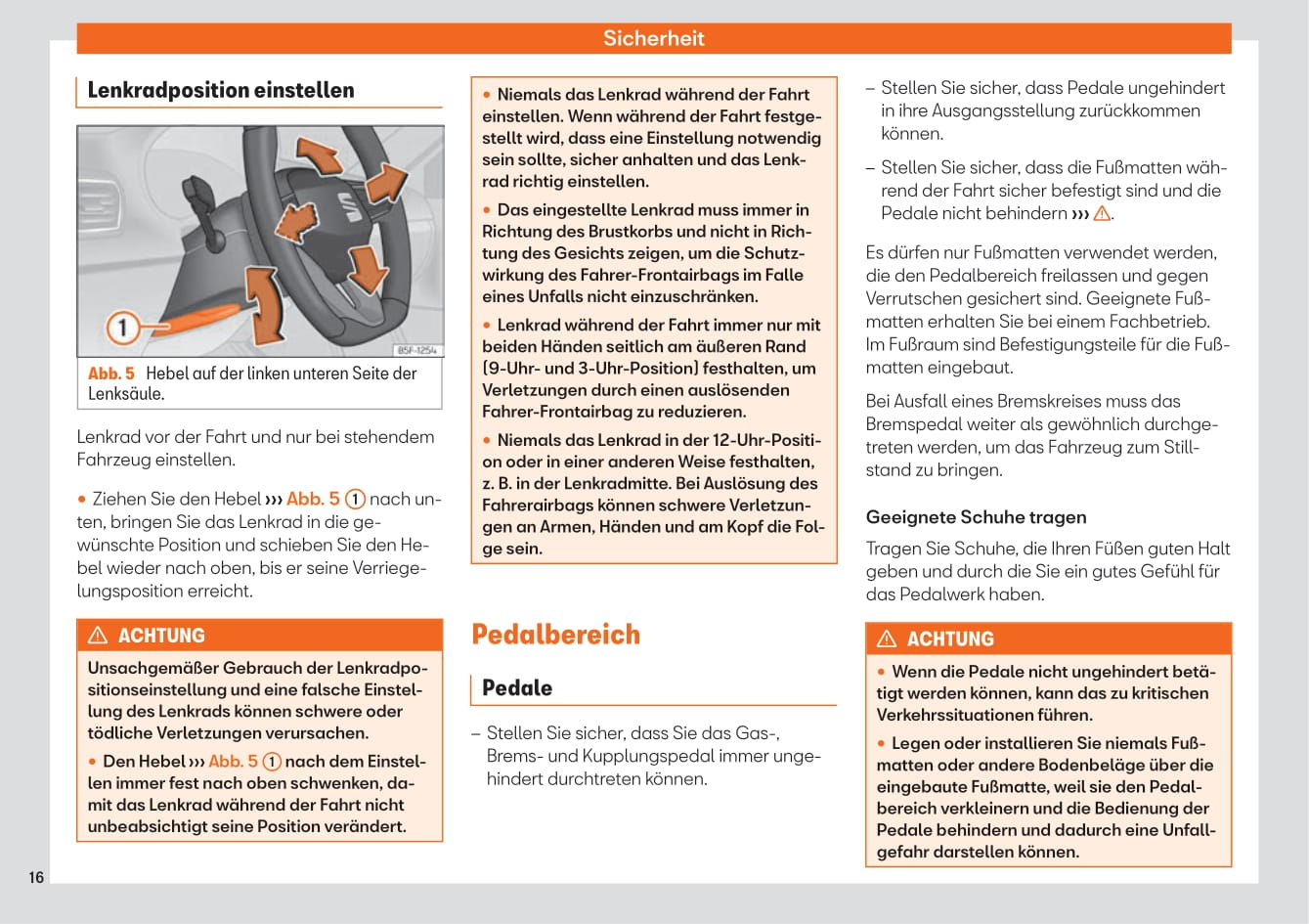 Sicherheit

Lenkradposition einstellen

1

B5F-1254

Abb. 5 Hebel auf der linken unteren Seite der Lenksäule.

Lenkrad vor der Fahrt und nur bei stehendem Fahrzeug einstellen.

• Ziehen Sie den Hebel ››› Abb. 5 1 nach unten, bringen Sie das Lenkrad in die gewünschte Position und schieben Sie den Hebel wieder nach oben, bis er seine Verriegelungsposition erreicht.

⚠ ACHTUNG

Unsachgemäßer Gebrauch der Lenkradpositionseinstellung und eine falsche Einstellung des Lenkrads können schwere oder tödliche Verletzungen verursachen.

• Den Hebel ››› Abb. 5 1 nach dem Einstellen immer fest nach oben schwenken, damit das Lenkrad während der Fahrt nicht unbeabsichtigt seine Position verändert.

• Niemals das Lenkrad während der Fahrt einstellen. Wenn während der Fahrt festgestellt wird, dass eine Einstellung notwendig sein sollte, sicher anhalten und das Lenkrad richtig einstellen.

• Das eingestellte Lenkrad muss immer in Richtung des Brustkorbs und nicht in Richtung des Gesichts zeigen, um die Schutzwirkung des Fahrer-Frontairbags im Falle eines Unfalls nicht einzuschränken.

• Lenkrad während der Fahrt immer nur mit beiden Händen seitlich am äußeren Rand (9-Uhr- und 3-Uhr-Position) festhalten, um Verletzungen durch einen auslösenden Fahrer-Frontairbag zu reduzieren.

• Niemals das Lenkrad in der 12-Uhr-Position oder in einer anderen Weise festhalten, z. B. in der Lenkradmitte. Bei Auslösung des Fahrerairbags können schwere Verletzungen an Armen, Händen und am Kopf die Folge sein.

Pedalbereich

Pedale

– Stellen Sie sicher, dass Sie das Gas-, Brems- und Kupplungspedal immer ungehindert durchtreten können.

– Stellen Sie sicher, dass Pedale ungehindert in ihre Ausgangsstellung zurückkommen können.

– Stellen Sie sicher, dass die Fußmatten während der Fahrt sicher befestigt sind und die Pedale nicht behindern ››› ⚠.

Es dürfen nur Fußmatten verwendet werden, die den Pedalbereich freilassen und gegen Verrutschen gesichert sind. Geeignete Fußmatten erhalten Sie bei einem Fachbetrieb. Im Fußraum sind Befestigungsteile für die Fußmatten eingebaut.

Bei Ausfall eines Bremskreises muss das Bremspedal weiter als gewöhnlich durchgetreten werden, um das Fahrzeug zum Stillstand zu bringen.

Geeignete Schuhe tragen

Tragen Sie Schuhe, die Ihren Füßen guten Halt geben und durch die Sie ein gutes Gefühl für das Pedalwerk haben.

⚠ ACHTUNG

• Wenn die Pedale nicht ungehindert betätigt werden können, kann das zu kritischen Verkehrssituationen führen.

• Legen oder installieren Sie niemals Fußmatten oder andere Bodenbeläge über die eingebaute Fußmatte, weil sie den Pedalbereich verkleinern und die Bedienung der Pedale behindern und dadurch eine Unfallgefahr darstellen können.

16