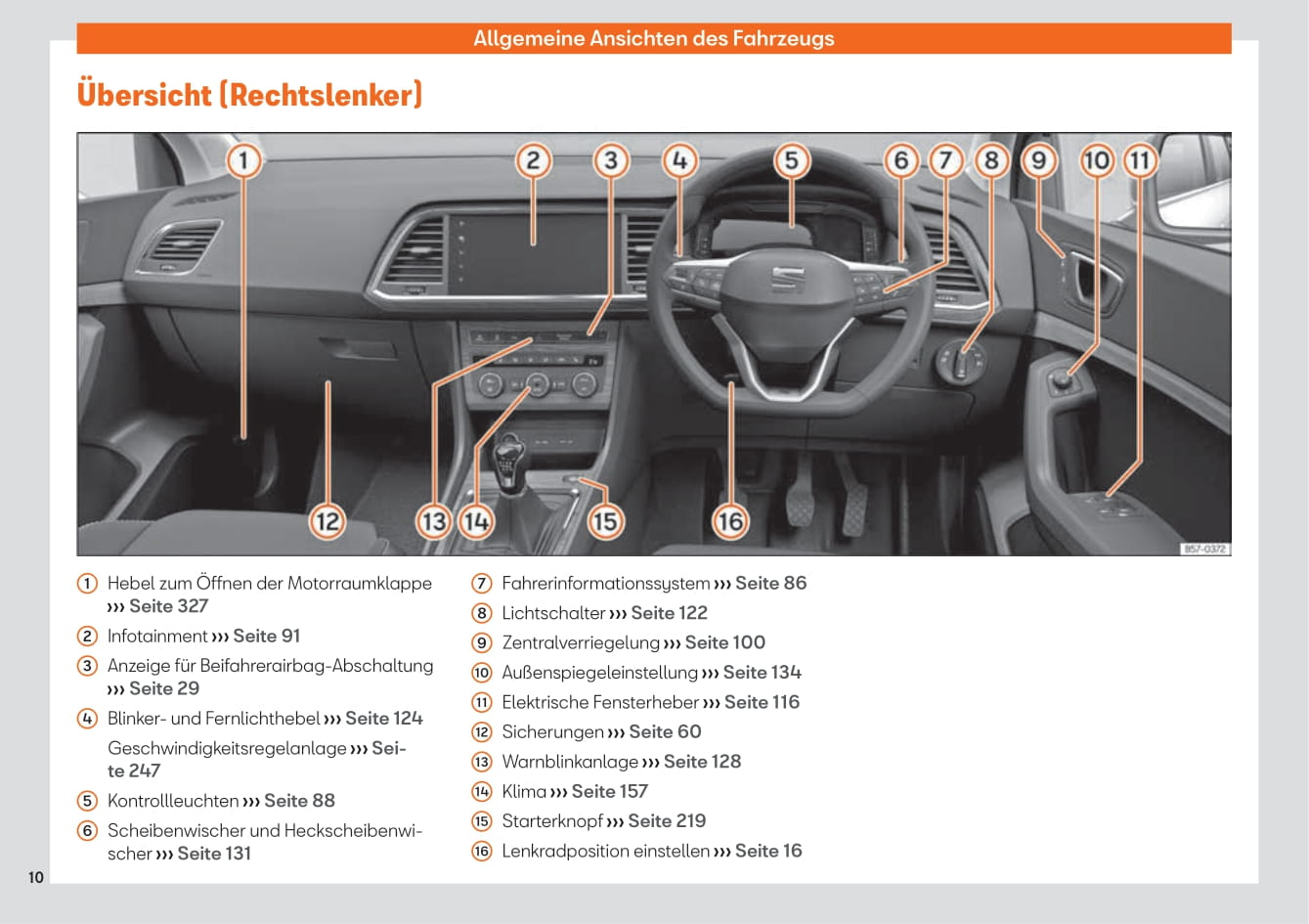 Allgemeine Ansichten des Fahrzeugs

Übersicht (Rechtslenker)

1 2 3 4 5 6 7 8 9 10 11

12 13 14 15 16

B57-0372

1 Hebel zum Öffnen der Motorraumklappe ››› Seite 327

2 Infotainment ››› Seite 91

3 Anzeige für Beifahrerairbag-Abschaltung ››› Seite 29

4 Blinker- und Fernlichthebel ››› Seite 124

Geschwindigkeitsregelanlage ››› Seite 247

5 Kontrollleuchten ››› Seite 88

6 Scheibenwischer und Heckscheibenwischer ››› Seite 131

7 Fahrerinformationssystem ››› Seite 86

8 Lichtschalter ››› Seite 122

9 Zentralverriegelung ››› Seite 100

10 Außenspiegeleinstellung ››› Seite 134

11 Elektrische Fensterheber ››› Seite 116

12 Sicherungen ››› Seite 60

13 Warnblinkanlage ››› Seite 128

14 Klima ››› Seite 157

15 Starterknopf ››› Seite 219

16 Lenkradposition einstellen ››› Seite 16

10