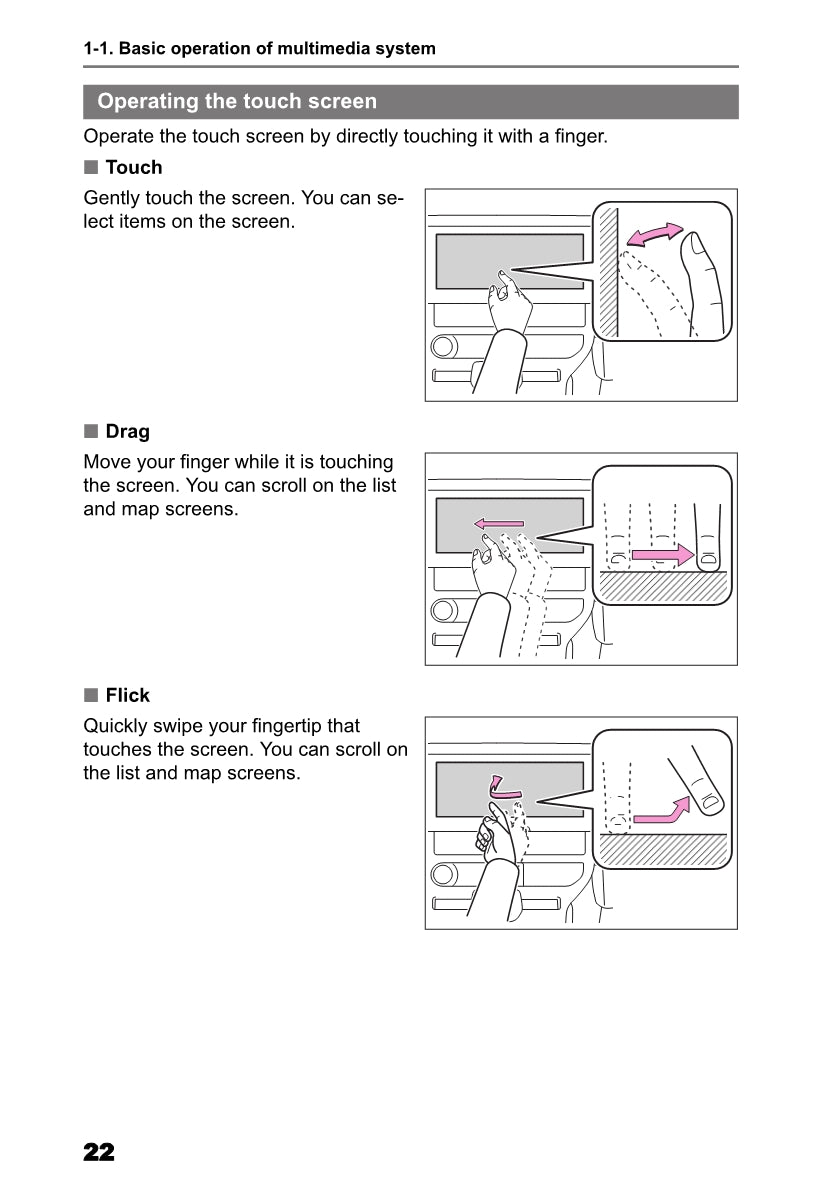 1-1. Basic operation of multimedia system

Operating the touch screen

Operate the touch screen by directly touching it with a finger.

■ Touch

Gently touch the screen. You can select items on the screen.

■ Drag

Move your finger while it is touching the screen. You can scroll on the list and map screens.

■ Flick

Quickly swipe your fingertip that touches the screen. You can scroll on the list and map screens.

22