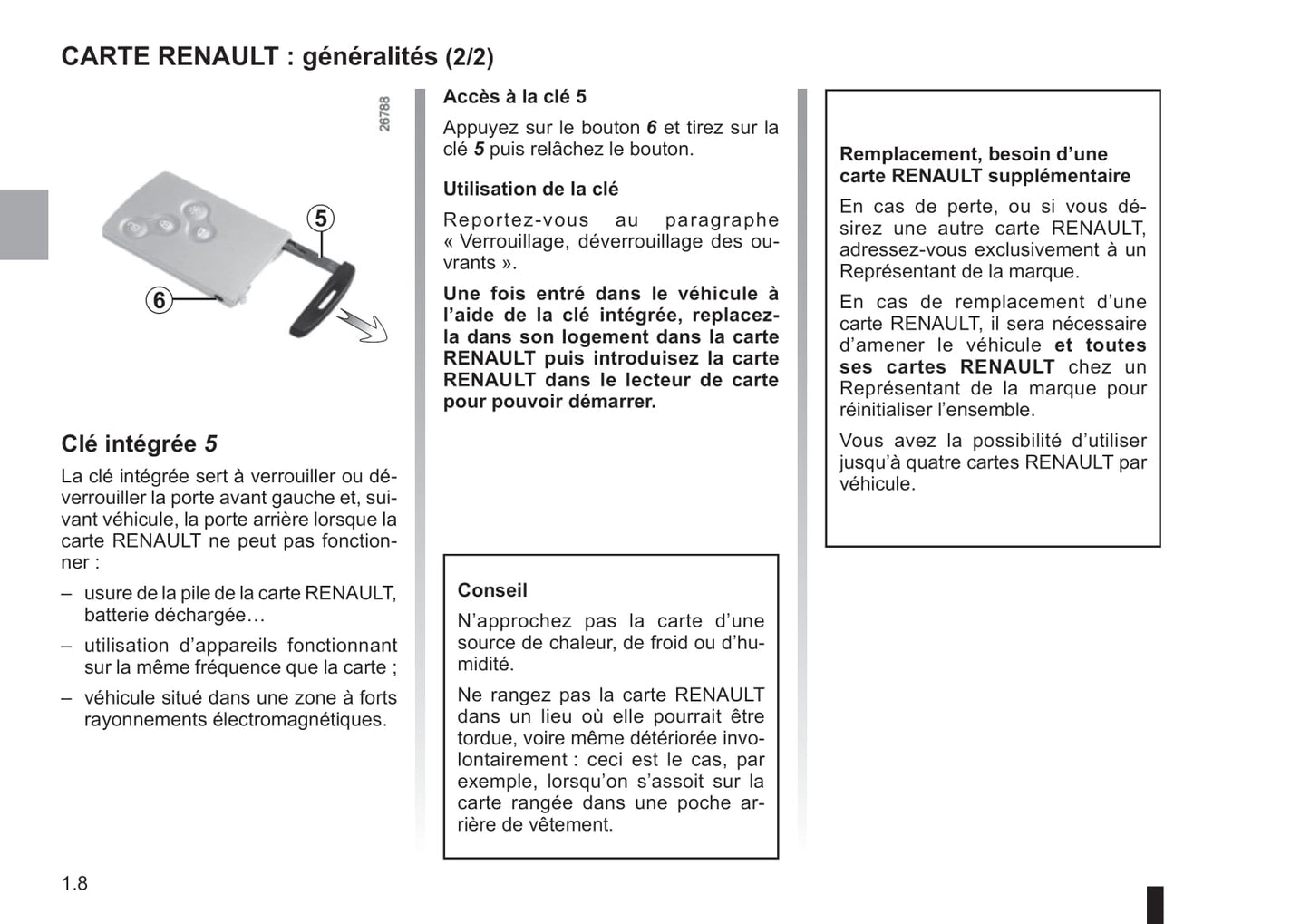 CARTE RENAULT : généralités (2/2)

26788

5

6

Clé intégrée 5

La clé intégrée sert à verrouiller ou déverrouiller la porte avant gauche et, suivant véhicule, la porte arrière lorsque la carte RENAULT ne peut pas fonctionner :

– usure de la pile de la carte RENAULT, batterie déchargée…

– utilisation d'appareils fonctionnant sur la même fréquence que la carte ;

– véhicule situé dans une zone à forts rayonnements électromagnétiques.

Accès à la clé 5

Appuyez sur le bouton 6 et tirez sur la clé 5 puis relâchez le bouton.

Utilisation de la clé

Reportez-vous au paragraphe « Verrouillage, déverrouillage des ouvrants ».

Une fois entré dans le véhicule à l'aide de la clé intégrée, replacez-la dans son logement dans la carte RENAULT puis introduisez la carte RENAULT dans le lecteur de carte pour pouvoir démarrer.

Conseil

N'approchez pas la carte d'une source de chaleur, de froid ou d'humidité.

Ne rangez pas la carte RENAULT dans un lieu où elle pourrait être tordue, voire même détériorée involontairement : ceci est le cas, par exemple, lorsqu'on s'assoit sur la carte rangée dans une poche arrière de vêtement.

Remplacement, besoin d'une carte RENAULT supplémentaire

En cas de perte, ou si vous désirez une autre carte RENAULT, adressez-vous exclusivement à un Représentant de la marque.

En cas de remplacement d'une carte RENAULT, il sera nécessaire d'amener le véhicule et toutes ses cartes RENAULT chez un Représentant de la marque pour réinitialiser l'ensemble.

Vous avez la possibilité d'utiliser jusqu'à quatre cartes RENAULT par véhicule.

1.8