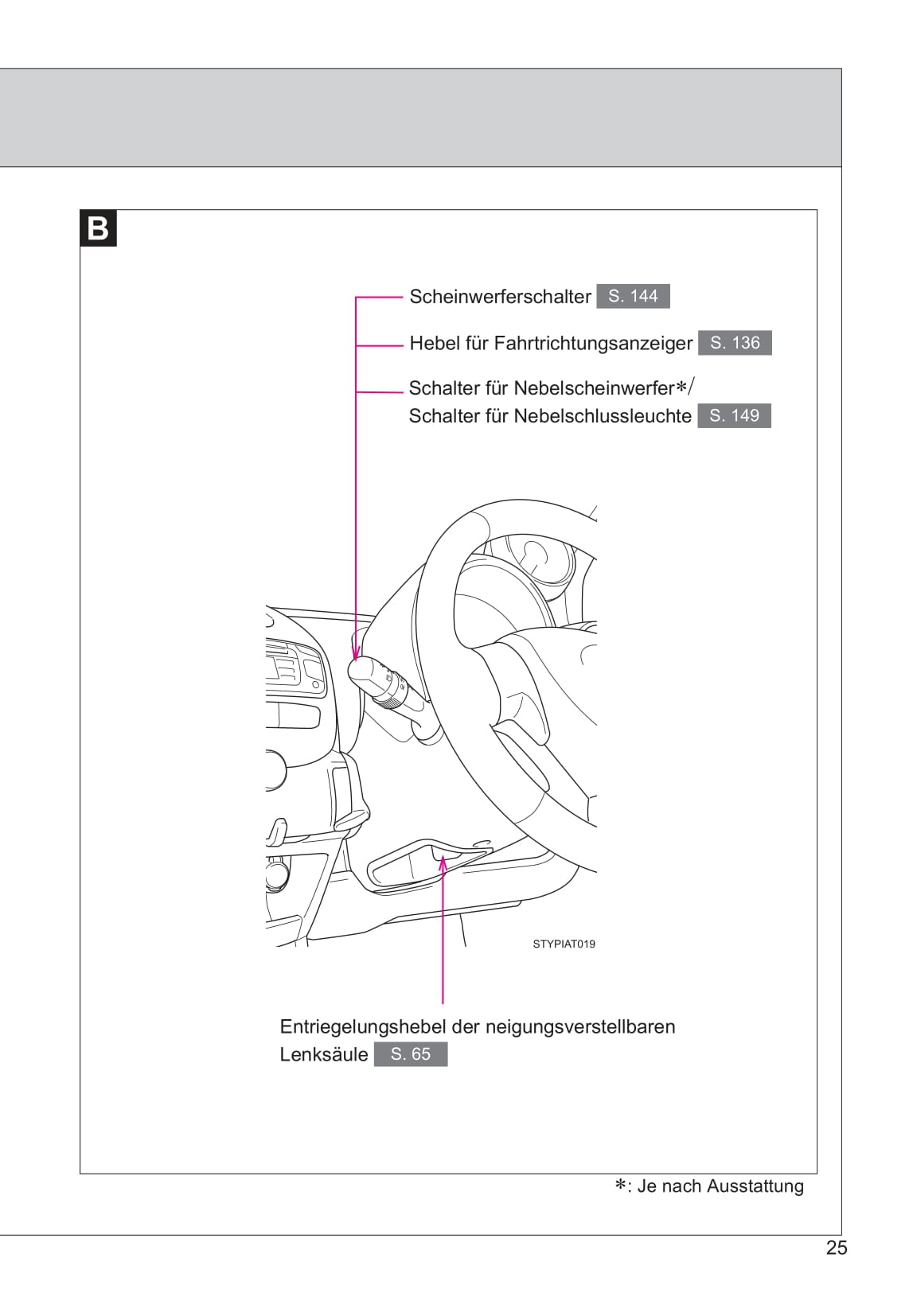 B

Scheinwerferschalter S. 144

Hebel für Fahrtrichtungsanzeiger S. 136

Schalter für Nebelscheinwerfer*/
Schalter für Nebelschlussleuchte S. 149

STYPIAT019

Entriegelungshebel der neigungsverstellbaren Lenksäule S. 65

*: Je nach Ausstattung

25