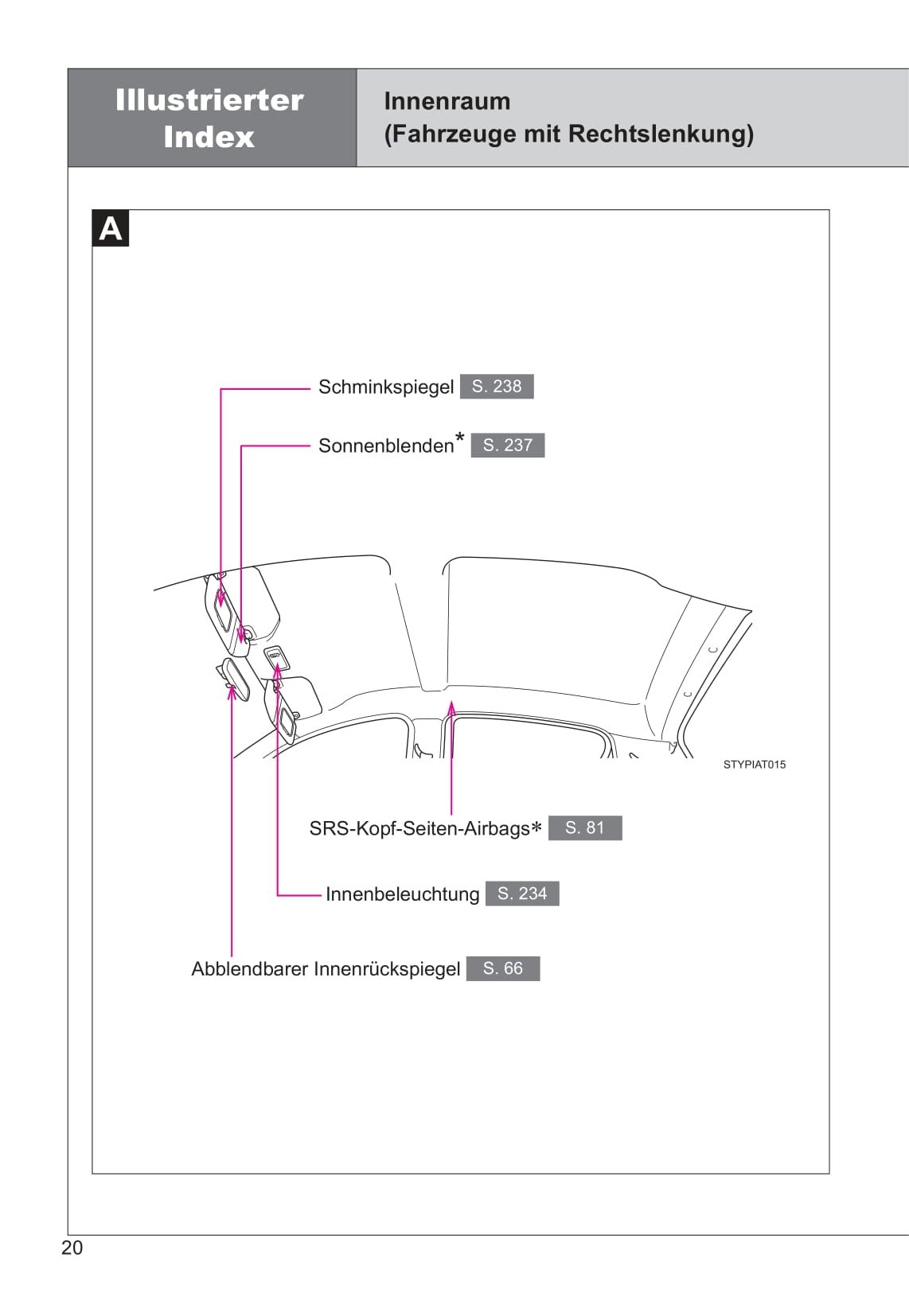 Illustrierter Index

Innenraum
(Fahrzeuge mit Rechtslenkung)

A

Schminkspiegel S. 238

Sonnenblenden* S. 237

STYPIAT015

SRS-Kopf-Seiten-Airbags* S. 81

Innenbeleuchtung S. 234

Abblendbarer Innenrückspiegel S. 66

20