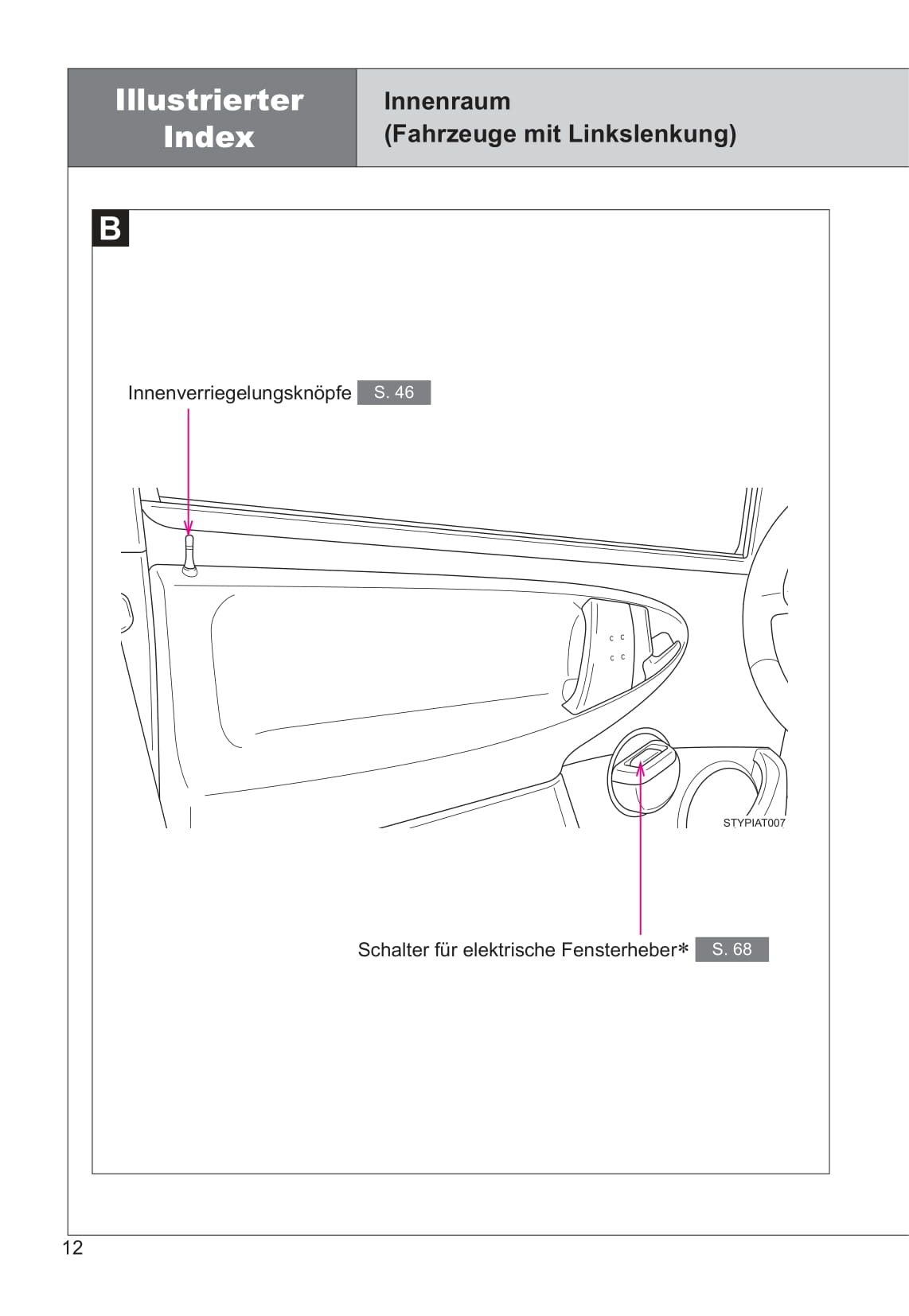 Illustrierter Index

Innenraum (Fahrzeuge mit Linkslenkung)

B

Innenverriegelungsknöpfe S. 46

STYPIAT007

Schalter für elektrische Fensterheber* S. 68

12