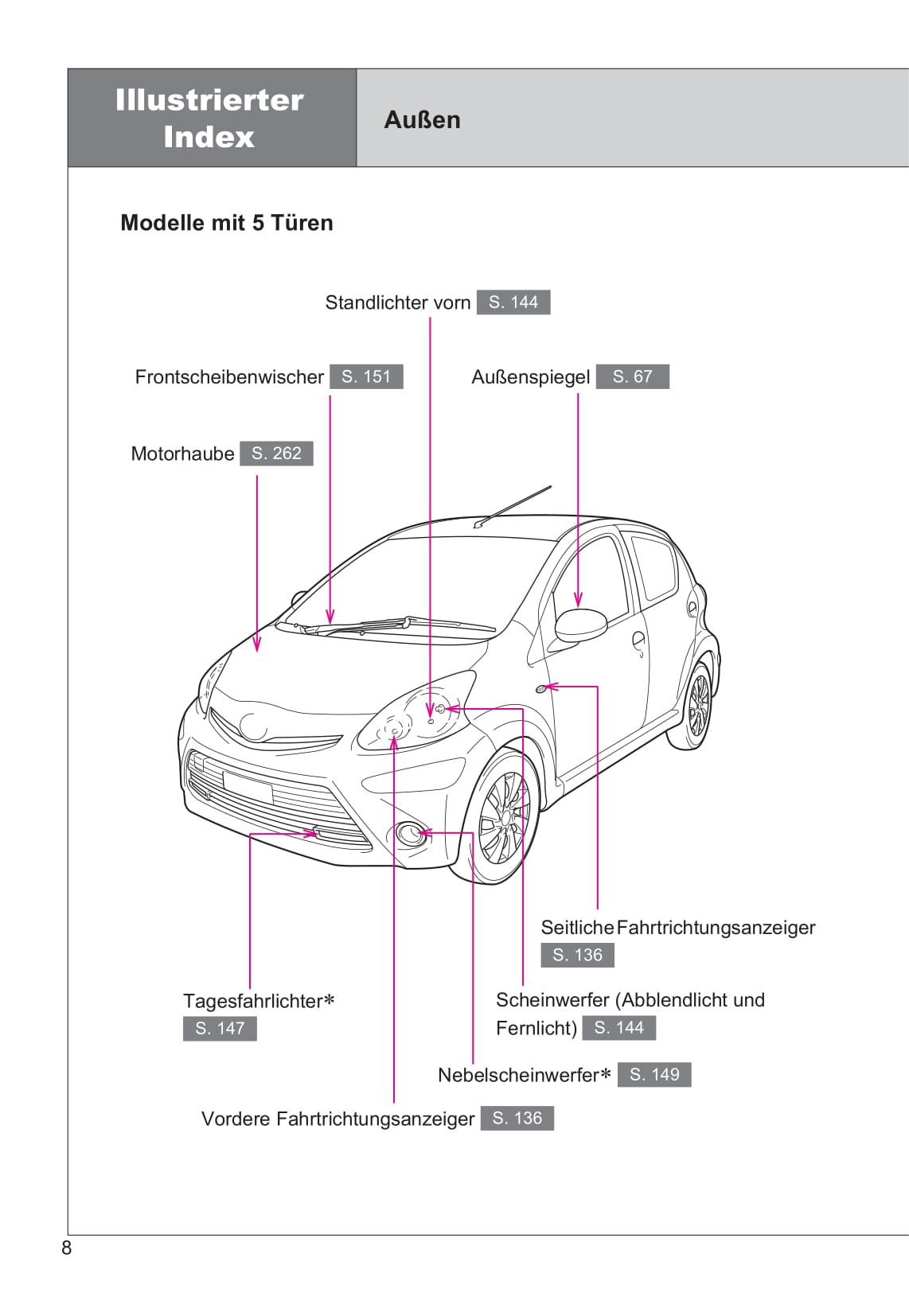 Illustrierter Index

Außen

Modelle mit 5 Türen

Standlichter vorn S. 144

Frontscheibenwischer S. 151

Außenspiegel S. 67

Motorhaube S. 262

Seitliche Fahrtrichtungsanzeiger S. 136

Tagesfahrlichter* S. 147

Scheinwerfer (Abblendlicht und Fernlicht) S. 144

Nebelscheinwerfer* S. 149

Vordere Fahrtrichtungsanzeiger S. 136

8