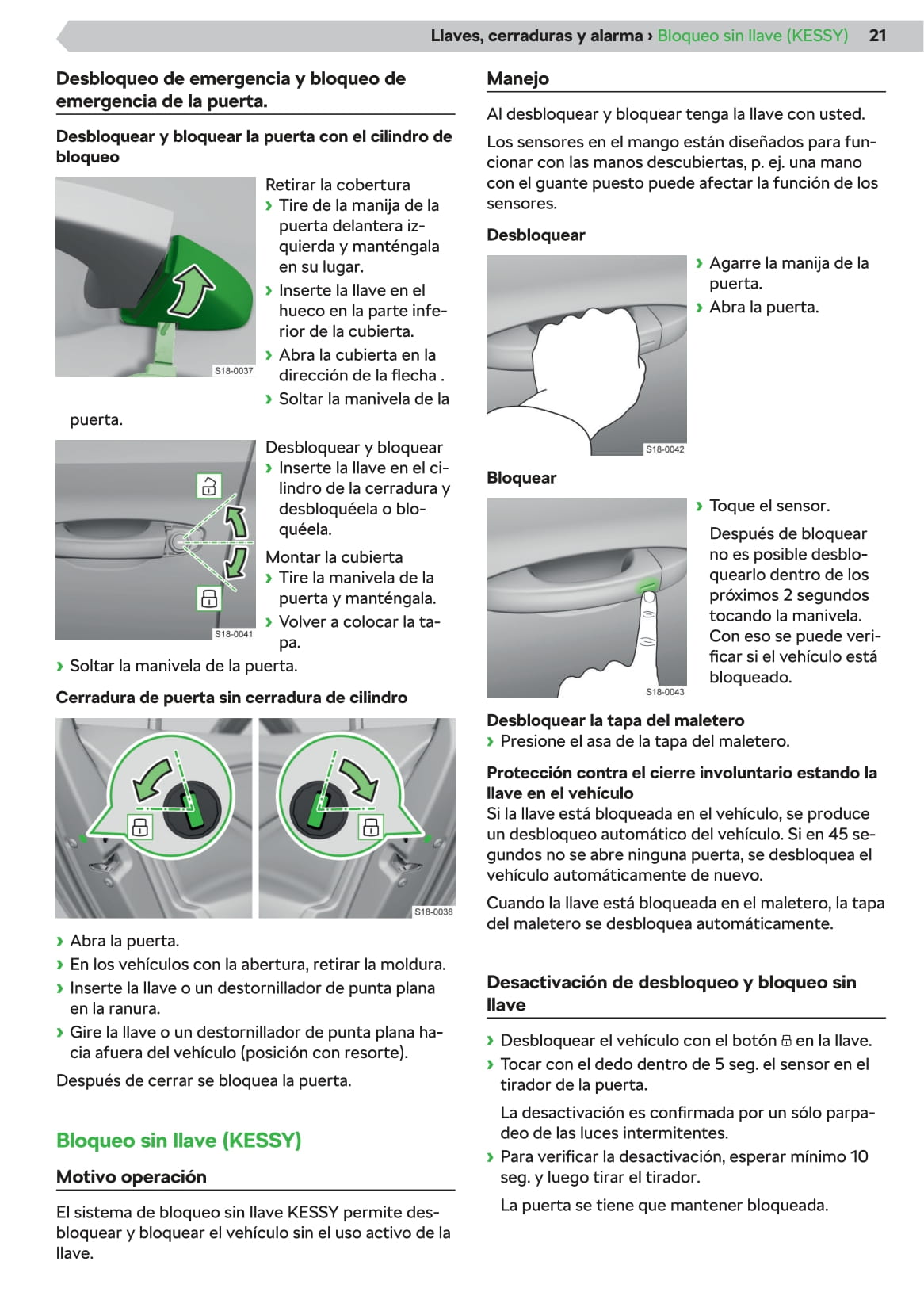 Llaves, cerraduras y alarma › Bloqueo sin llave (KESSY) 21

Desbloqueo de emergencia y bloqueo de emergencia de la puerta.

Desbloquear y bloquear la puerta con el cilindro de bloqueo

S18-0037

Retirar la cobertura
› Tire de la manija de la puerta delantera izquierda y manténgala en su lugar.
› Inserte la llave en el hueco en la parte inferior de la cubierta.
› Abra la cubierta en la dirección de la flecha .
› Soltar la manivela de la puerta.

S18-0041

Desbloquear y bloquear
› Inserte la llave en el cilindro de la cerradura y desbloquéela o bloquéela.

Montar la cubierta
› Tire la manivela de la puerta y manténgala.
› Volver a colocar la tapa.
› Soltar la manivela de la puerta.

Cerradura de puerta sin cerradura de cilindro

S18-0038

› Abra la puerta.
› En los vehículos con la abertura, retirar la moldura.
› Inserte la llave o un destornillador de punta plana en la ranura.
› Gire la llave o un destornillador de punta plana hacia afuera del vehículo (posición con resorte).

Después de cerrar se bloquea la puerta.

Bloqueo sin llave (KESSY)

Motivo operación

El sistema de bloqueo sin llave KESSY permite desbloquear y bloquear el vehículo sin el uso activo de la llave.

Manejo

Al desbloquear y bloquear tenga la llave con usted.

Los sensores en el mango están diseñados para funcionar con las manos descubiertas, p. ej. una mano con el guante puesto puede afectar la función de los sensores.

Desbloquear

S18-0042

› Agarre la manija de la puerta.
› Abra la puerta.

Bloquear

S18-0043

› Toque el sensor.

Después de bloquear no es posible desbloquearlo dentro de los próximos 2 segundos tocando la manivela. Con eso se puede verificar si el vehículo está bloqueado.

Desbloquear la tapa del maletero
› Presione el asa de la tapa del maletero.

Protección contra el cierre involuntario estando la llave en el vehículo
Si la llave está bloqueada en el vehículo, se produce un desbloqueo automático del vehículo. Si en 45 segundos no se abre ninguna puerta, se desbloquea el vehículo automáticamente de nuevo.

Cuando la llave está bloqueada en el maletero, la tapa del maletero se desbloquea automáticamente.

Desactivación de desbloqueo y bloqueo sin llave

› Desbloquear el vehículo con el botón en la llave.
› Tocar con el dedo dentro de 5 seg. el sensor en el tirador de la puerta.

La desactivación es confirmada por un sólo parpadeo de las luces intermitentes.
› Para verificar la desactivación, esperar mínimo 10 seg. y luego tirar el tirador.

La puerta se tiene que mantener bloqueada.