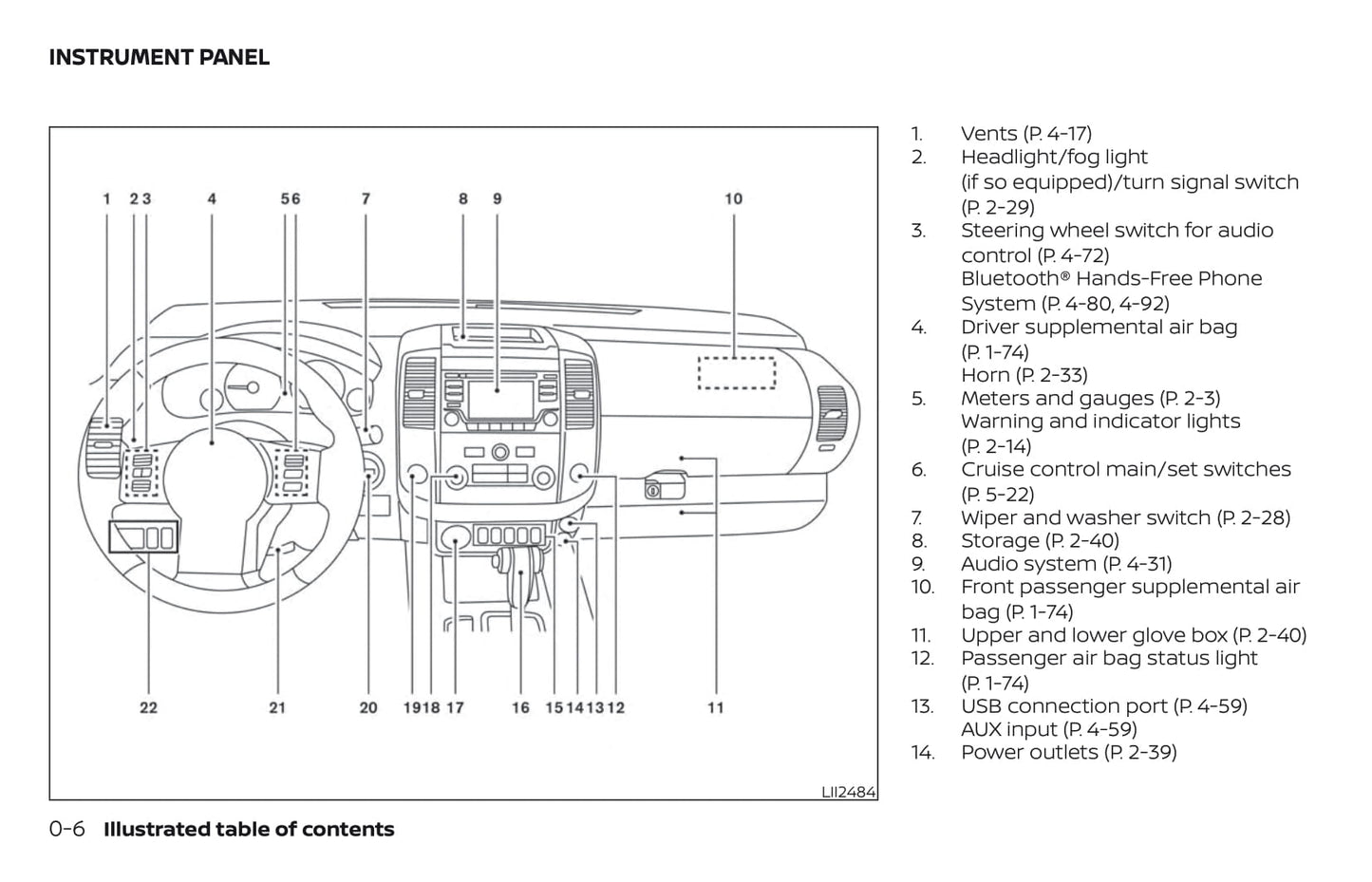 INSTRUMENT PANEL

1 2 3 4 5 6 7 8 9 10

22 21 20 19 18 17 16 15 14 13 12 11

LII2484

1. Vents (P. 4-17)
2. Headlight/fog light (if so equipped)/turn signal switch (P. 2-29)
3. Steering wheel switch for audio control (P. 4-72)
Bluetooth® Hands-Free Phone System (P. 4-80, 4-92)
4. Driver supplemental air bag (P. 1-74)
Horn (P. 2-33)
5. Meters and gauges (P. 2-3)
Warning and indicator lights (P. 2-14)
6. Cruise control main/set switches (P. 5-22)
7. Wiper and washer switch (P. 2-28)
8. Storage (P. 2-40)
9. Audio system (P. 4-31)
10. Front passenger supplemental air bag (P. 1-74)
11. Upper and lower glove box (P. 2-40)
12. Passenger air bag status light (P. 1-74)
13. USB connection port (P. 4-59)
AUX input (P. 4-59)
14. Power outlets (P. 2-39)

0-6 Illustrated table of contents