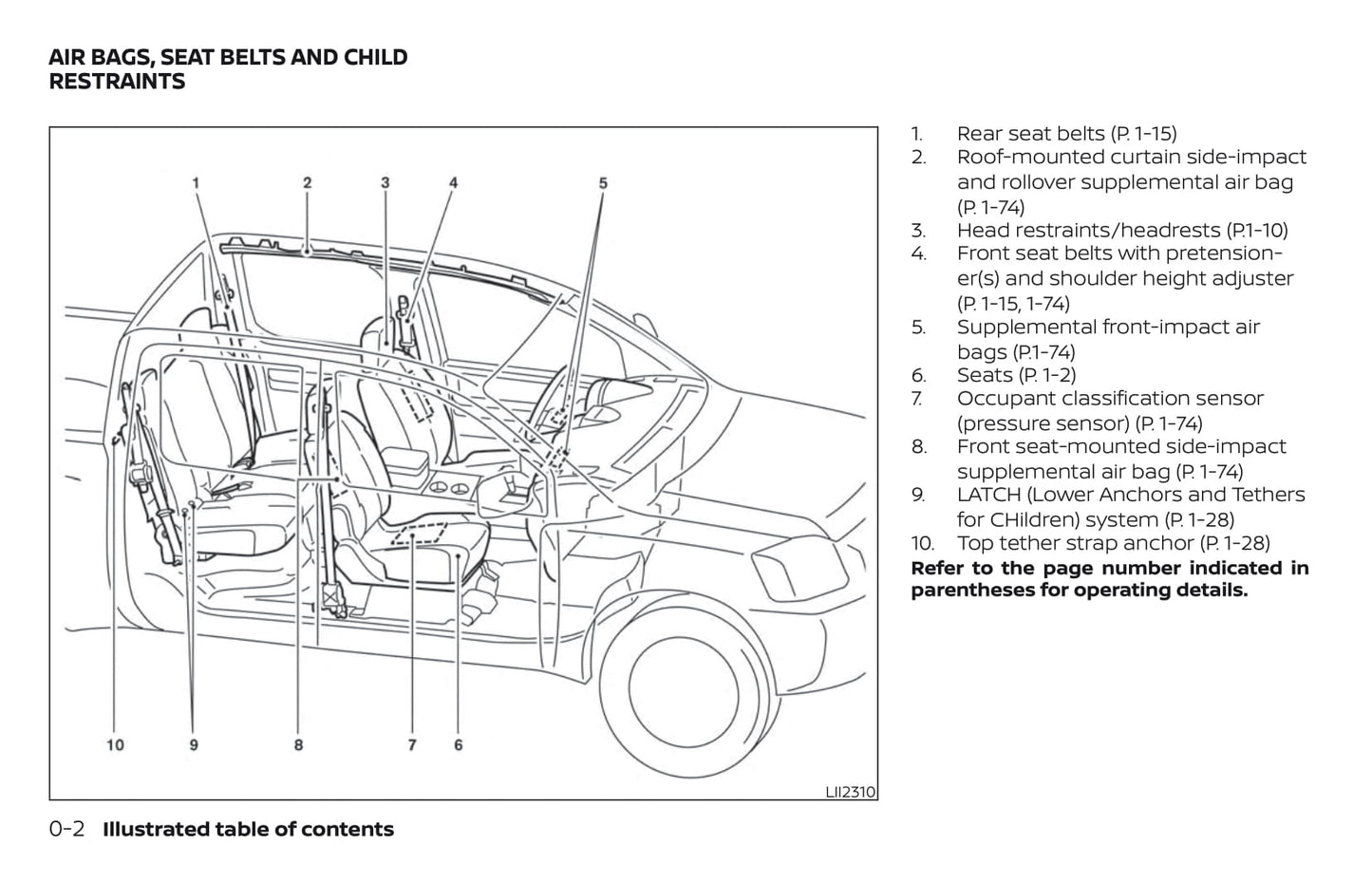 AIR BAGS, SEAT BELTS AND CHILD RESTRAINTS

1
2
3
4
5
10
9
8
7
6
LII2310

1. Rear seat belts (P. 1-15)
2. Roof-mounted curtain side-impact and rollover supplemental air bag (P. 1-74)
3. Head restraints/headrests (P.1-10)
4. Front seat belts with pretensioner(s) and shoulder height adjuster (P. 1-15, 1-74)
5. Supplemental front-impact air bags (P.1-74)
6. Seats (P. 1-2)
7. Occupant classification sensor (pressure sensor) (P. 1-74)
8. Front seat-mounted side-impact supplemental air bag (P. 1-74)
9. LATCH (Lower Anchors and Tethers for CHildren) system (P. 1-28)
10. Top tether strap anchor (P. 1-28)

Refer to the page number indicated in parentheses for operating details.

0-2 Illustrated table of contents