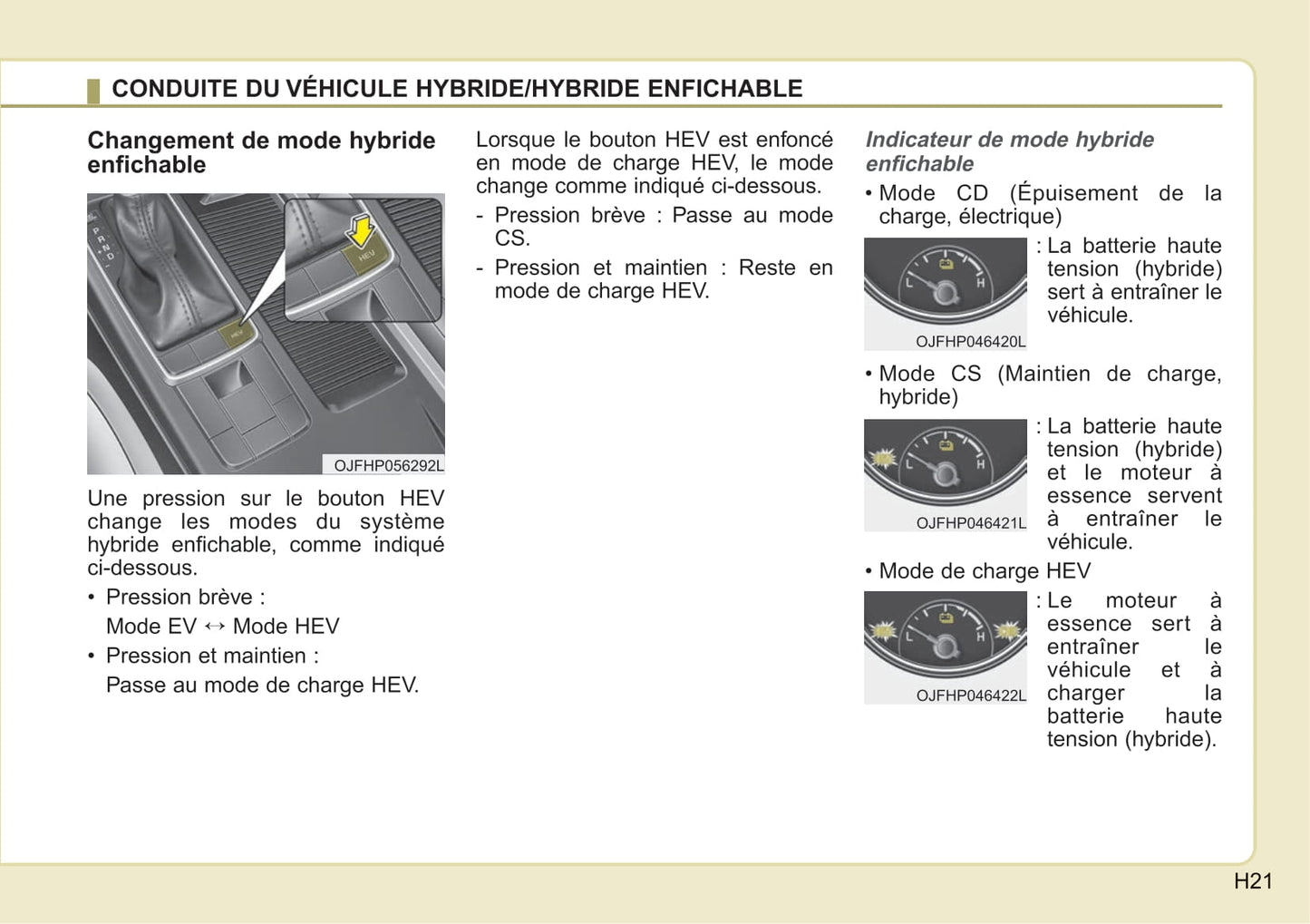 CONDUITE DU VÉHICULE HYBRIDE/HYBRIDE ENFICHABLE

Changement de mode hybride enfichable

P
R
N
D

HEV

HEV

OJFHP056292L

Une pression sur le bouton HEV change les modes du système hybride enfichable, comme indiqué ci-dessous.

• Pression brève :

Mode EV ↔ Mode HEV

• Pression et maintien :

Passe au mode de charge HEV.

Lorsque le bouton HEV est enfoncé en mode de charge HEV, le mode change comme indiqué ci-dessous.

- Pression brève : Passe au mode CS.

- Pression et maintien : Reste en mode de charge HEV.

Indicateur de mode hybride enfichable

• Mode CD (Épuisement de la charge, électrique)

L H

OJFHP046420L

: La batterie haute tension (hybride) sert à entraîner le véhicule.

• Mode CS (Maintien de charge, hybride)

L H

OJFHP046421L

: La batterie haute tension (hybride) et le moteur à essence servent à entraîner le véhicule.

• Mode de charge HEV

L H

OJFHP046422L

: Le moteur à essence sert à entraîner le véhicule et à charger la batterie haute tension (hybride).

H21