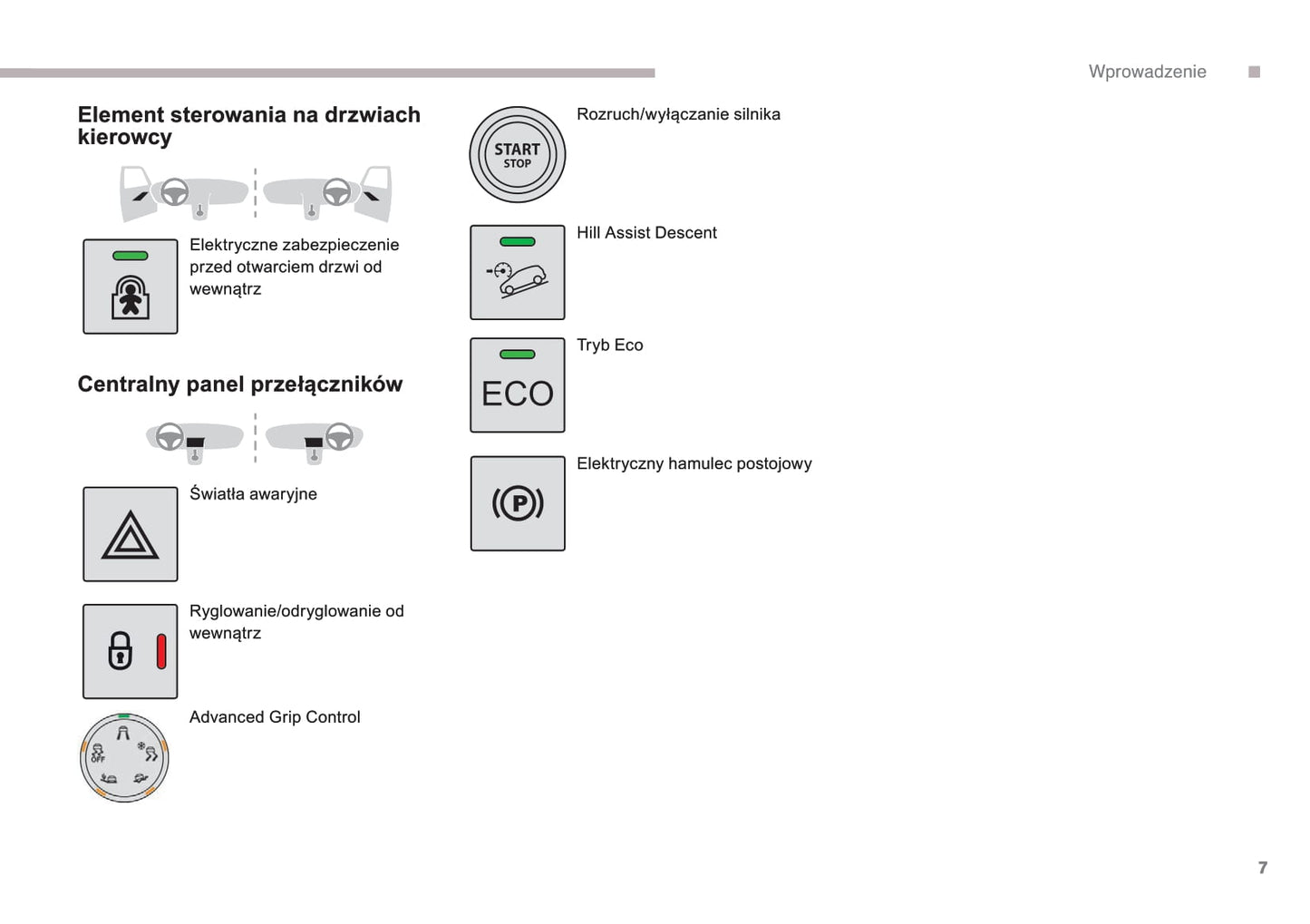 Wprowadzenie

Element sterowania na drzwiach kierowcy

Elektryczne zabezpieczenie przed otwarciem drzwi od wewnątrz

Centralny panel przełączników

Światła awaryjne

Ryglowanie/odryglowanie od wewnątrz

OFF

Advanced Grip Control

START
STOP

Rozruch/wyłączanie silnika

Hill Assist Descent

ECO

Tryb Eco

(P)

Elektryczny hamulec postojowy

7