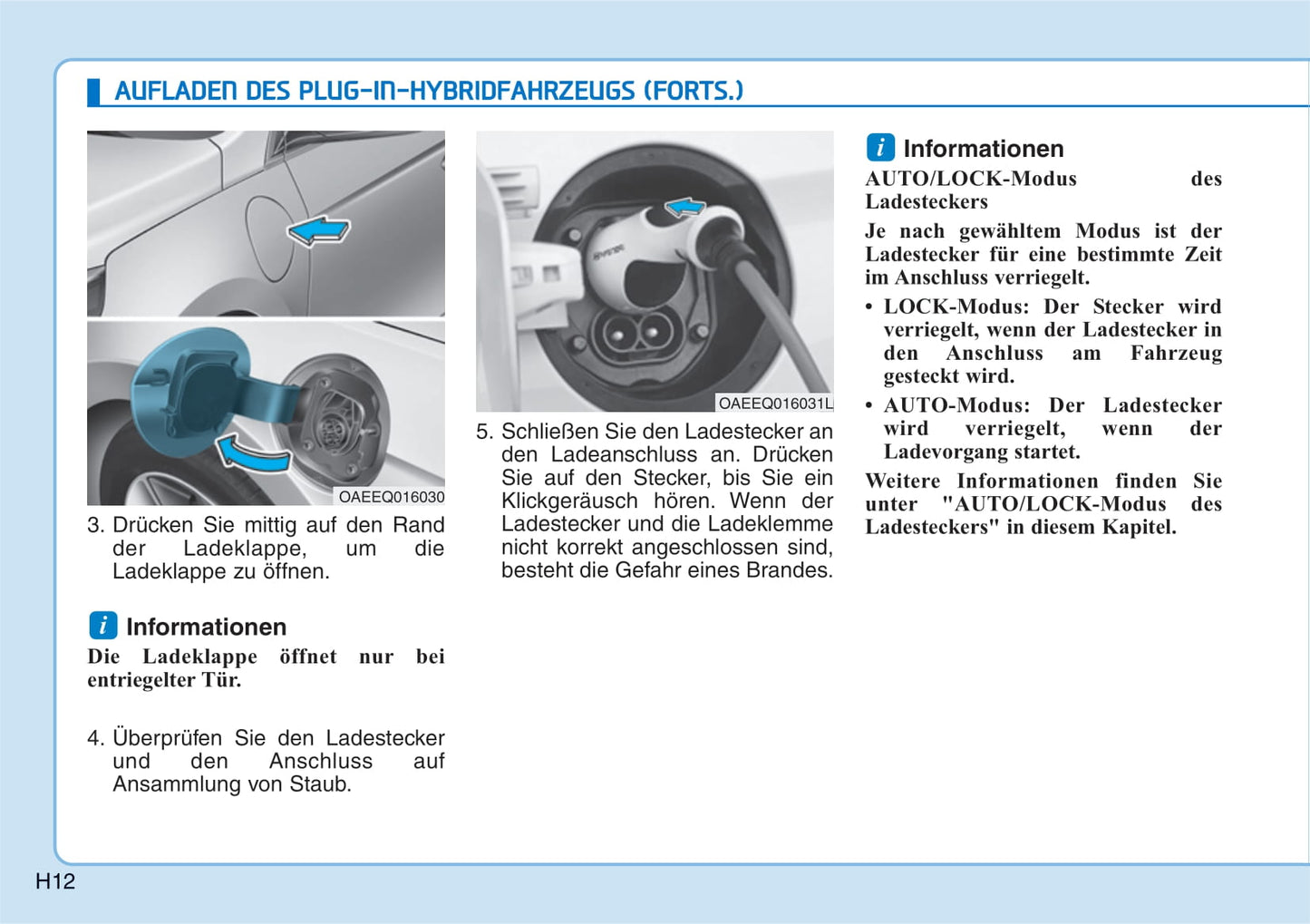 AUFLADEN DES PLUG-IN-HYBRIDFAHRZEUGS (FORTS.)

OAEEQ016030

3. Drücken Sie mittig auf den Rand der Ladeklappe, um die Ladeklappe zu öffnen.

i Informationen
Die Ladeklappe öffnet nur bei entriegelter Tür.

4. Überprüfen Sie den Ladestecker und den Anschluss auf Ansammlung von Staub.

OAEEQ016031L

5. Schließen Sie den Ladestecker an den Ladeanschluss an. Drücken Sie auf den Stecker, bis Sie ein Klickgeräusch hören. Wenn der Ladestecker und die Ladeklemme nicht korrekt angeschlossen sind, besteht die Gefahr eines Brandes.

i Informationen
AUTO/LOCK-Modus des Ladesteckers
Je nach gewähltem Modus ist der Ladestecker für eine bestimmte Zeit im Anschluss verriegelt.
• LOCK-Modus: Der Stecker wird verriegelt, wenn der Ladestecker in den Anschluss am Fahrzeug gesteckt wird.
• AUTO-Modus: Der Ladestecker wird verriegelt, wenn der Ladevorgang startet.
Weitere Informationen finden Sie unter "AUTO/LOCK-Modus des Ladesteckers" in diesem Kapitel.

H12