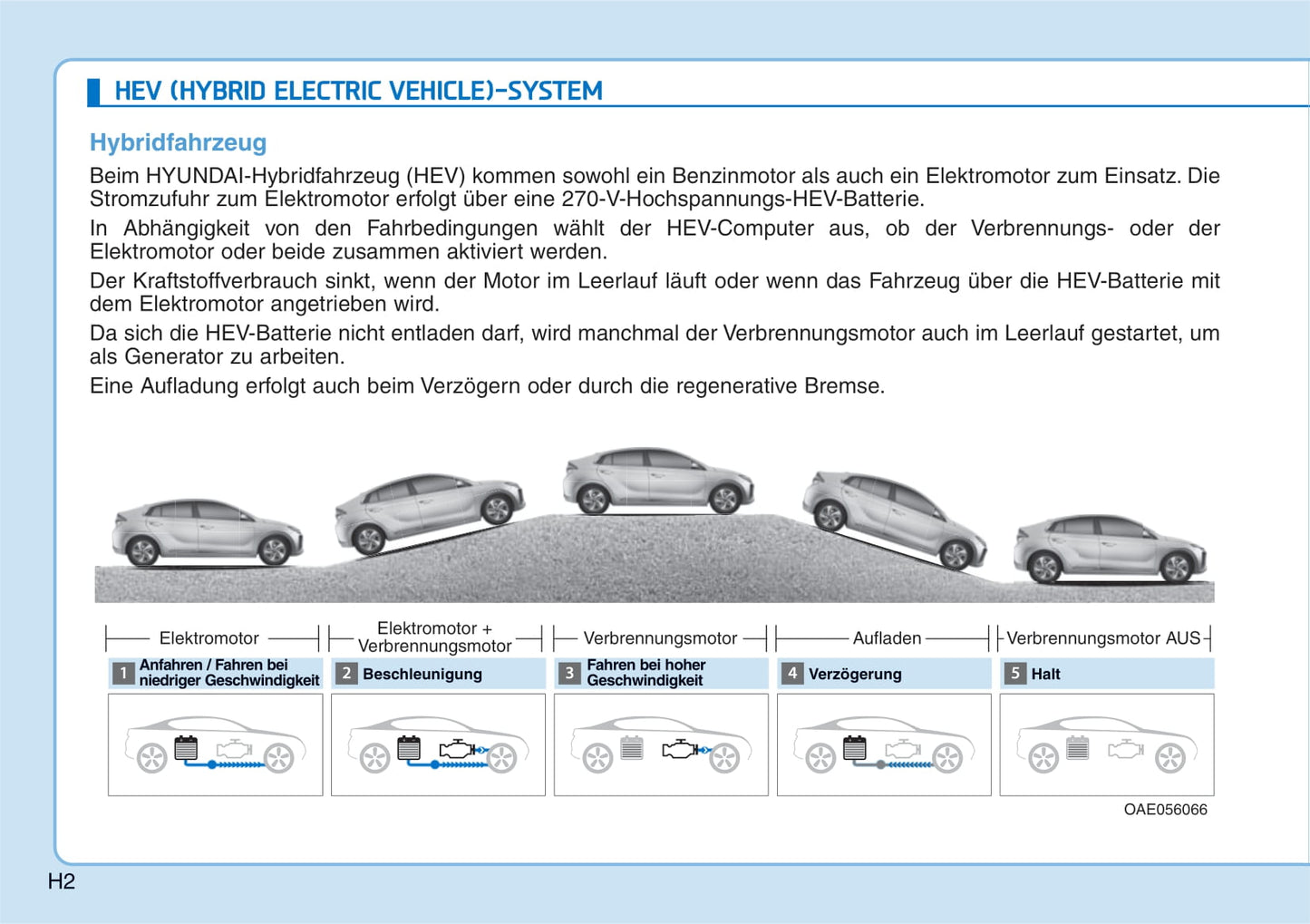 HEV (HYBRID ELECTRIC VEHICLE)-SYSTEM

Hybridfahrzeug

Beim HYUNDAI-Hybridfahrzeug (HEV) kommen sowohl ein Benzinmotor als auch ein Elektromotor zum Einsatz. Die Stromzufuhr zum Elektromotor erfolgt über eine 270-V-Hochspannungs-HEV-Batterie.

In Abhängigkeit von den Fahrbedingungen wählt der HEV-Computer aus, ob der Verbrennungs- oder der Elektromotor oder beide zusammen aktiviert werden.

Der Kraftstoffverbrauch sinkt, wenn der Motor im Leerlauf läuft oder wenn das Fahrzeug über die HEV-Batterie mit dem Elektromotor angetrieben wird.

Da sich die HEV-Batterie nicht entladen darf, wird manchmal der Verbrennungsmotor auch im Leerlauf gestartet, um als Generator zu arbeiten.

Eine Aufladung erfolgt auch beim Verzögern oder durch die regenerative Bremse.

Elektromotor
1 Anfahren / Fahren bei niedriger Geschwindigkeit

Elektromotor + Verbrennungsmotor
2 Beschleunigung

Verbrennungsmotor
3 Fahren bei hoher Geschwindigkeit

Aufladen
4 Verzögerung

Verbrennungsmotor AUS
5 Halt

OAE056066

H2