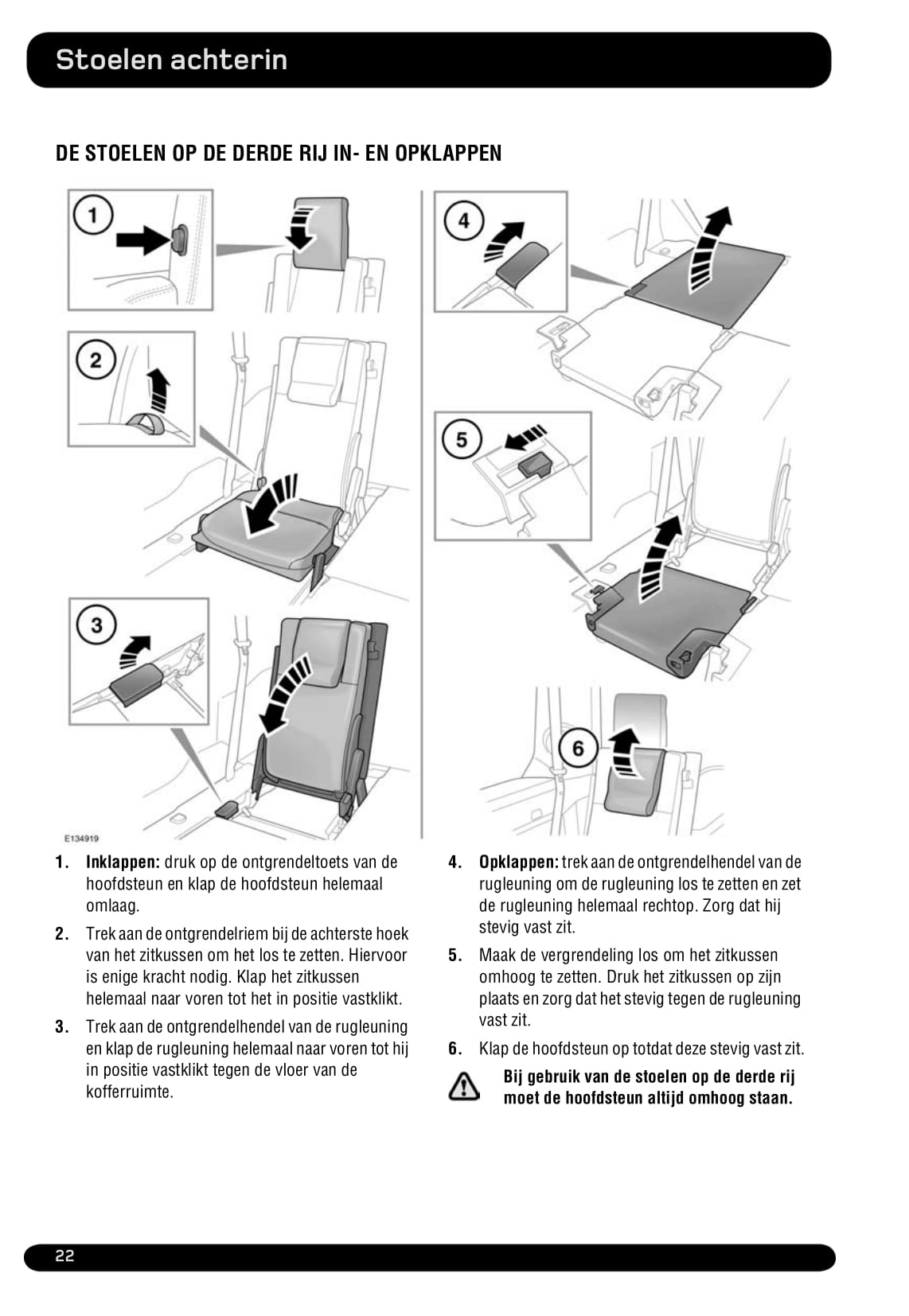 Stoelen achterin

DE STOELEN OP DE DERDE RIJ IN- EN OPKLAPPEN

1

2

3

4

5

6

E134919

1. Inklappen: druk op de ontgrendeltoets van de hoofdsteun en klap de hoofdsteun helemaal omlaag.

2. Trek aan de ontgrendelriem bij de achterste hoek van het zitkussen om het los te zetten. Hiervoor is enige kracht nodig. Klap het zitkussen helemaal naar voren tot het in positie vastklikt.

3. Trek aan de ontgrendelhendel van de rugleuning en klap de rugleuning helemaal naar voren tot hij in positie vastklikt tegen de vloer van de kofferruimte.

4. Opklappen: trek aan de ontgrendelhendel van de rugleuning om de rugleuning los te zetten en zet de rugleuning helemaal rechtop. Zorg dat hij stevig vast zit.

5. Maak de vergrendeling los om het zitkussen omhoog te zetten. Druk het zitkussen op zijn plaats en zorg dat het stevig tegen de rugleuning vast zit.

6. Klap de hoofdsteun op totdat deze stevig vast zit.

Bij gebruik van de stoelen op de derde rij moet de hoofdsteun altijd omhoog staan.

22