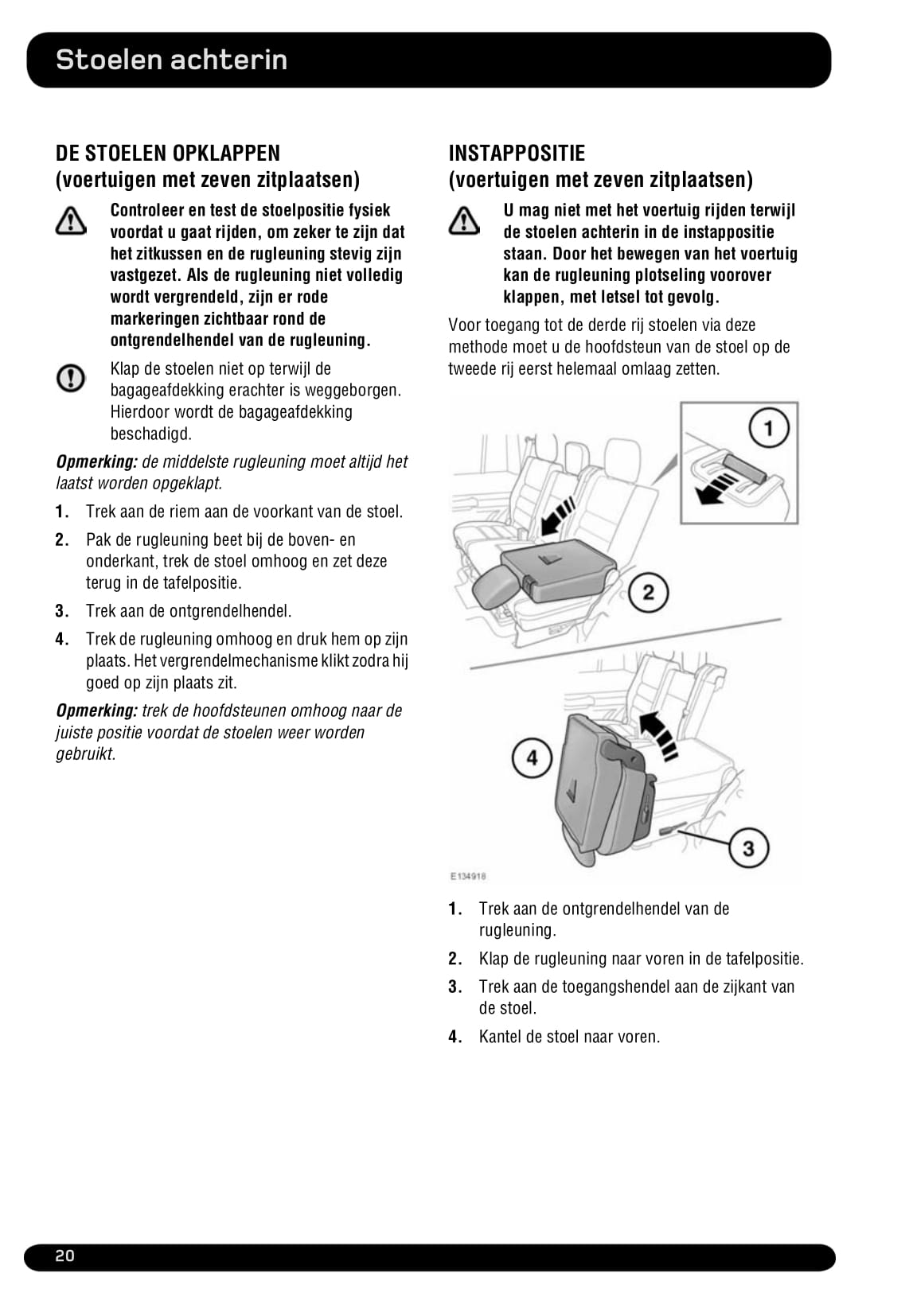 Stoelen achterin

DE STOELEN OPKLAPPEN
(voertuigen met zeven zitplaatsen)

Controleer en test de stoelpositie fysiek voordat u gaat rijden, om zeker te zijn dat het zitkussen en de rugleuning stevig zijn vastgezet. Als de rugleuning niet volledig wordt vergrendeld, zijn er rode markeringen zichtbaar rond de ontgrendelhendel van de rugleuning.

Klap de stoelen niet op terwijl de bagageafdekking erachter is weggeborgen. Hierdoor wordt de bagageafdekking beschadigd.

Opmerking: de middelste rugleuning moet altijd het laatst worden opgeklapt.

1. Trek aan de riem aan de voorkant van de stoel.
2. Pak de rugleuning beet bij de boven- en onderkant, trek de stoel omhoog en zet deze terug in de tafelpositie.
3. Trek aan de ontgrendelhendel.
4. Trek de rugleuning omhoog en druk hem op zijn plaats. Het vergrendelmechanisme klikt zodra hij goed op zijn plaats zit.

Opmerking: trek de hoofdsteunen omhoog naar de juiste positie voordat de stoelen weer worden gebruikt.

INSTAPPOSITIE
(voertuigen met zeven zitplaatsen)

U mag niet met het voertuig rijden terwijl de stoelen achterin in de instappositie staan. Door het bewegen van het voertuig kan de rugleuning plotseling voorover klappen, met letsel tot gevolg.

Voor toegang tot de derde rij stoelen via deze methode moet u de hoofdsteun van de stoel op de tweede rij eerst helemaal omlaag zetten.

1
2
4
3
E134918

1. Trek aan de ontgrendelhendel van de rugleuning.
2. Klap de rugleuning naar voren in de tafelpositie.
3. Trek aan de toegangshendel aan de zijkant van de stoel.
4. Kantel de stoel naar voren.

20