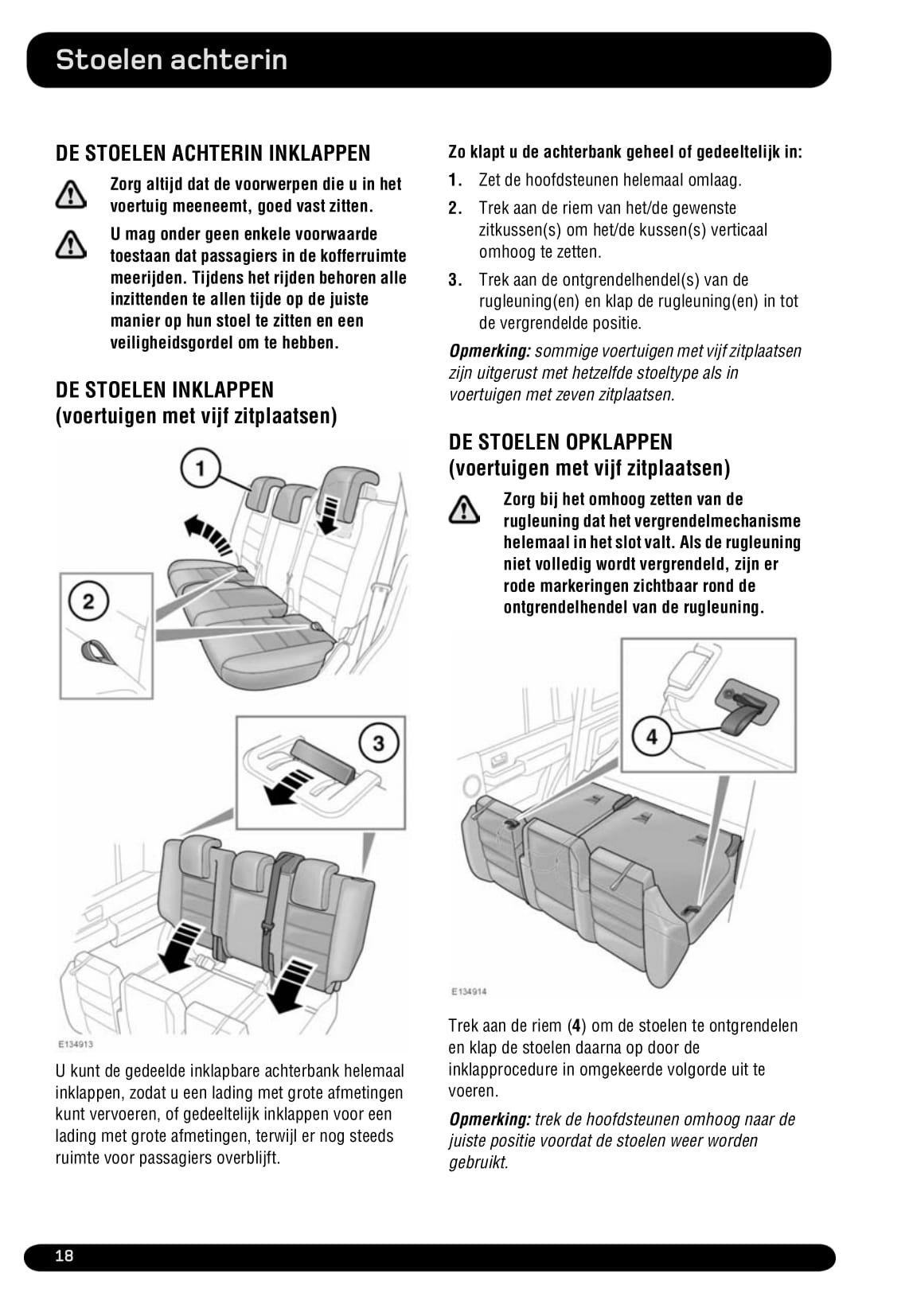 Stoelen achterin

DE STOELEN ACHTERIN INKLAPPEN

Zorg altijd dat de voorwerpen die u in het voertuig meeneemt, goed vast zitten.

U mag onder geen enkele voorwaarde toestaan dat passagiers in de kofferruimte meerijden. Tijdens het rijden behoren alle inzittenden te allen tijde op de juiste manier op hun stoel te zitten en een veiligheidsgordel om te hebben.

DE STOELEN INKLAPPEN (voertuigen met vijf zitplaatsen)

1

2

3

E134913

U kunt de gedeelde inklapbare achterbank helemaal inklappen, zodat u een lading met grote afmetingen kunt vervoeren, of gedeeltelijk inklappen voor een lading met grote afmetingen, terwijl er nog steeds ruimte voor passagiers overblijft.

Zo klapt u de achterbank geheel of gedeeltelijk in:

1. Zet de hoofdsteunen helemaal omlaag.

2. Trek aan de riem van het/de gewenste zitkussen(s) om het/de kussen(s) verticaal omhoog te zetten.

3. Trek aan de ontgrendelhendel(s) van de rugleuning(en) en klap de rugleuning(en) in tot de vergrendelde positie.

Opmerking: sommige voertuigen met vijf zitplaatsen zijn uitgerust met hetzelfde stoeltype als in voertuigen met zeven zitplaatsen.

DE STOELEN OPKLAPPEN (voertuigen met vijf zitplaatsen)

Zorg bij het omhoog zetten van de rugleuning dat het vergrendelmechanisme helemaal in het slot valt. Als de rugleuning niet volledig wordt vergrendeld, zijn er rode markeringen zichtbaar rond de ontgrendelhendel van de rugleuning.

4

E134914

Trek aan de riem (4) om de stoelen te ontgrendelen en klap de stoelen daarna op door de inklapprocedure in omgekeerde volgorde uit te voeren.

Opmerking: trek de hoofdsteunen omhoog naar de juiste positie voordat de stoelen weer worden gebruikt.

18