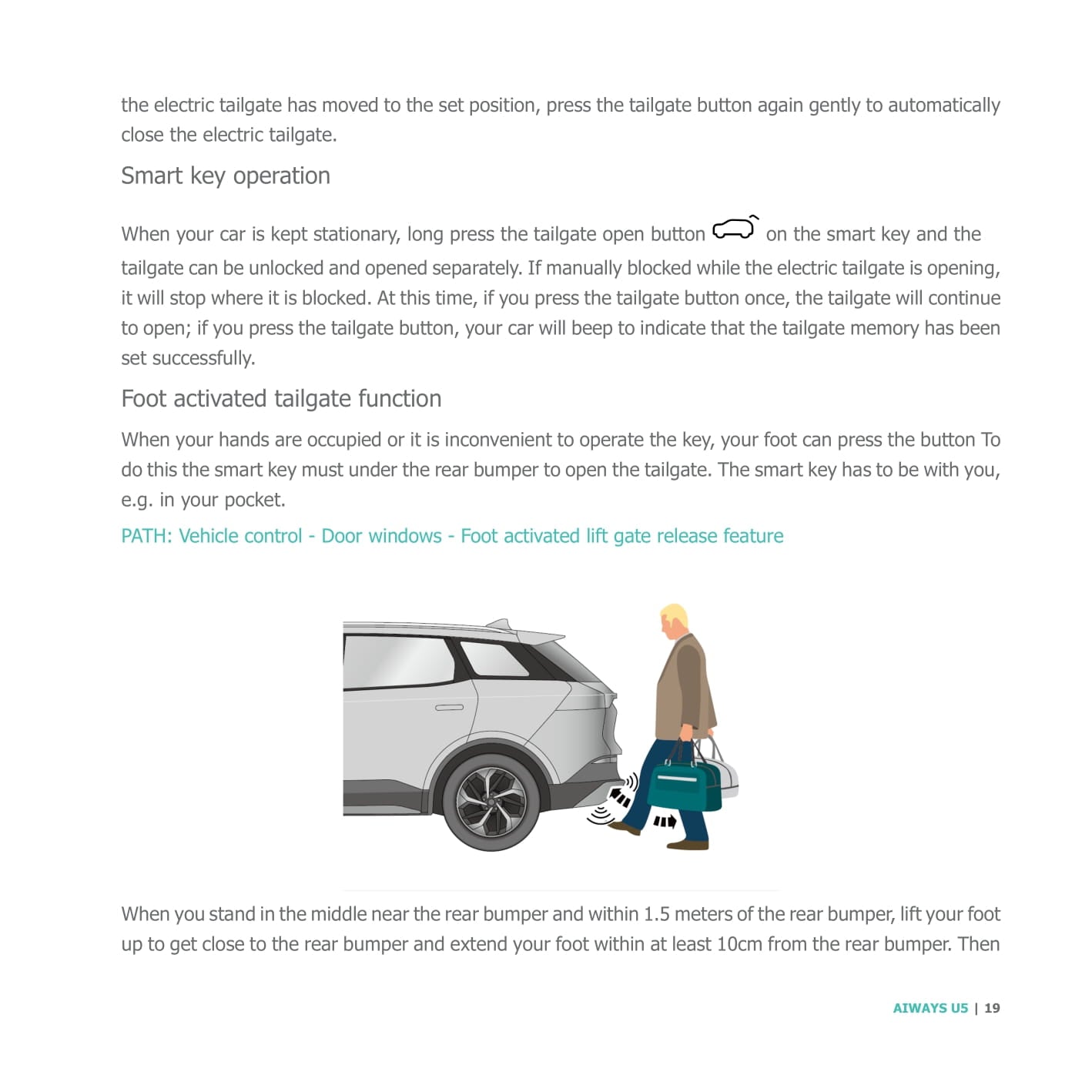 the electric tailgate has moved to the set position, press the tailgate button again gently to automatically close the electric tailgate.

Smart key operation

When your car is kept stationary, long press the tailgate open button on the smart key and the tailgate can be unlocked and opened separately. If manually blocked while the electric tailgate is opening, it will stop where it is blocked. At this time, if you press the tailgate button once, the tailgate will continue to open; if you press the tailgate button, your car will beep to indicate that the tailgate memory has been set successfully.

Foot activated tailgate function

When your hands are occupied or it is inconvenient to operate the key, your foot can press the button To do this the smart key must under the rear bumper to open the tailgate. The smart key has to be with you, e.g. in your pocket.

PATH: Vehicle control - Door windows - Foot activated lift gate release feature

When you stand in the middle near the rear bumper and within 1.5 meters of the rear bumper, lift your foot up to get close to the rear bumper and extend your foot within at least 10cm from the rear bumper. Then

AIWAYS U5 | 19