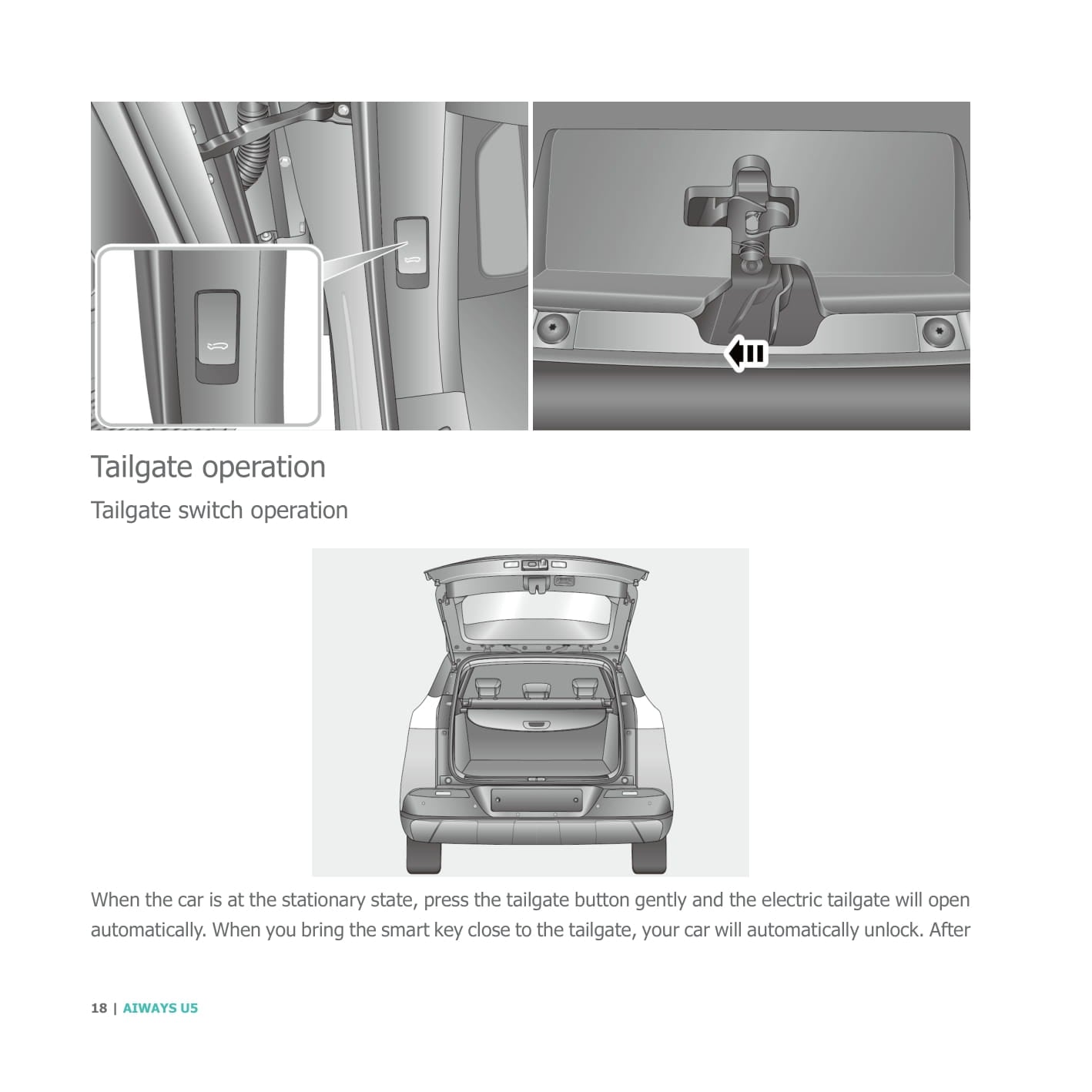 Tailgate operation

Tailgate switch operation

When the car is at the stationary state, press the tailgate button gently and the electric tailgate will open automatically. When you bring the smart key close to the tailgate, your car will automatically unlock. After

18 | AIWAYS U5