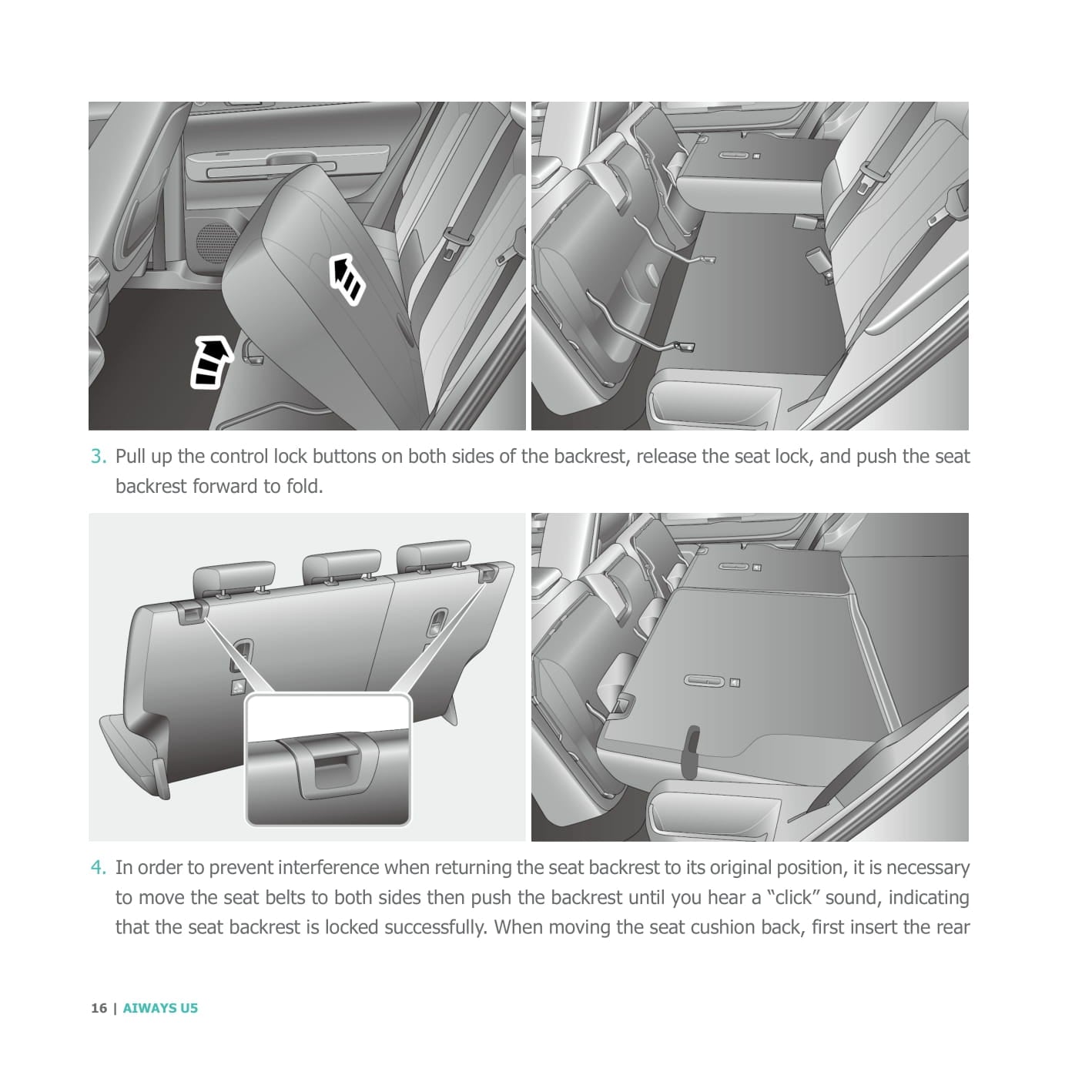 3. Pull up the control lock buttons on both sides of the backrest, release the seat lock, and push the seat backrest forward to fold.

4. In order to prevent interference when returning the seat backrest to its original position, it is necessary to move the seat belts to both sides then push the backrest until you hear a “click” sound, indicating that the seat backrest is locked successfully. When moving the seat cushion back, first insert the rear

16 | AIWAYS U5