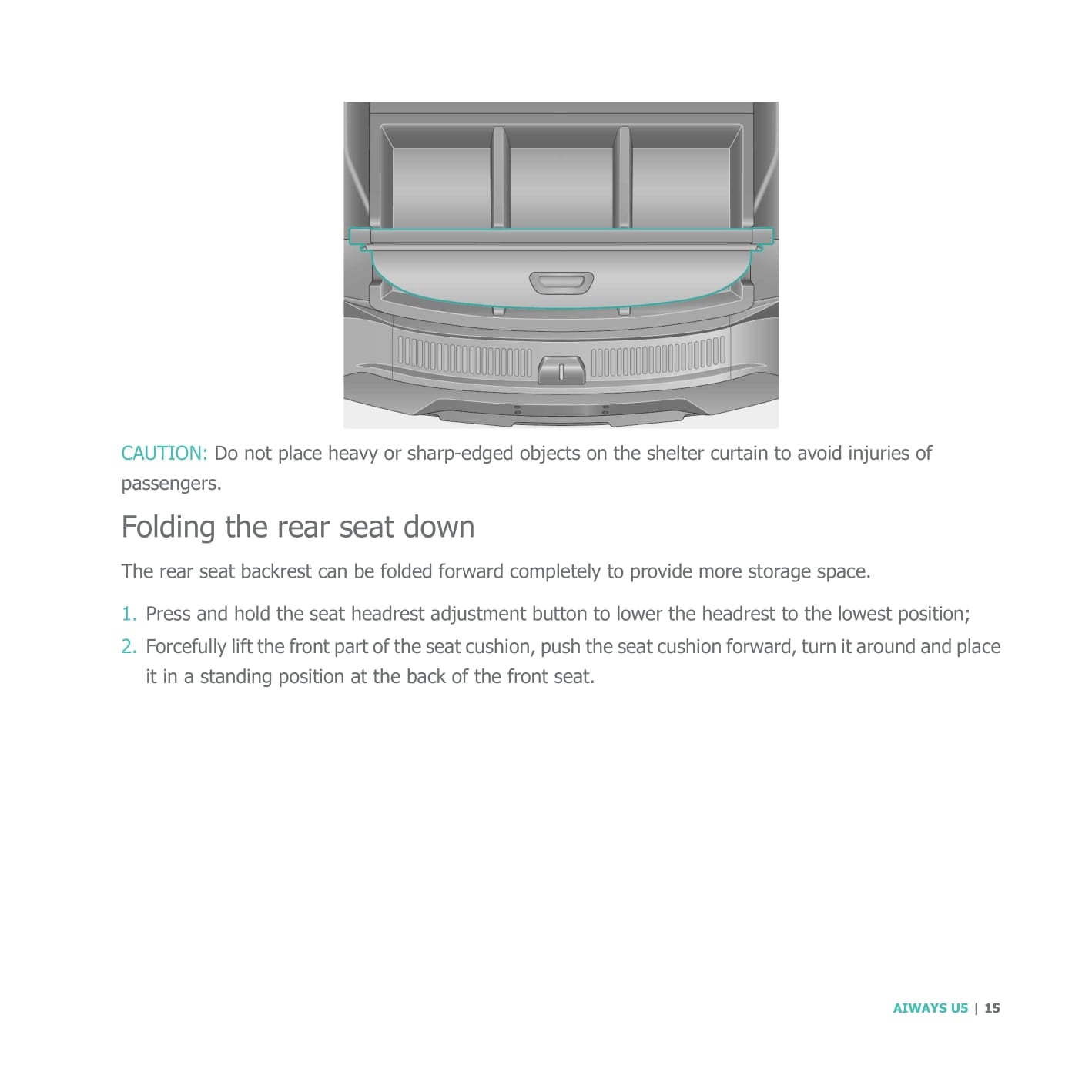 CAUTION: Do not place heavy or sharp-edged objects on the shelter curtain to avoid injuries of passengers.

Folding the rear seat down

The rear seat backrest can be folded forward completely to provide more storage space.

1. Press and hold the seat headrest adjustment button to lower the headrest to the lowest position;
2. Forcefully lift the front part of the seat cushion, push the seat cushion forward, turn it around and place it in a standing position at the back of the front seat.

AIWAYS U5 | 15