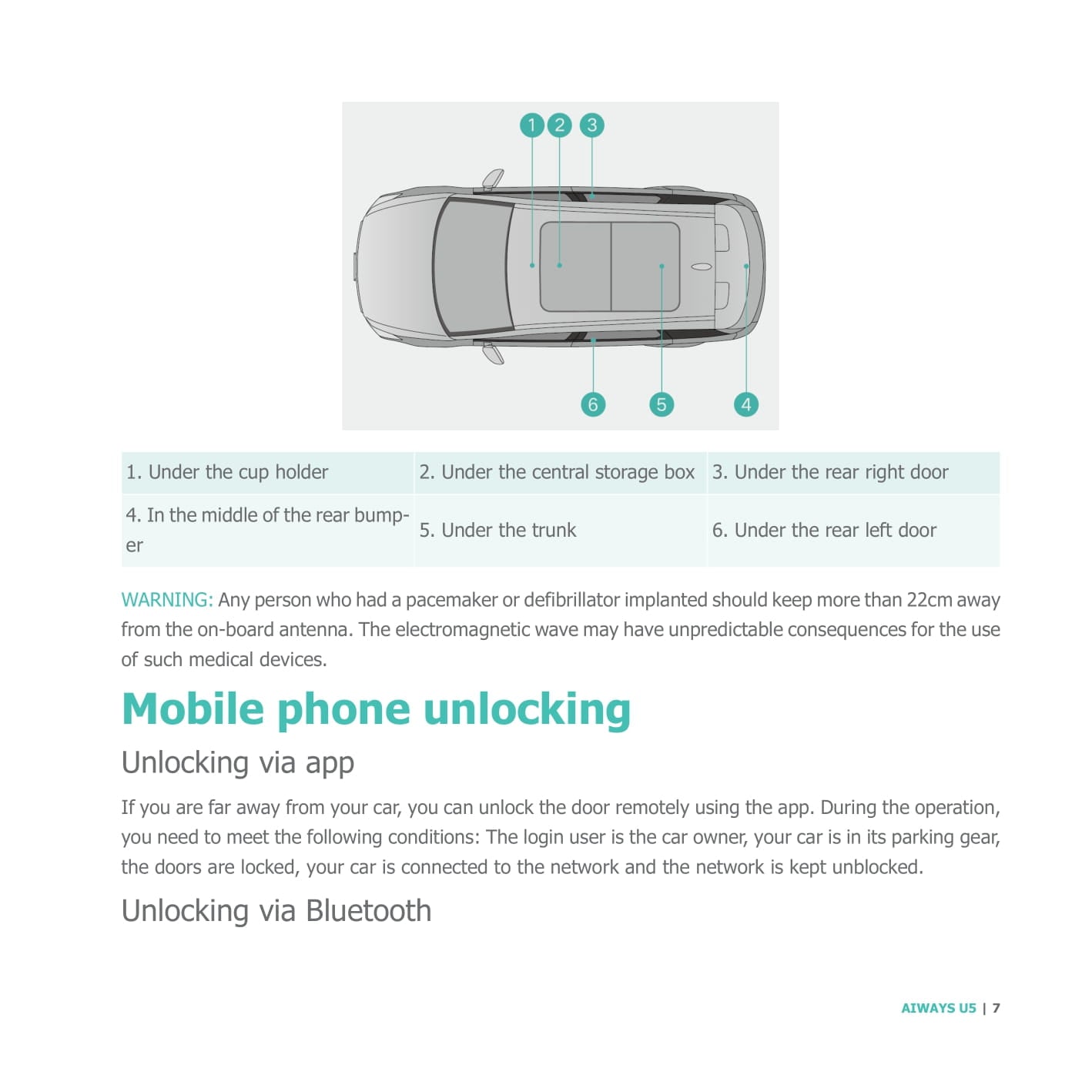 1 2 3

6 5 4

| 1. Under the cup holder | 2. Under the central storage box | 3. Under the rear right door |
|---|---|---|
| 4. In the middle of the rear bumper | 5. Under the trunk | 6. Under the rear left door |

WARNING: Any person who had a pacemaker or defibrillator implanted should keep more than 22cm away from the on-board antenna. The electromagnetic wave may have unpredictable consequences for the use of such medical devices.

Mobile phone unlocking

Unlocking via app

If you are far away from your car, you can unlock the door remotely using the app. During the operation, you need to meet the following conditions: The login user is the car owner, your car is in its parking gear, the doors are locked, your car is connected to the network and the network is kept unblocked.

Unlocking via Bluetooth

AIWAYS U5 | 7