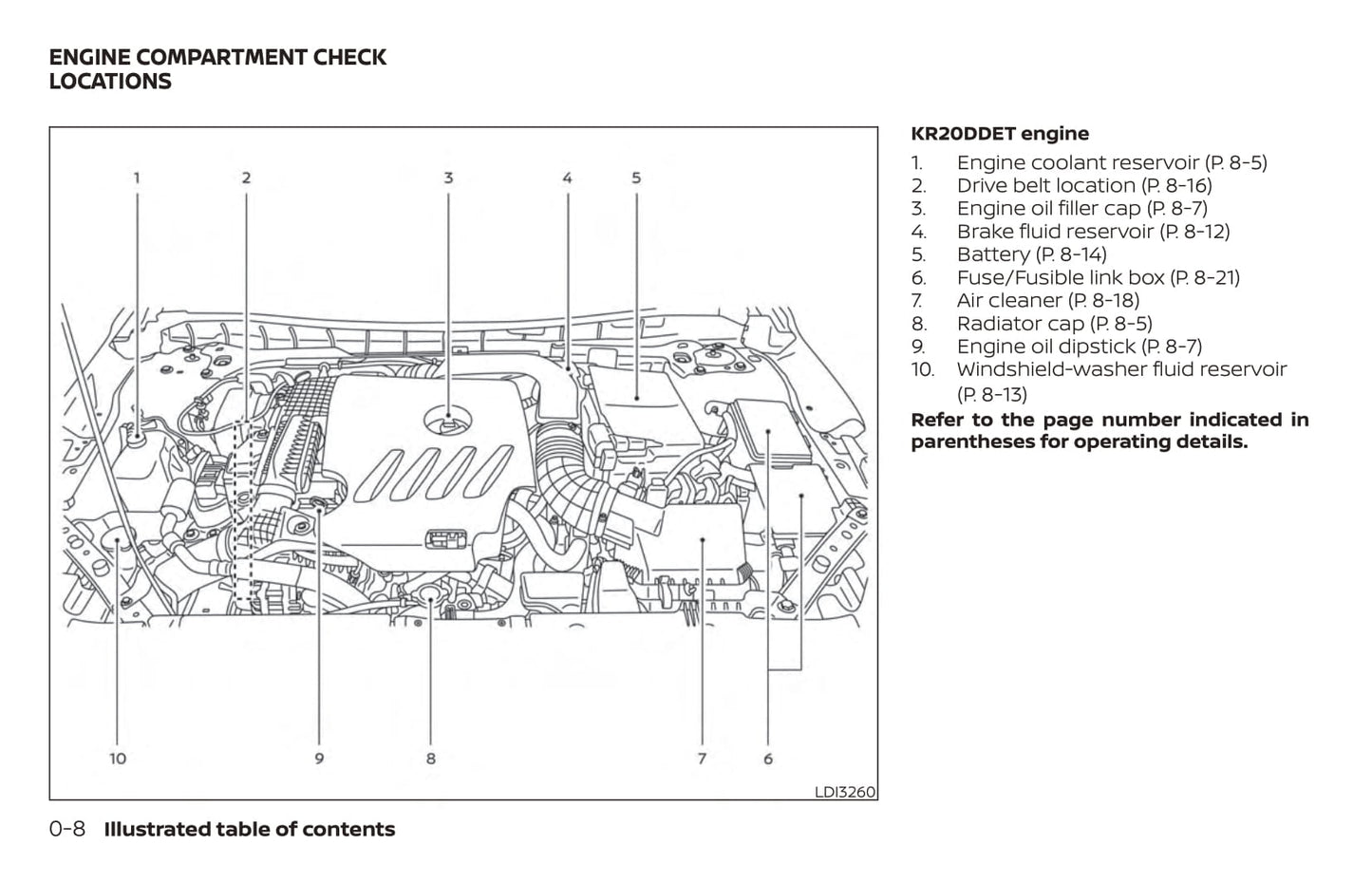 ENGINE COMPARTMENT CHECK LOCATIONS

1
2
3
4
5
10
9
8
7
6
LDI3260

KR20DDET engine

1. Engine coolant reservoir (P. 8-5)
2. Drive belt location (P. 8-16)
3. Engine oil filler cap (P. 8-7)
4. Brake fluid reservoir (P. 8-12)
5. Battery (P. 8-14)
6. Fuse/Fusible link box (P. 8-21)
7. Air cleaner (P. 8-18)
8. Radiator cap (P. 8-5)
9. Engine oil dipstick (P. 8-7)
10. Windshield-washer fluid reservoir (P. 8-13)

Refer to the page number indicated in parentheses for operating details.

0-8 Illustrated table of contents