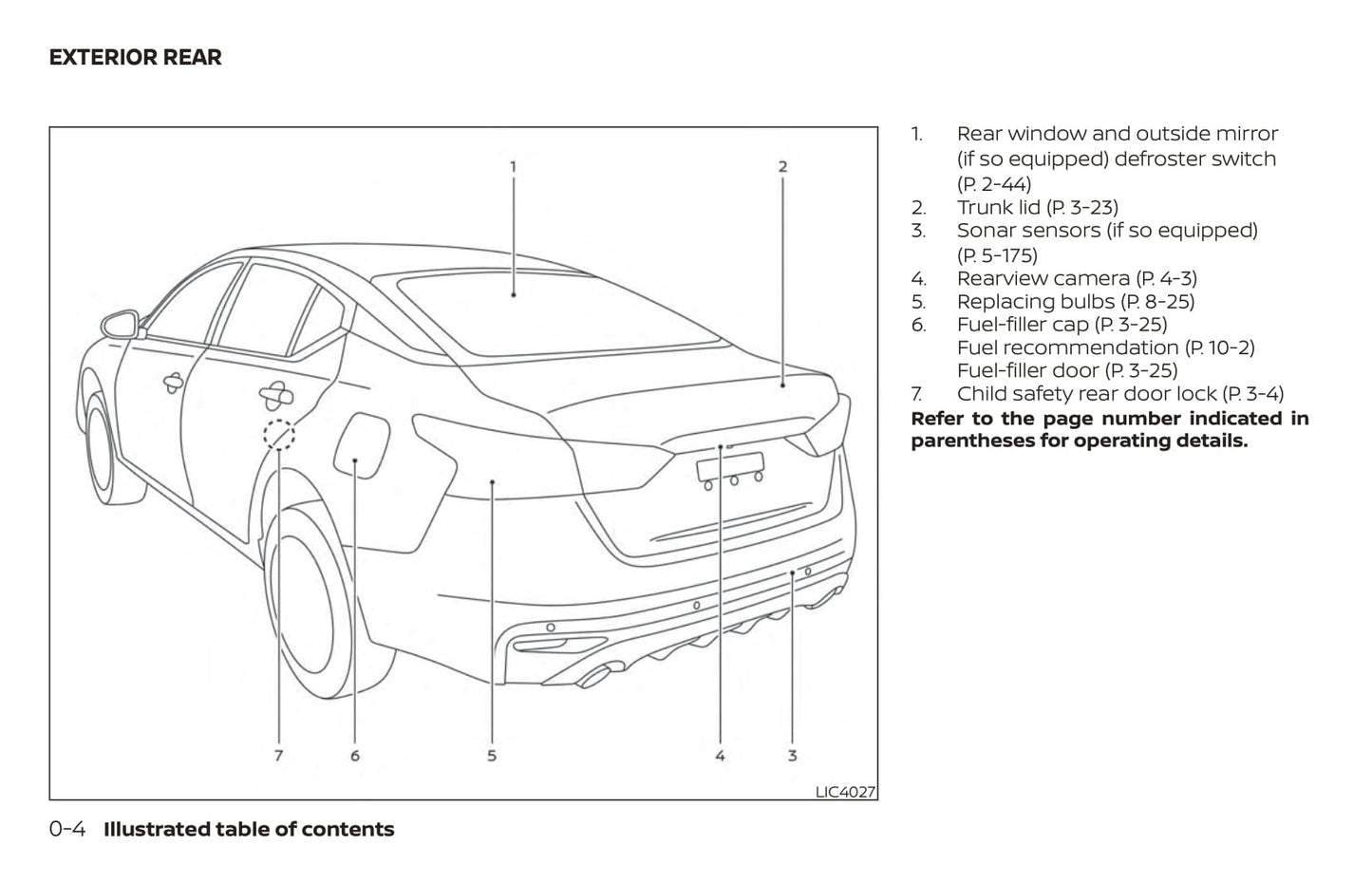 EXTERIOR REAR

1
2
7
6
5
4
3
LIC4027

1. Rear window and outside mirror (if so equipped) defroster switch (P. 2-44)
2. Trunk lid (P. 3-23)
3. Sonar sensors (if so equipped) (P. 5-175)
4. Rearview camera (P. 4-3)
5. Replacing bulbs (P. 8-25)
6. Fuel-filler cap (P. 3-25)
Fuel recommendation (P. 10-2)
Fuel-filler door (P. 3-25)
7. Child safety rear door lock (P. 3-4)
Refer to the page number indicated in parentheses for operating details.

0-4 Illustrated table of contents