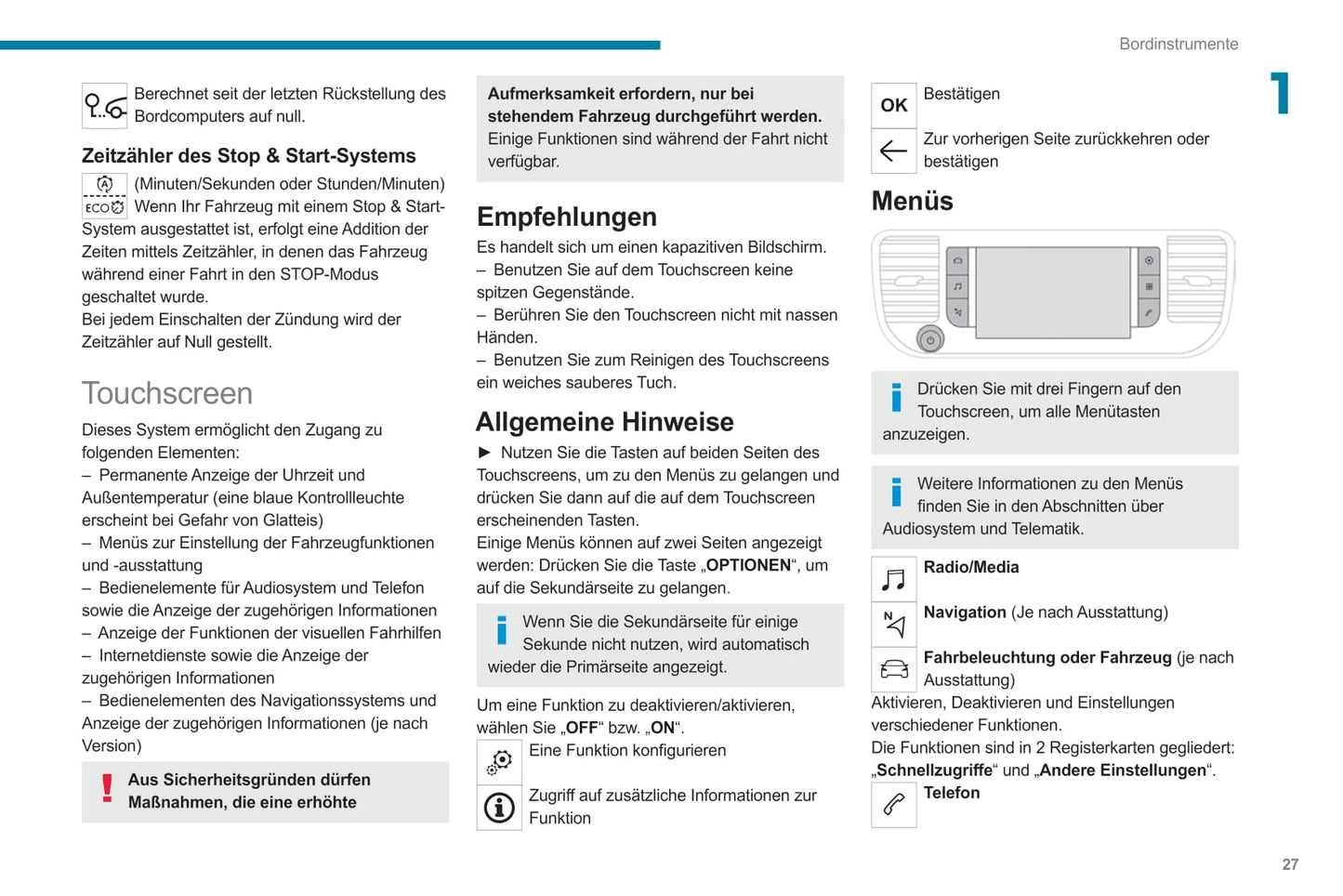 Bordinstrumente

1

Berechnet seit der letzten Rückstellung des Bordcomputers auf null.

Zeitzähler des Stop & Start-Systems

ECO (Minuten/Sekunden oder Stunden/Minuten) Wenn Ihr Fahrzeug mit einem Stop & Start-System ausgestattet ist, erfolgt eine Addition der Zeiten mittels Zeitzähler, in denen das Fahrzeug während einer Fahrt in den STOP-Modus geschaltet wurde.
Bei jedem Einschalten der Zündung wird der Zeitzähler auf Null gestellt.

Touchscreen

Dieses System ermöglicht den Zugang zu folgenden Elementen:
– Permanente Anzeige der Uhrzeit und Außentemperatur (eine blaue Kontrollleuchte erscheint bei Gefahr von Glatteis)
– Menüs zur Einstellung der Fahrzeugfunktionen und -ausstattung
– Bedienelemente für Audiosystem und Telefon sowie die Anzeige der zugehörigen Informationen
– Anzeige der Funktionen der visuellen Fahrhilfen
– Internetdienste sowie die Anzeige der zugehörigen Informationen
– Bedienelementen des Navigationssystems und Anzeige der zugehörigen Informationen (je nach Version)

Aus Sicherheitsgründen dürfen Maßnahmen, die eine erhöhte

Aufmerksamkeit erfordern, nur bei stehendem Fahrzeug durchgeführt werden.
Einige Funktionen sind während der Fahrt nicht verfügbar.

Empfehlungen

Es handelt sich um einen kapazitiven Bildschirm.
– Benutzen Sie auf dem Touchscreen keine spitzen Gegenstände.
– Berühren Sie den Touchscreen nicht mit nassen Händen.
– Benutzen Sie zum Reinigen des Touchscreens ein weiches sauberes Tuch.

Allgemeine Hinweise

► Nutzen Sie die Tasten auf beiden Seiten des Touchscreens, um zu den Menüs zu gelangen und drücken Sie dann auf die auf dem Touchscreen erscheinenden Tasten.
Einige Menüs können auf zwei Seiten angezeigt werden: Drücken Sie die Taste „OPTIONEN“, um auf die Sekundärseite zu gelangen.

Wenn Sie die Sekundärseite für einige Sekunde nicht nutzen, wird automatisch wieder die Primärseite angezeigt.

Um eine Funktion zu deaktivieren/aktivieren, wählen Sie „OFF“ bzw. „ON“.

Eine Funktion konfigurieren

Zugriff auf zusätzliche Informationen zur Funktion

OK Bestätigen

Zur vorherigen Seite zurückkehren oder bestätigen

Menüs

Drücken Sie mit drei Fingern auf den Touchscreen, um alle Menütasten anzuzeigen.

Weitere Informationen zu den Menüs finden Sie in den Abschnitten über Audiosystem und Telematik.

Radio/Media

Navigation (Je nach Ausstattung)

Fahrbeleuchtung oder Fahrzeug (je nach Ausstattung)
Aktivieren, Deaktivieren und Einstellungen verschiedener Funktionen.
Die Funktionen sind in 2 Registerkarten gegliedert: „Schnellzugriffe“ und „Andere Einstellungen“.

Telefon

27