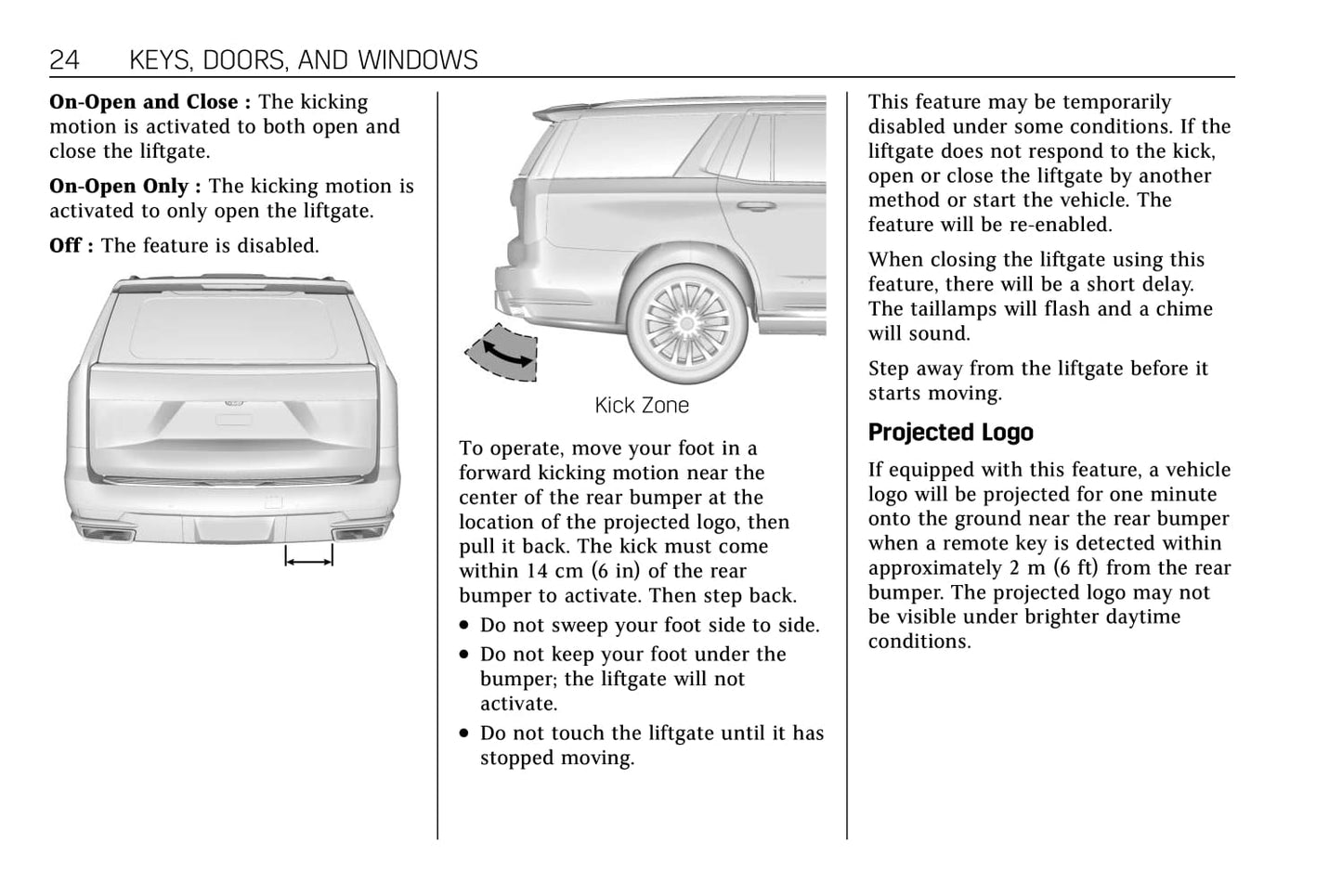 24 KEYS, DOORS, AND WINDOWS

On-Open and Close : The kicking motion is activated to both open and close the liftgate.

On-Open Only : The kicking motion is activated to only open the liftgate.

Off : The feature is disabled.

Kick Zone

To operate, move your foot in a forward kicking motion near the center of the rear bumper at the location of the projected logo, then pull it back. The kick must come within 14 cm (6 in) of the rear bumper to activate. Then step back.

• Do not sweep your foot side to side.

• Do not keep your foot under the bumper; the liftgate will not activate.

• Do not touch the liftgate until it has stopped moving.

This feature may be temporarily disabled under some conditions. If the liftgate does not respond to the kick, open or close the liftgate by another method or start the vehicle. The feature will be re-enabled.

When closing the liftgate using this feature, there will be a short delay. The taillamps will flash and a chime will sound.

Step away from the liftgate before it starts moving.

Projected Logo

If equipped with this feature, a vehicle logo will be projected for one minute onto the ground near the rear bumper when a remote key is detected within approximately 2 m (6 ft) from the rear bumper. The projected logo may not be visible under brighter daytime conditions.